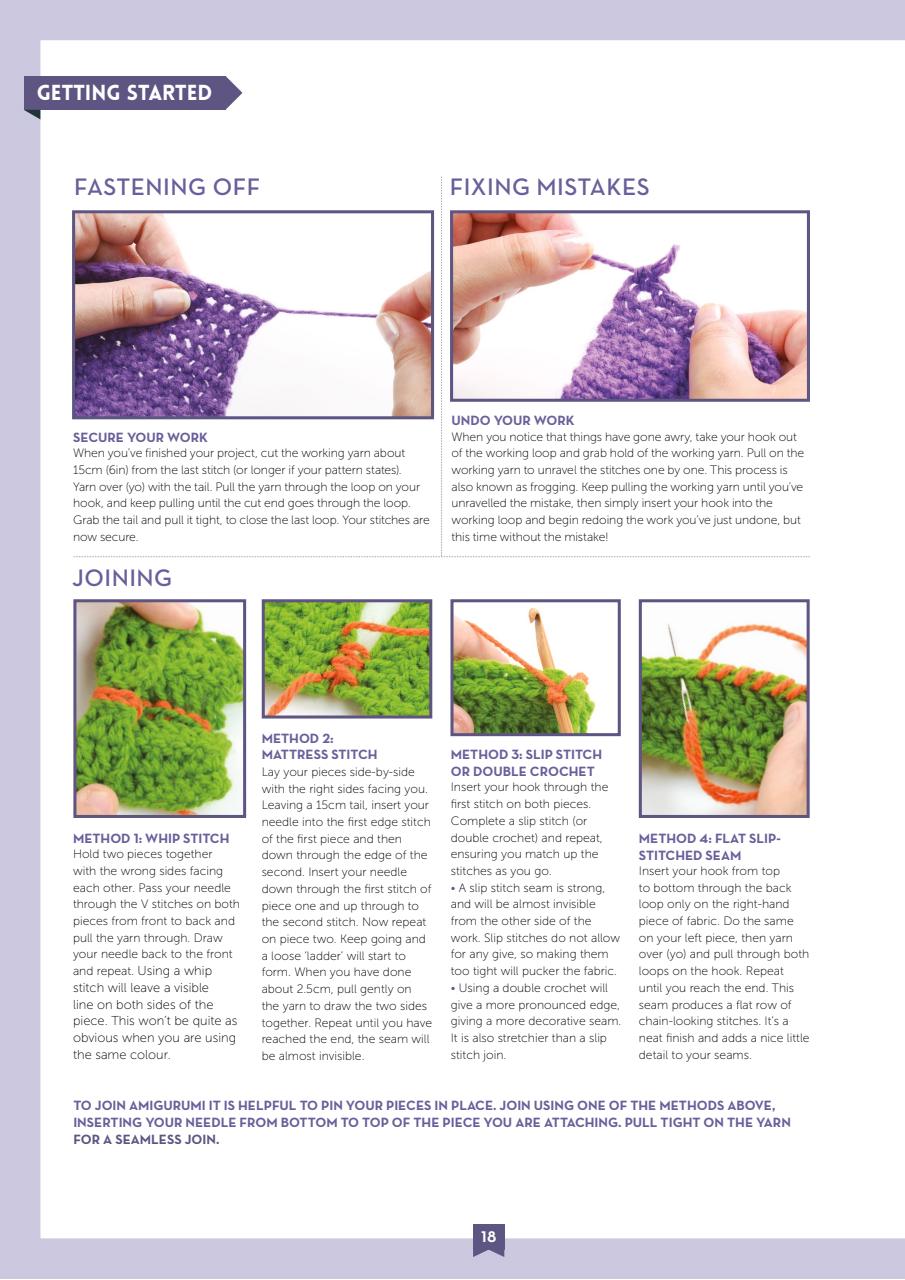 GETTING STARTED

FASTENING OFF

SECURE YOUR WORK
When you've finished your project, cut the working yarn about 15cm (6in) from the last stitch (or longer if your pattern states). Yarn over (yo) with the tail. Pull the yarn through the loop on your hook, and keep pulling until the cut end goes through the loop. Grab the tail and pull it tight, to close the last loop. Your stitches are now secure.

FIXING MISTAKES

UNDO YOUR WORK
When you notice that things have gone awry, take your hook out of the working loop and grab hold of the working yarn. Pull on the working yarn to unravel the stitches one by one. This process is also known as frogging. Keep pulling the working yarn until you've unravelled the mistake, then simply insert your hook into the working loop and begin redoing the work you've just undone, but this time without the mistake!

JOINING

METHOD 1: WHIP STITCH
Hold two pieces together with the wrong sides facing each other. Pass your needle through the V stitches on both pieces from front to back and pull the yarn through. Draw your needle back to the front and repeat. Using a whip stitch will leave a visible line on both sides of the piece. This won't be quite as obvious when you are using the same colour.

METHOD 2: MATTRESS STITCH
Lay your pieces side-by-side with the right sides facing you. Leaving a 15cm tail, insert your needle into the first edge stitch of the first piece and then down through the edge of the second. Insert your needle down through the first stitch of piece one and up through to the second stitch. Now repeat on piece two. Keep going and a loose 'ladder' will start to form. When you have done about 2.5cm, pull gently on the yarn to draw the two sides together. Repeat until you have reached the end, the seam will be almost invisible.

METHOD 3: SLIP STITCH OR DOUBLE CROCHET
Insert your hook through the first stitch on both pieces. Complete a slip stitch (or double crochet) and repeat, ensuring you match up the stitches as you go.
• A slip stitch seam is strong, and will be almost invisible from the other side of the work. Slip stitches do not allow for any give, so making them too tight will pucker the fabric.
• Using a double crochet will give a more pronounced edge, giving a more decorative seam. It is also stretchier than a slip stitch join.

METHOD 4: FLAT SLIP-STITCHED SEAM
Insert your hook from top to bottom through the back loop only on the right-hand piece of fabric. Do the same on your left piece, then yarn over (yo) and pull through both loops on the hook. Repeat until you reach the end. This seam produces a flat row of chain-looking stitches. It's a neat finish and adds a nice little detail to your seams.

TO JOIN AMIGURUMI IT IS HELPFUL TO PIN YOUR PIECES IN PLACE. JOIN USING ONE OF THE METHODS ABOVE, INSERTING YOUR NEEDLE FROM BOTTOM TO TOP OF THE PIECE YOU ARE ATTACHING. PULL TIGHT ON THE YARN FOR A SEAMLESS JOIN.

18