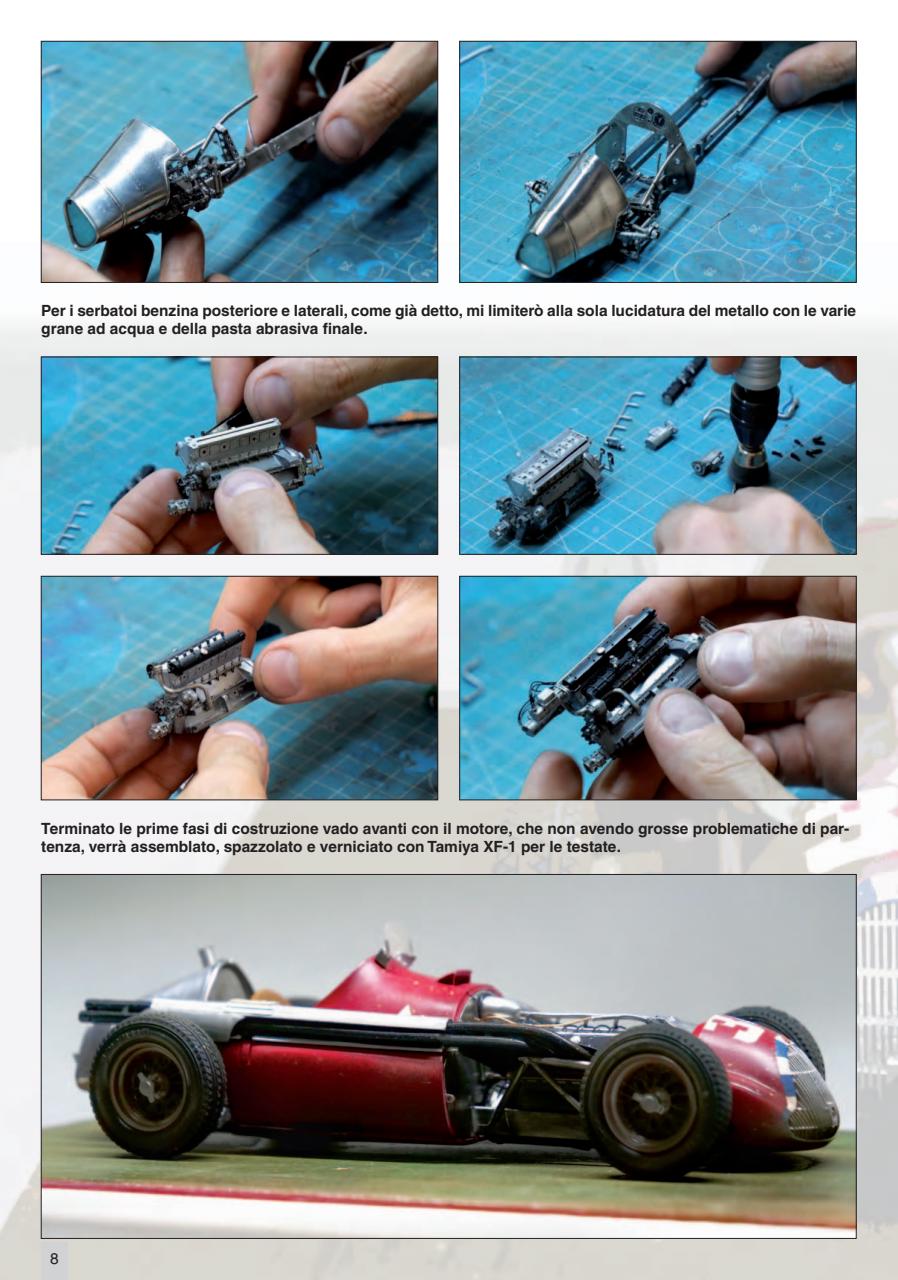 Per i serbatoi benzina posteriore e laterali, come già detto, mi limiterò alla sola lucidatura del metallo con le varie grane ad acqua e della pasta abrasiva finale.

Terminato le prime fasi di costruzione vado avanti con il motore, che non avendo grosse problematiche di partenza, verrà assemblato, spazzolato e verniciato con Tamiya XF-1 per le testate.

8