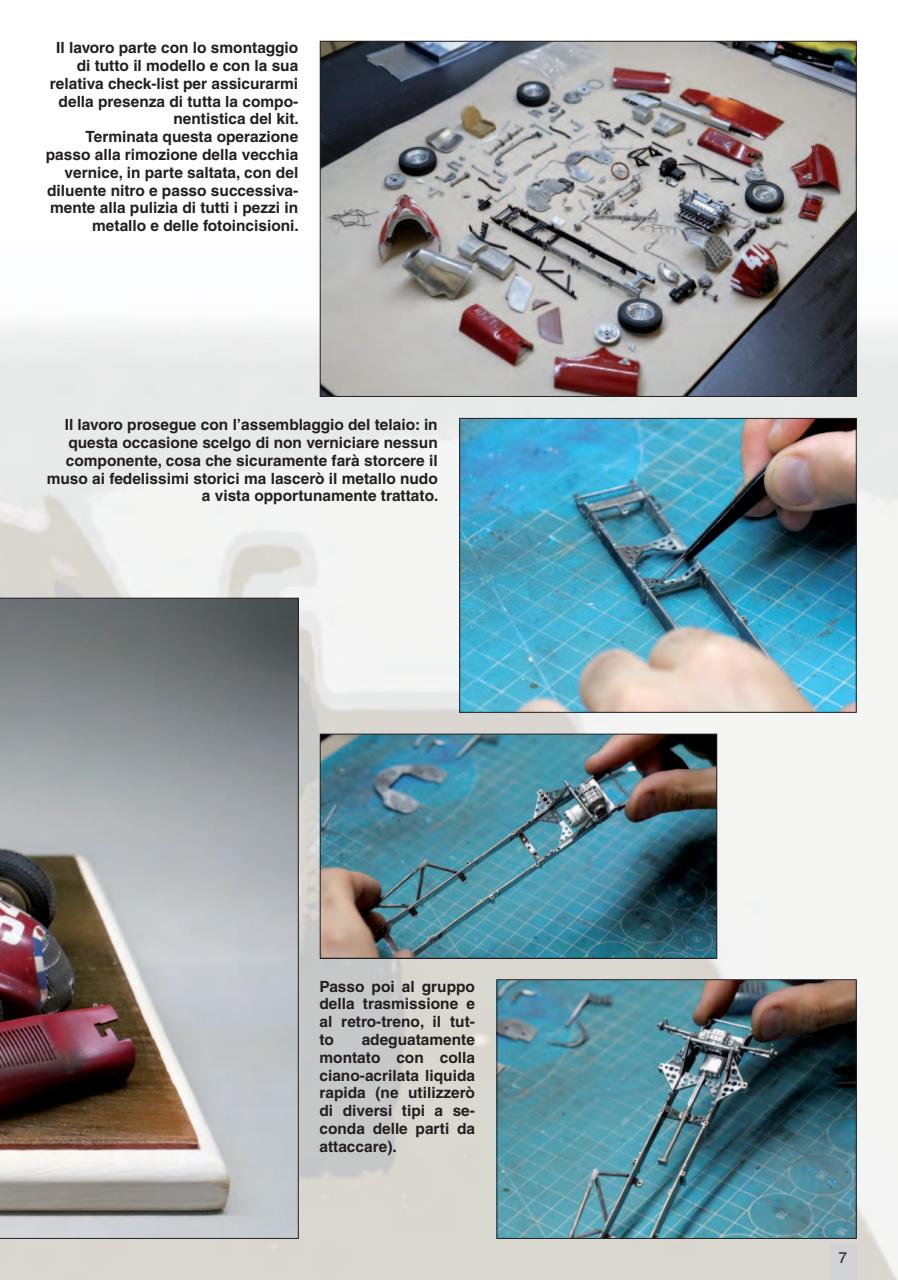 Il lavoro parte con lo smontaggio di tutto il modello e con la sua relativa check-list per assicurarmi della presenza di tutta la componentistica del kit.
Terminata questa operazione passo alla rimozione della vecchia vernice, in parte saltata, con del diluente nitro e passo successivamente alla pulizia di tutti i pezzi in metallo e delle fotoincisioni.

Il lavoro prosegue con l'assemblaggio del telaio: in questa occasione scelgo di non verniciare nessun componente, cosa che sicuramente farà storcere il muso ai fedelissimi storici ma lascerò il metallo nudo a vista opportunamente trattato.

Passo poi al gruppo della trasmissione e al retro-treno, il tutto adeguatamente montato con colla ciano-acrilata liquida rapida (ne utilizzerò di diversi tipi a seconda delle parti da attaccare).

7