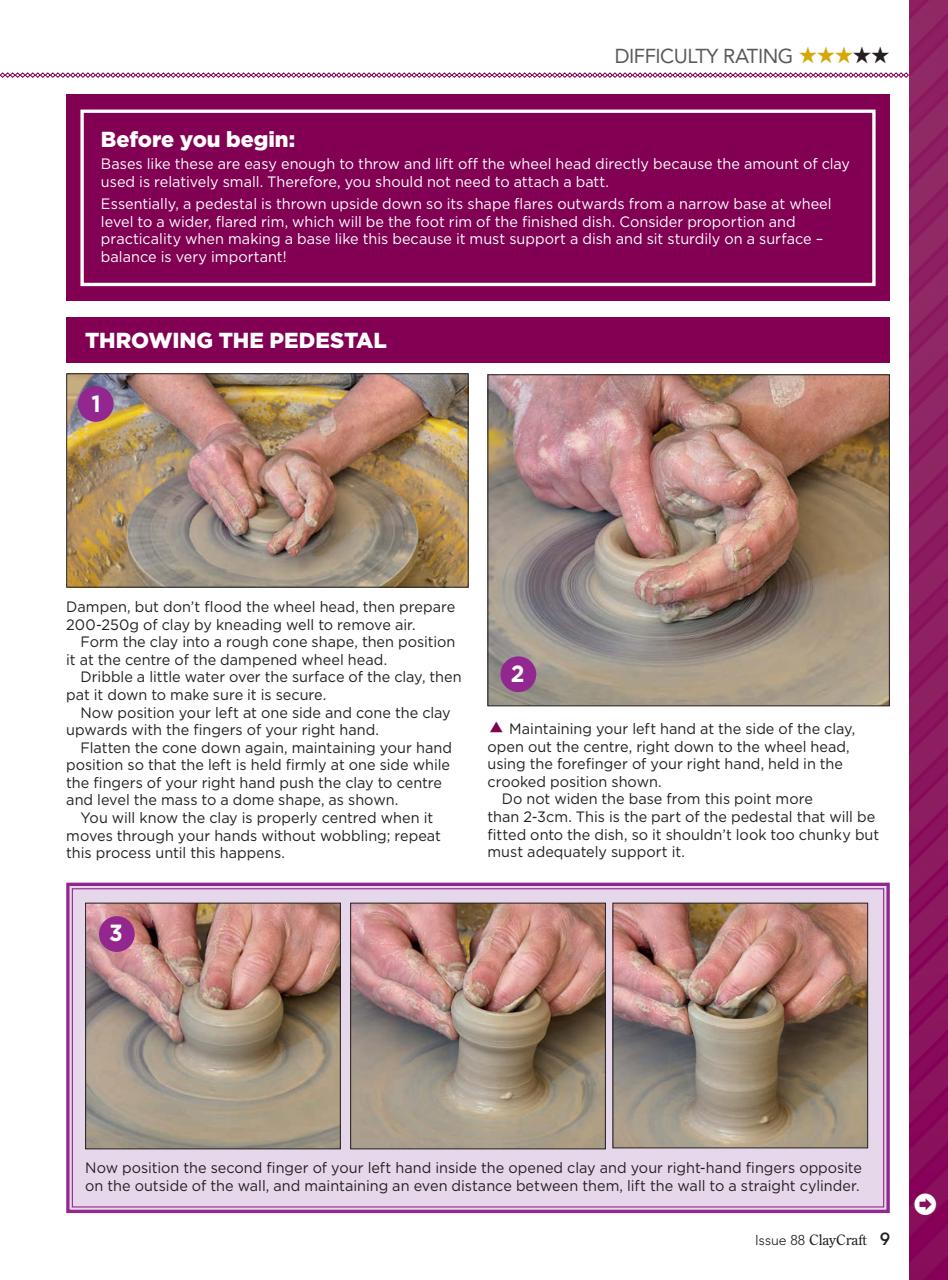 DIFFICULTY RATING ★★★★★

Before you begin:
Bases like these are easy enough to throw and lift off the wheel head directly because the amount of clay used is relatively small. Therefore, you should not need to attach a batt.
Essentially, a pedestal is thrown upside down so its shape flares outwards from a narrow base at wheel level to a wider, flared rim, which will be the foot rim of the finished dish. Consider proportion and practicality when making a base like this because it must support a dish and sit sturdily on a surface – balance is very important!

THROWING THE PEDESTAL

1

Dampen, but don't flood the wheel head, then prepare 200-250g of clay by kneading well to remove air.
Form the clay into a rough cone shape, then position it at the centre of the dampened wheel head.
Dribble a little water over the surface of the clay, then pat it down to make sure it is secure.
Now position your left at one side and cone the clay upwards with the fingers of your right hand.
Flatten the cone down again, maintaining your hand position so that the left is held firmly at one side while the fingers of your right hand push the clay to centre and level the mass to a dome shape, as shown.
You will know the clay is properly centred when it moves through your hands without wobbling; repeat this process until this happens.

2

▲ Maintaining your left hand at the side of the clay, open out the centre, right down to the wheel head, using the forefinger of your right hand, held in the crooked position shown.
Do not widen the base from this point more than 2-3cm. This is the part of the pedestal that will be fitted onto the dish, so it shouldn't look too chunky but must adequately support it.

3

Now position the second finger of your left hand inside the opened clay and your right-hand fingers opposite on the outside of the wall, and maintaining an even distance between them, lift the wall to a straight cylinder.

Issue 88 ClayCraft 9