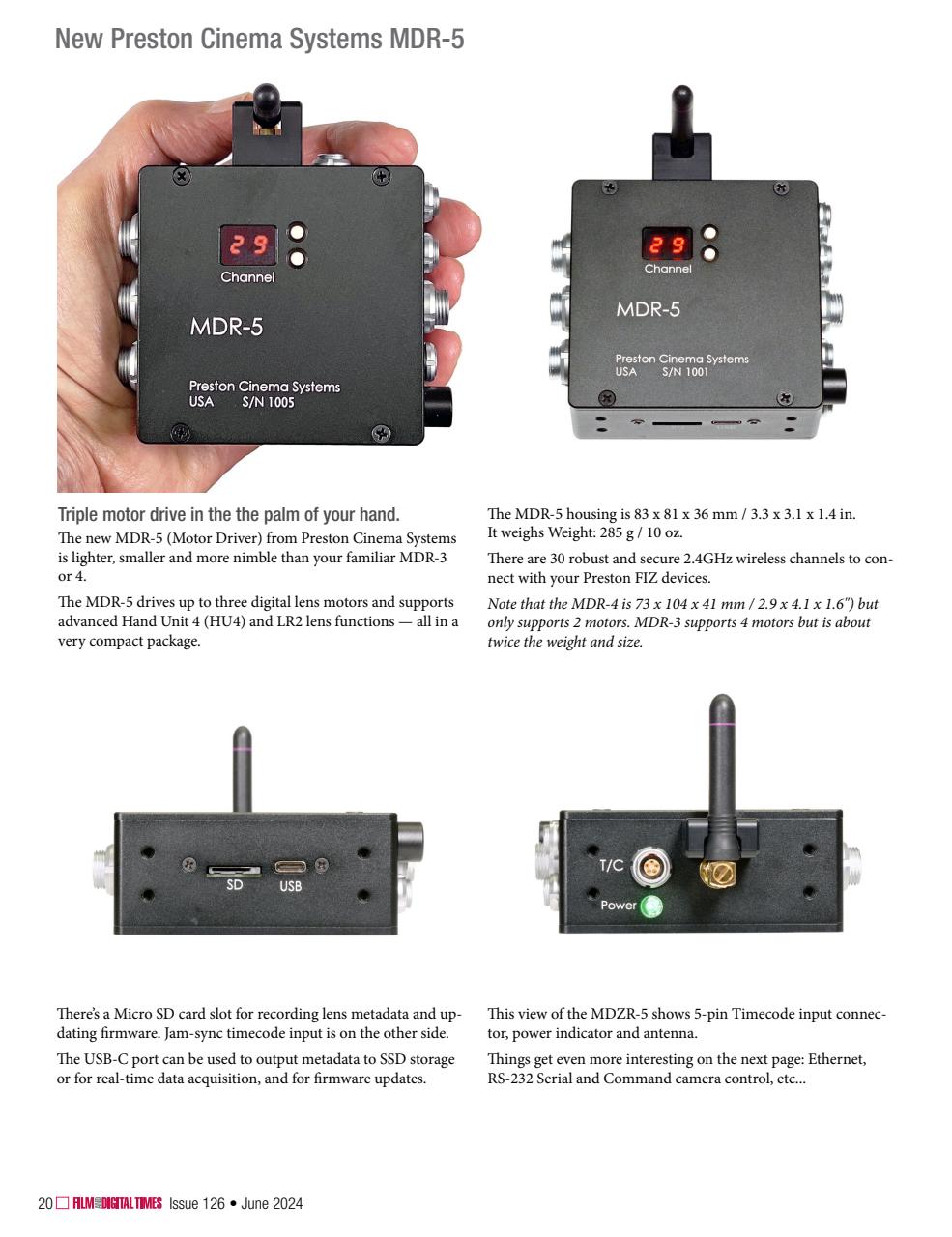 New Preston Cinema Systems MDR-5

29
Channel
MDR-5
Preston Cinema Systems
USA S/N 1005

29
Channel
MDR-5
Preston Cinema Systems
USA S/N 1001

Triple motor drive in the the palm of your hand.
The new MDR-5 (Motor Driver) from Preston Cinema Systems is lighter, smaller and more nimble than your familiar MDR-3 or 4.

The MDR-5 drives up to three digital lens motors and supports advanced Hand Unit 4 (HU4) and LR2 lens functions — all in a very compact package.

The MDR-5 housing is 83 x 81 x 36 mm / 3.3 x 3.1 x 1.4 in. It weighs Weight: 285 g / 10 oz.

There are 30 robust and secure 2.4GHz wireless channels to connect with your Preston FIZ devices.

Note that the MDR-4 is 73 x 104 x 41 mm / 2.9 x 4.1 x 1.6") but only supports 2 motors. MDR-3 supports 4 motors but is about twice the weight and size.

SD USB

T/C
Power

There's a Micro SD card slot for recording lens metadata and updating firmware. Jam-sync timecode input is on the other side.

The USB-C port can be used to output metadata to SSD storage or for real-time data acquisition, and for firmware updates.

This view of the MDZR-5 shows 5-pin Timecode input connector, power indicator and antenna.

Things get even more interesting on the next page: Ethernet, RS-232 Serial and Command camera control, etc...

20 FILM AND DIGITAL TIMES Issue 126 • June 2024