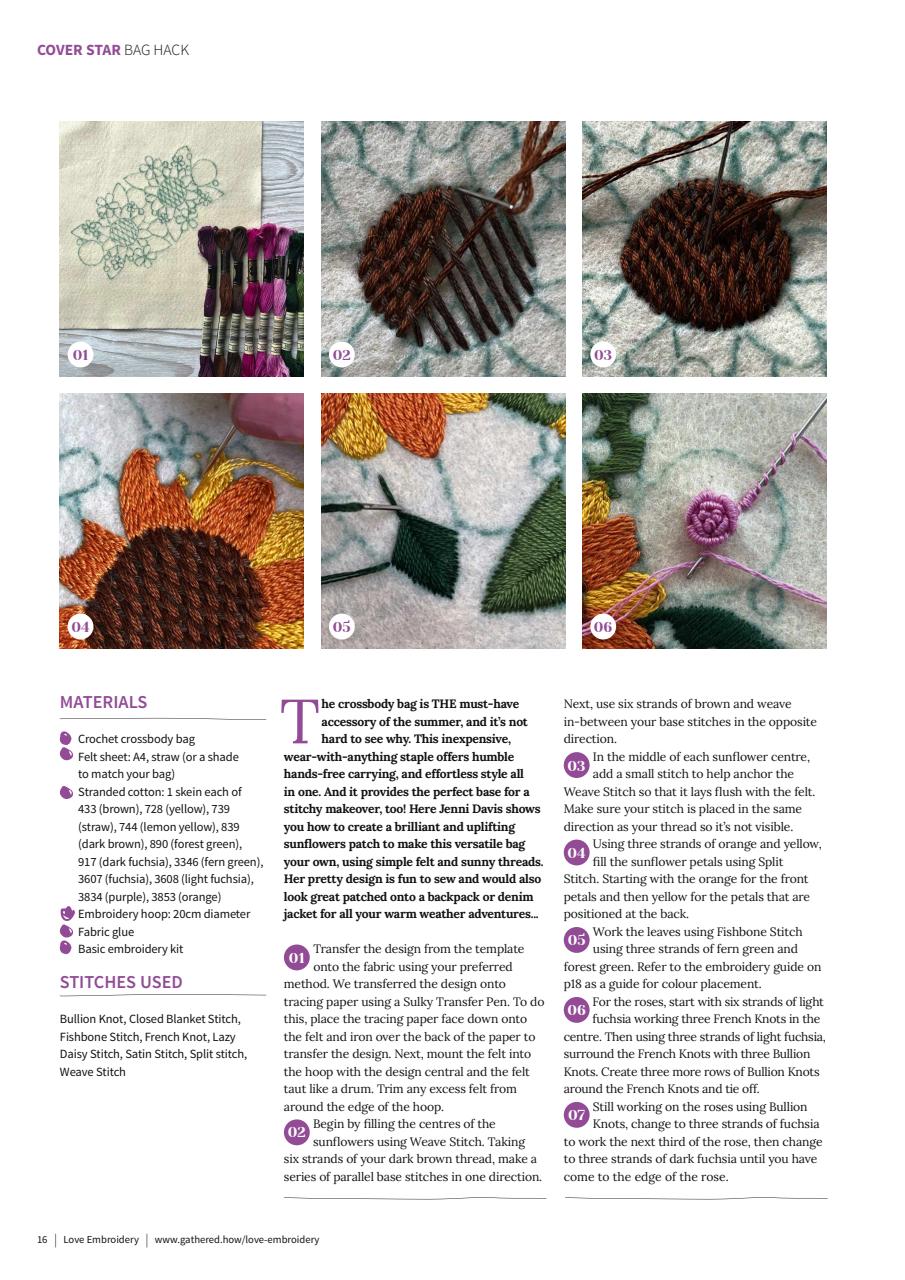 COVER STAR BAG HACK

01

02

03

04

05

06

MATERIALS

Crochet crossbody bag
Felt sheet: A4, straw (or a shade to match your bag)
Stranded cotton: 1 skein each of 433 (brown), 728 (yellow), 739 (straw), 744 (lemon yellow), 839 (dark brown), 890 (forest green), 917 (dark fuchsia), 3346 (fern green), 3607 (fuchsia), 3608 (light fuchsia), 3834 (purple), 3853 (orange)
Embroidery hoop: 20cm diameter
Fabric glue
Basic embroidery kit

STITCHES USED

Bullion Knot, Closed Blanket Stitch, Fishbone Stitch, French Knot, Lazy Daisy Stitch, Satin Stitch, Split stitch, Weave Stitch

The crossbody bag is THE must-have accessory of the summer, and it's not hard to see why. This inexpensive, wear-with-anything staple offers humble hands-free carrying, and effortless style all in one. And it provides the perfect base for a stitchy makeover, too! Here Jenni Davis shows you how to create a brilliant and uplifting sunflowers patch to make this versatile bag your own, using simple felt and sunny threads. Her pretty design is fun to sew and would also look great patched onto a backpack or denim jacket for all your warm weather adventures...

01 Transfer the design from the template onto the fabric using your preferred method. We transferred the design onto tracing paper using a Sulky Transfer Pen. To do this, place the tracing paper face down onto the felt and iron over the back of the paper to transfer the design. Next, mount the felt into the hoop with the design central and the felt taut like a drum. Trim any excess felt from around the edge of the hoop.

02 Begin by filling the centres of the sunflowers using Weave Stitch. Taking six strands of your dark brown thread, make a series of parallel base stitches in one direction. Next, use six strands of brown and weave in-between your base stitches in the opposite direction.

03 In the middle of each sunflower centre, add a small stitch to help anchor the Weave Stitch so that it lays flush with the felt. Make sure your stitch is placed in the same direction as your thread so it's not visible.

04 Using three strands of orange and yellow, fill the sunflower petals using Split Stitch. Starting with the orange for the front petals and then yellow for the petals that are positioned at the back.

05 Work the leaves using Fishbone Stitch using three strands of fern green and forest green. Refer to the embroidery guide on p18 as a guide for colour placement.

06 For the roses, start with six strands of light fuchsia working three French Knots in the centre. Then using three strands of light fuchsia, surround the French Knots with three Bullion Knots. Create three more rows of Bullion Knots around the French Knots and tie off.

07 Still working on the roses using Bullion Knots, change to three strands of fuchsia to work the next third of the rose, then change to three strands of dark fuchsia until you have come to the edge of the rose.

16 | Love Embroidery | www.gathered.how/love-embroidery