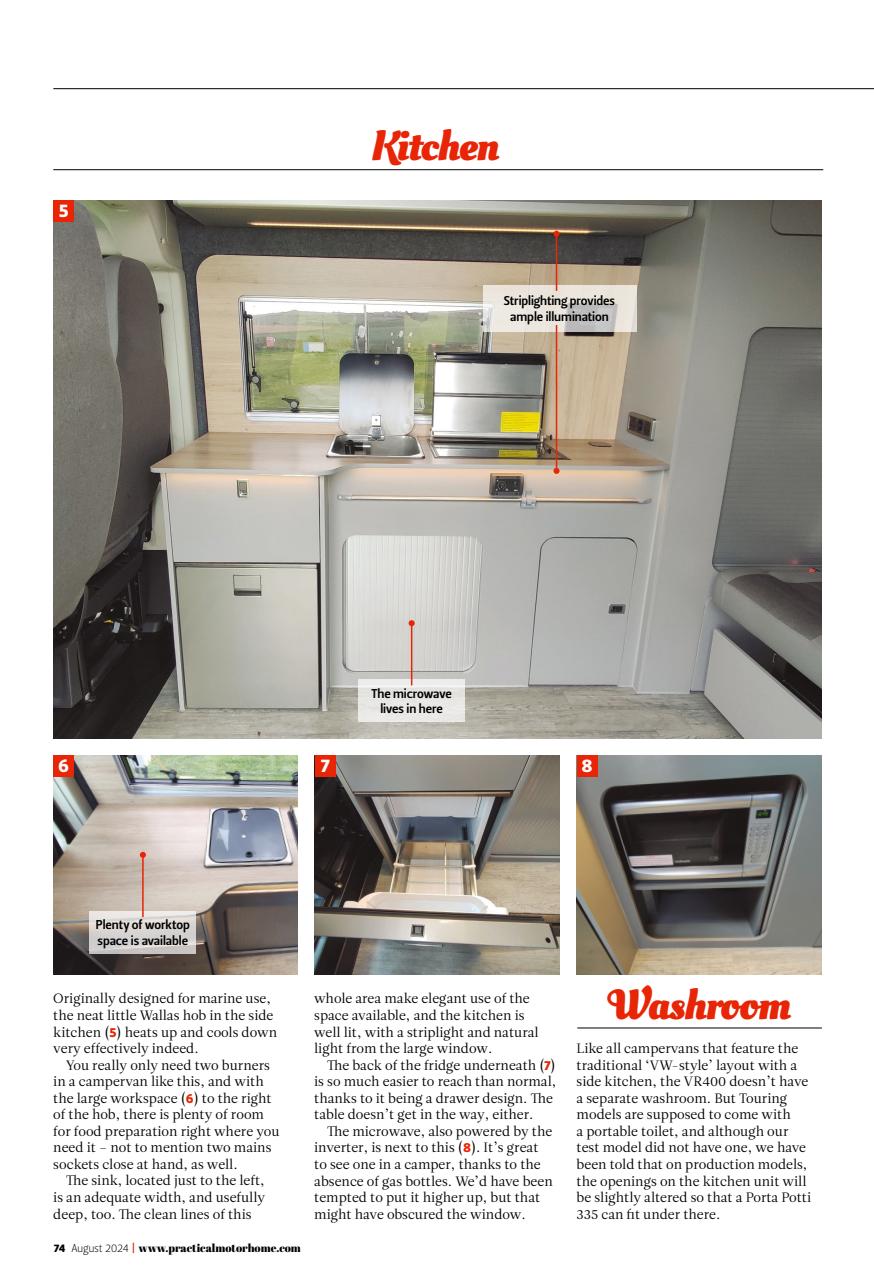 Kitchen

5

Striplighting provides ample illumination

The microwave lives in here

6

Plenty of worktop space is available

7

8

Originally designed for marine use, the neat little Wallas hob in the side kitchen (5) heats up and cools down very effectively indeed.

You really only need two burners in a campervan like this, and with the large workspace (6) to the right of the hob, there is plenty of room for food preparation right where you need it – not to mention two mains sockets close at hand, as well.

The sink, located just to the left, is an adequate width, and usefully deep, too. The clean lines of this whole area make elegant use of the space available, and the kitchen is well lit, with a striplight and natural light from the large window.

The back of the fridge underneath (7) is so much easier to reach than normal, thanks to it being a drawer design. The table doesn't get in the way, either.

The microwave, also powered by the inverter, is next to this (8). It's great to see one in a camper, thanks to the absence of gas bottles. We'd have been tempted to put it higher up, but that might have obscured the window.

Washroom

Like all campervans that feature the traditional 'VW-style' layout with a side kitchen, the VR400 doesn't have a separate washroom. But Touring models are supposed to come with a portable toilet, and although our test model did not have one, we have been told that on production models, the openings on the kitchen unit will be slightly altered so that a Porta Potti 335 can fit under there.

74 August 2024 | www.practicalmotorhome.com