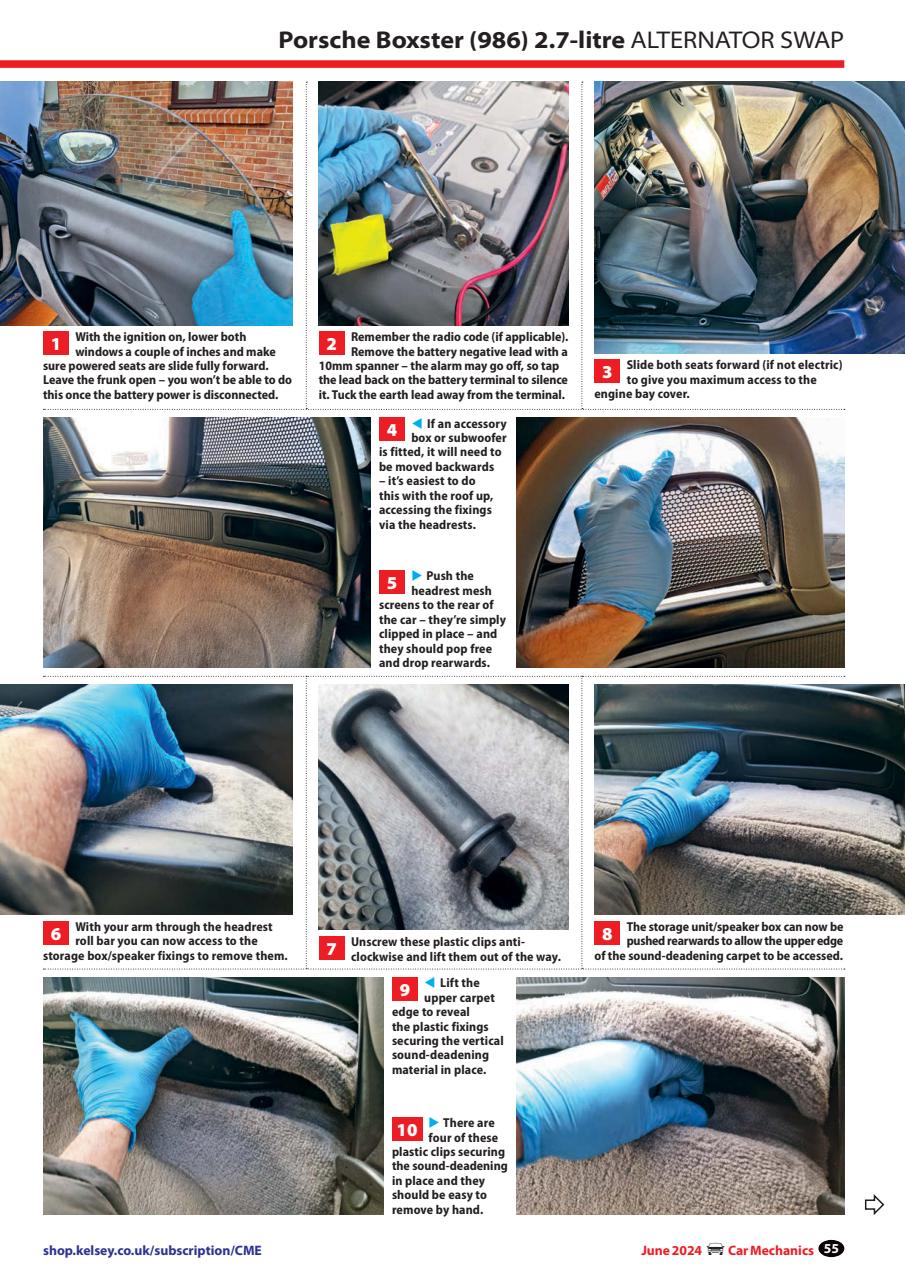 Porsche Boxster (986) 2.7-litre ALTERNATOR SWAP

1 With the ignition on, lower both windows a couple of inches and make sure powered seats are slide fully forward. Leave the frunk open – you won't be able to do this once the battery power is disconnected.

2 Remember the radio code (if applicable). Remove the battery negative lead with a 10mm spanner – the alarm may go off, so tap the lead back on the battery terminal to silence it. Tuck the earth lead away from the terminal.

3 Slide both seats forward (if not electric) to give you maximum access to the engine bay cover.

4 ◀ If an accessory box or subwoofer is fitted, it will need to be moved backwards – it's easiest to do this with the roof up, accessing the fixings via the headrests.

5 ▶ Push the headrest mesh screens to the rear of the car – they're simply clipped in place – and they should pop free and drop rearwards.

6 With your arm through the headrest roll bar you can now access to the storage box/speaker fixings to remove them.

7 Unscrew these plastic clips anti-clockwise and lift them out of the way.

8 The storage unit/speaker box can now be pushed rearwards to allow the upper edge of the sound-deadening carpet to be accessed.

9 ◀ Lift the upper carpet edge to reveal the plastic fixings securing the vertical sound-deadening material in place.

10 ▶ There are four of these plastic clips securing the sound-deadening in place and they should be easy to remove by hand.

shop.kelsey.co.uk/subscription/CME

June 2024 Car Mechanics 55