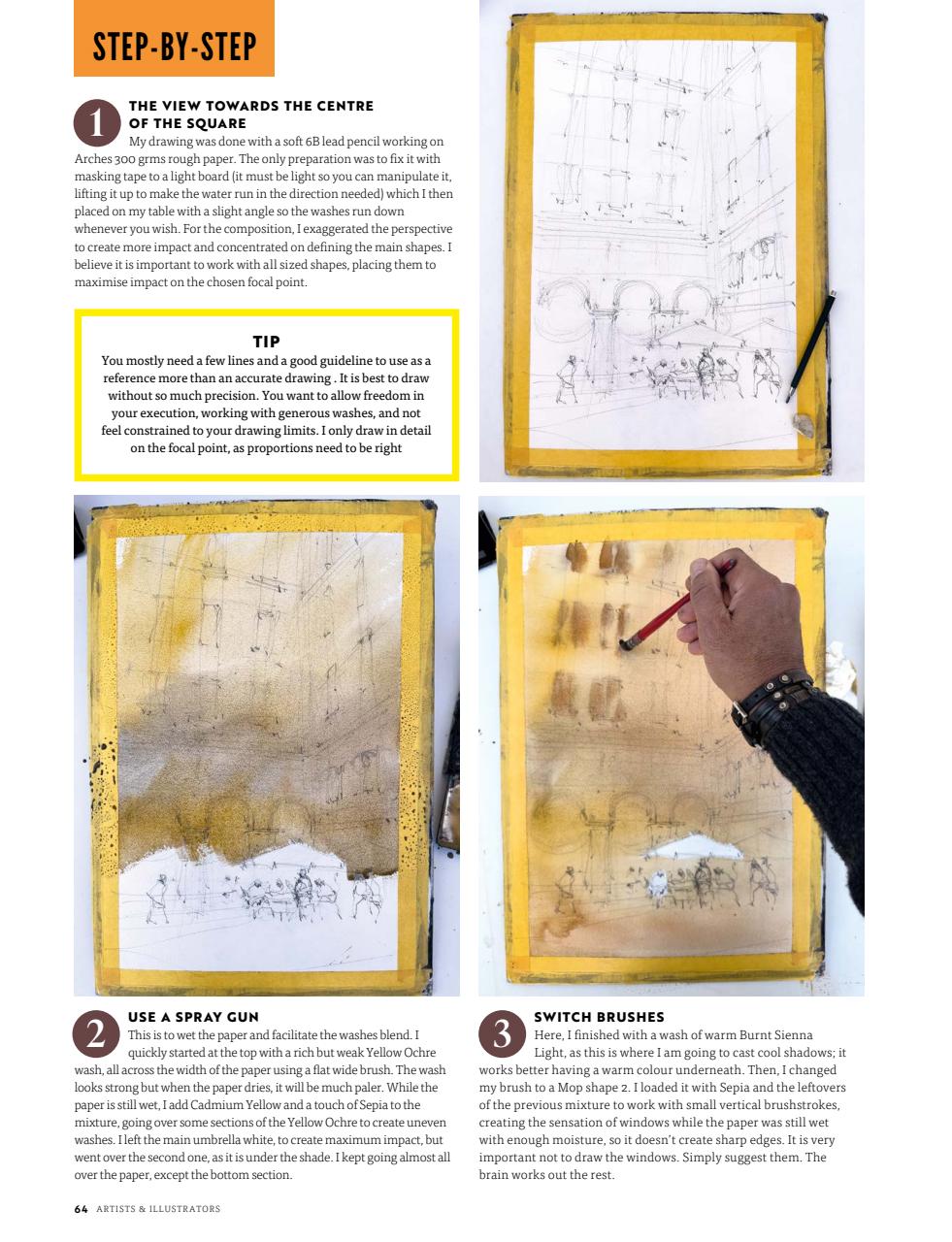 STEP-BY-STEP

1 THE VIEW TOWARDS THE CENTRE OF THE SQUARE
My drawing was done with a soft 6B lead pencil working on Arches 300 grms rough paper. The only preparation was to fix it with masking tape to a light board (it must be light so you can manipulate it, lifting it up to make the water run in the direction needed) which I then placed on my table with a slight angle so the washes run down whenever you wish. For the composition, I exaggerated the perspective to create more impact and concentrated on defining the main shapes. I believe it is important to work with all sized shapes, placing them to maximise impact on the chosen focal point.

TIP
You mostly need a few lines and a good guideline to use as a reference more than an accurate drawing . It is best to draw without so much precision. You want to allow freedom in your execution, working with generous washes, and not feel constrained to your drawing limits. I only draw in detail on the focal point, as proportions need to be right

2 USE A SPRAY GUN
This is to wet the paper and facilitate the washes blend. I quickly started at the top with a rich but weak Yellow Ochre wash, all across the width of the paper using a flat wide brush. The wash looks strong but when the paper dries, it will be much paler. While the paper is still wet, I add Cadmium Yellow and a touch of Sepia to the mixture, going over some sections of the Yellow Ochre to create uneven washes. I left the main umbrella white, to create maximum impact, but went over the second one, as it is under the shade. I kept going almost all over the paper, except the bottom section.

3 SWITCH BRUSHES
Here, I finished with a wash of warm Burnt Sienna Light, as this is where I am going to cast cool shadows; it works better having a warm colour underneath. Then, I changed my brush to a Mop shape 2. I loaded it with Sepia and the leftovers of the previous mixture to work with small vertical brushstrokes, creating the sensation of windows while the paper was still wet with enough moisture, so it doesn't create sharp edges. It is very important not to draw the windows. Simply suggest them. The brain works out the rest.

64 ARTISTS & ILLUSTRATORS