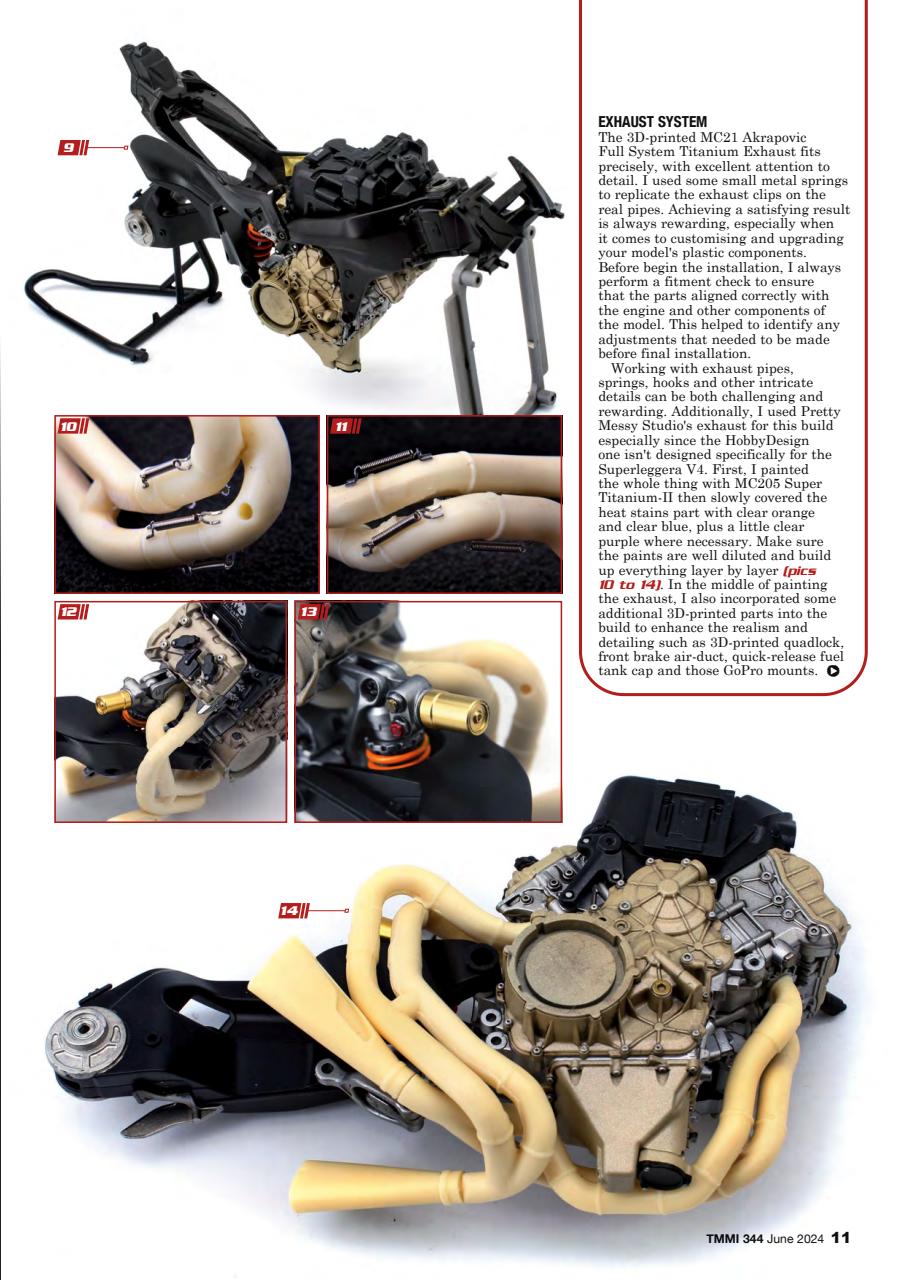 9

EXHAUST SYSTEM

The 3D-printed MC21 Akrapovic Full System Titanium Exhaust fits precisely, with excellent attention to detail. I used some small metal springs to replicate the exhaust clips on the real pipes. Achieving a satisfying result is always rewarding, especially when it comes to customising and upgrading your model's plastic components. Before begin the installation, I always perform a fitment check to ensure that the parts aligned correctly with the engine and other components of the model. This helped to identify any adjustments that needed to be made before final installation.

Working with exhaust pipes, springs, hooks and other intricate details can be both challenging and rewarding. Additionally, I used Pretty Messy Studio's exhaust for this build especially since the HobbyDesign one isn't designed specifically for the Superleggera V4. First, I painted the whole thing with MC205 Super Titanium-II then slowly covered the heat stains part with clear orange and clear blue, plus a little clear purple where necessary. Make sure the paints are well diluted and build up everything layer by layer (pics 10 to 14). In the middle of painting the exhaust, I also incorporated some additional 3D-printed parts into the build to enhance the realism and detailing such as 3D-printed quadlock, front brake air-duct, quick-release fuel tank cap and those GoPro mounts.

10

11

12

13

14

TMMI 344 June 2024 11