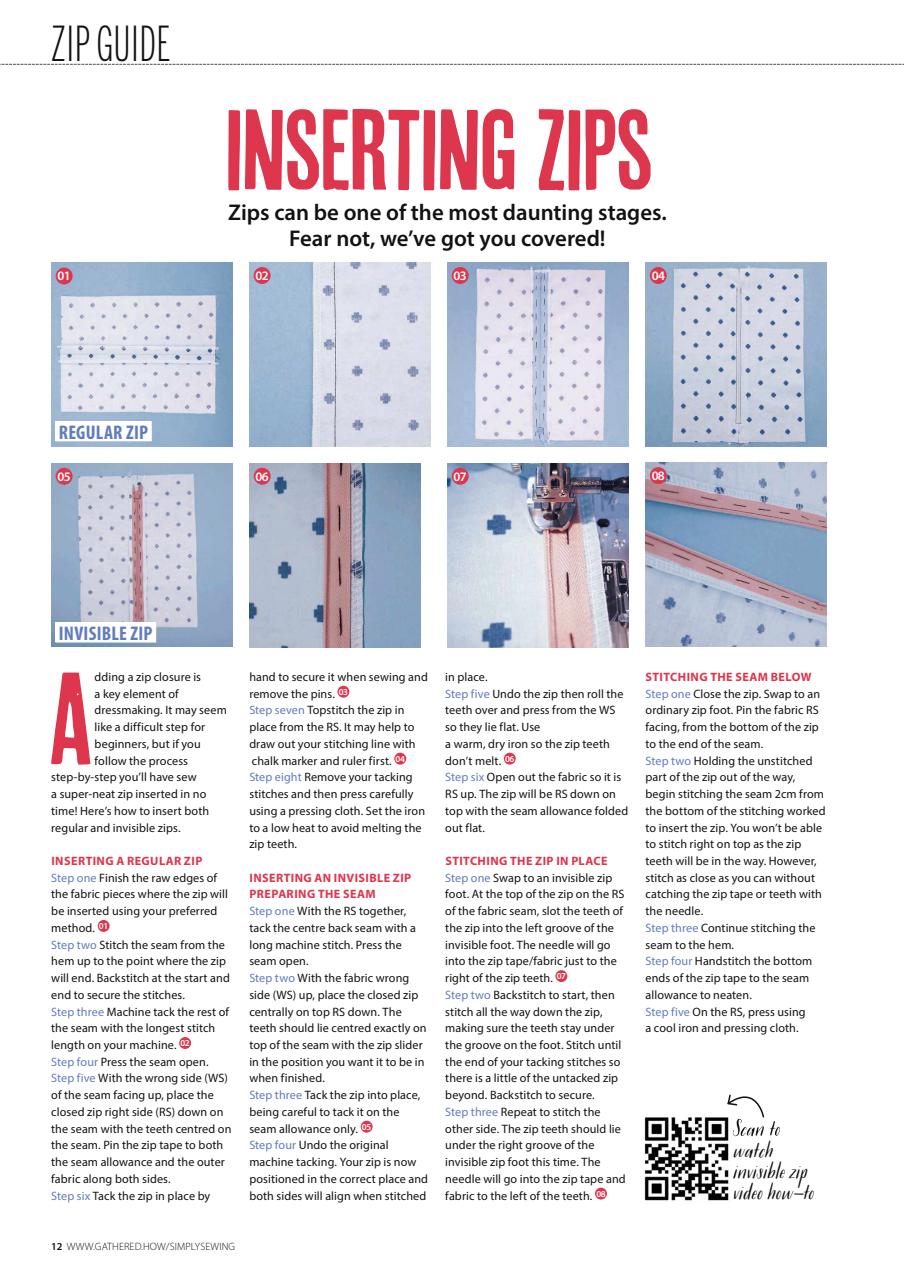 ZIP GUIDE

INSERTING ZIPS

Zips can be one of the most daunting stages. Fear not, we've got you covered!

01

REGULAR ZIP

02

03

04

05

INVISIBLE ZIP

06

07

08

Adding a zip closure is a key element of dressmaking. It may seem like a difficult step for beginners, but if you follow the process step-by-step you'll have sew a super-neat zip inserted in no time! Here's how to insert both regular and invisible zips.

INSERTING A REGULAR ZIP
Step one Finish the raw edges of the fabric pieces where the zip will be inserted using your preferred method. 01
Step two Stitch the seam from the hem up to the point where the zip will end. Backstitch at the start and end to secure the stitches.
Step three Machine tack the rest of the seam with the longest stitch length on your machine. 02
Step four Press the seam open.
Step five With the wrong side (WS) of the seam facing up, place the closed zip right side (RS) down on the seam with the teeth centred on the seam. Pin the zip tape to both the seam allowance and the outer fabric along both sides.
Step six Tack the zip in place by hand to secure it when sewing and remove the pins. 03
Step seven Topstitch the zip in place from the RS. It may help to draw out your stitching line with chalk marker and ruler first. 04
Step eight Remove your tacking stitches and then press carefully using a pressing cloth. Set the iron to a low heat to avoid melting the zip teeth.

INSERTING AN INVISIBLE ZIP
PREPARING THE SEAM
Step one With the RS together, tack the centre back seam with a long machine stitch. Press the seam open.
Step two With the fabric wrong side (WS) up, place the closed zip centrally on top RS down. The teeth should lie centred exactly on top of the seam with the zip slider in the position you want it to be in when finished.
Step three Tack the zip into place, being careful to tack it on the seam allowance only. 05
Step four Undo the original machine tacking. Your zip is now positioned in the correct place and both sides will align when stitched in place.
Step five Undo the zip then roll the teeth over and press from the WS so they lie flat. Use a warm, dry iron so the zip teeth don't melt. 06
Step six Open out the fabric so it is RS up. The zip will be RS down on top with the seam allowance folded out flat.

STITCHING THE ZIP IN PLACE
Step one Swap to an invisible zip foot. At the top of the zip on the RS of the fabric seam, slot the teeth of the zip into the left groove of the invisible foot. The needle will go into the zip tape/fabric just to the right of the zip teeth. 07
Step two Backstitch to start, then stitch all the way down the zip, making sure the teeth stay under the groove on the foot. Stitch until the end of your tacking stitches so there is a little of the untacked zip beyond. Backstitch to secure.
Step three Repeat to stitch the other side. The zip teeth should lie under the right groove of the invisible zip foot this time. The needle will go into the zip tape and fabric to the left of the teeth. 08

STITCHING THE SEAM BELOW
Step one Close the zip. Swap to an ordinary zip foot. Pin the fabric RS facing, from the bottom of the zip to the end of the seam.
Step two Holding the unstitched part of the zip out of the way, begin stitching the seam 2cm from the bottom of the stitching worked to insert the zip. You won't be able to stitch right on top as the zip teeth will be in the way. However, stitch as close as you can without catching the zip tape or teeth with the needle.
Step three Continue stitching the seam to the hem.
Step four Handstitch the bottom ends of the zip tape to the seam allowance to neaten.
Step five On the RS, press using a cool iron and pressing cloth.

Scan to watch invisible zip video how-to

12 WWW.GATHERED.HOW/SIMPLYSEWING