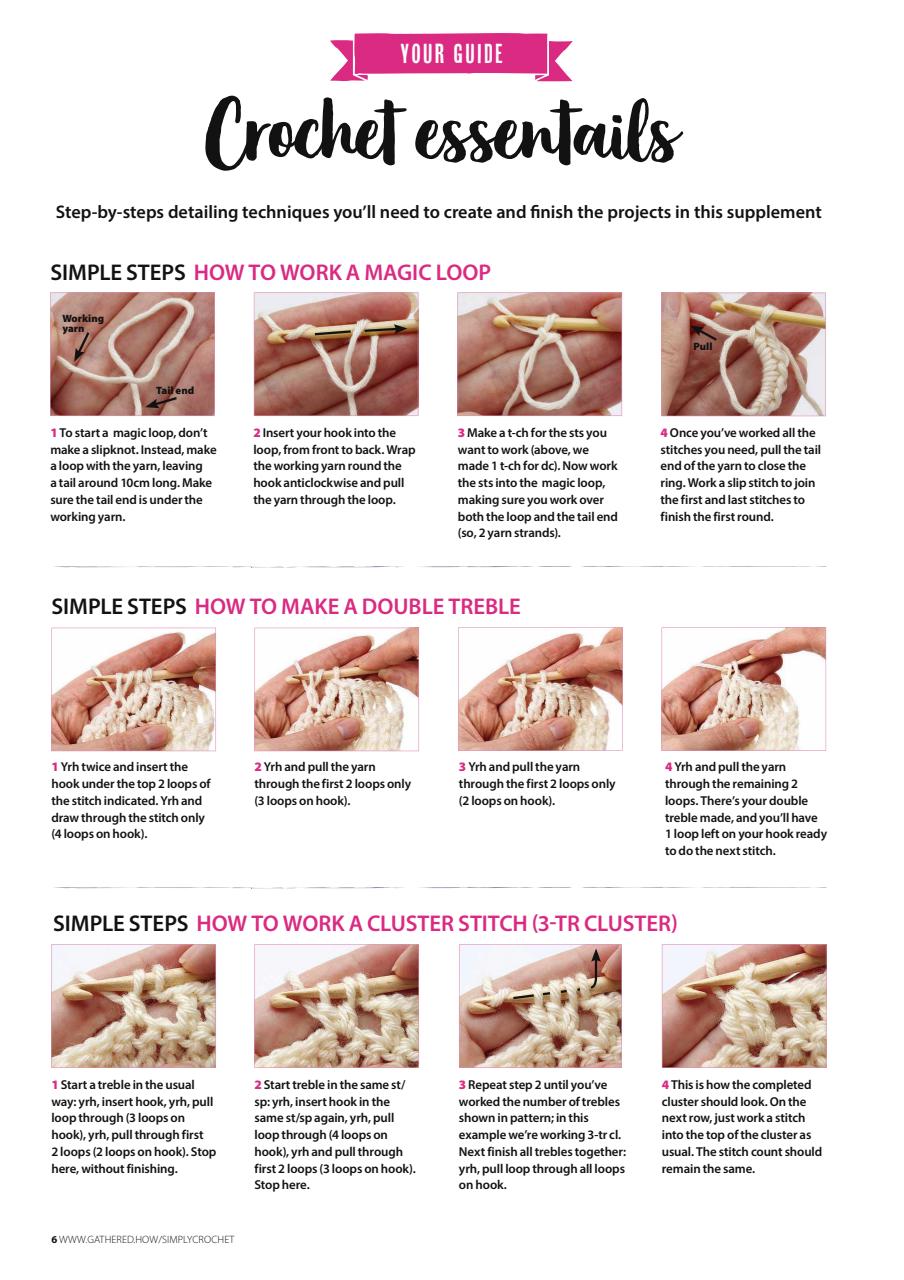 YOUR GUIDE

Crochet essentails

Step-by-steps detailing techniques you'll need to create and finish the projects in this supplement

SIMPLE STEPS HOW TO WORK A MAGIC LOOP

Working yarn

Tail end

Pull

1 To start a magic loop, don't make a slipknot. Instead, make a loop with the yarn, leaving a tail around 10cm long. Make sure the tail end is under the working yarn.

2 Insert your hook into the loop, from front to back. Wrap the working yarn round the hook anticlockwise and pull the yarn through the loop.

3 Make a t-ch for the sts you want to work (above, we made 1 t-ch for dc). Now work the sts into the magic loop, making sure you work over both the loop and the tail end (so, 2 yarn strands).

4 Once you've worked all the stitches you need, pull the tail end of the yarn to close the ring. Work a slip stitch to join the first and last stitches to finish the first round.

SIMPLE STEPS HOW TO MAKE A DOUBLE TREBLE

1 Yrh twice and insert the hook under the top 2 loops of the stitch indicated. Yrh and draw through the stitch only (4 loops on hook).

2 Yrh and pull the yarn through the first 2 loops only (3 loops on hook).

3 Yrh and pull the yarn through the first 2 loops only (2 loops on hook).

4 Yrh and pull the yarn through the remaining 2 loops. There's your double treble made, and you'll have 1 loop left on your hook ready to do the next stitch.

SIMPLE STEPS HOW TO WORK A CLUSTER STITCH (3-TR CLUSTER)

1 Start a treble in the usual way: yrh, insert hook, yrh, pull loop through (3 loops on hook), yrh, pull through first 2 loops (2 loops on hook). Stop here, without finishing.

2 Start treble in the same st/sp: yrh, insert hook in the same st/sp again, yrh, pull loop through (4 loops on hook), yrh and pull through first 2 loops (3 loops on hook). Stop here.

3 Repeat step 2 until you've worked the number of trebles shown in pattern; in this example we're working 3-tr cl. Next finish all trebles together: yrh, pull loop through all loops on hook.

4 This is how the completed cluster should look. On the next row, just work a stitch into the top of the cluster as usual. The stitch count should remain the same.

6 WWW.GATHERED.HOW/SIMPLYCROCHET