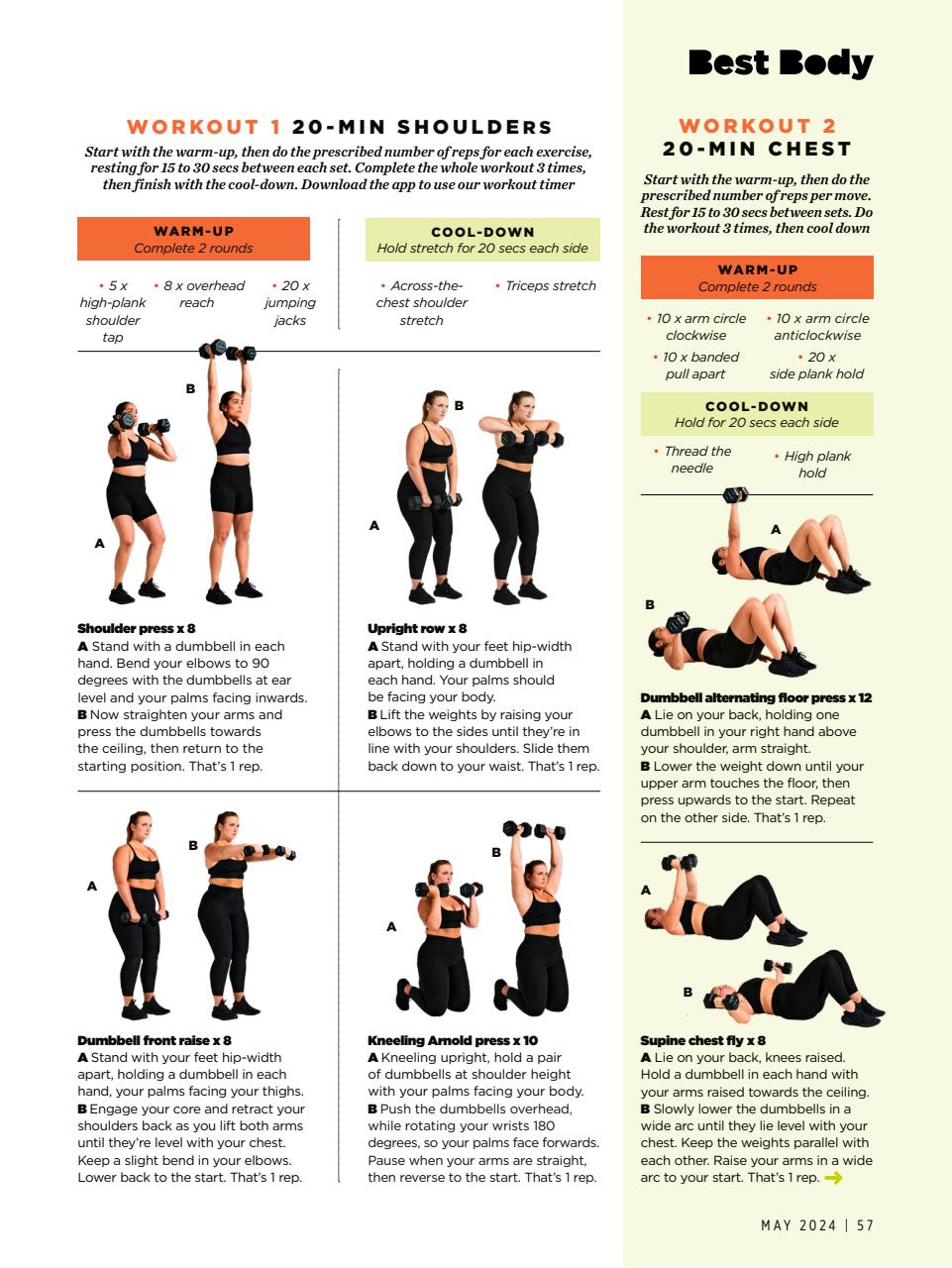 Best Body

WORKOUT 1 20-MIN SHOULDERS

Start with the warm-up, then do the prescribed number of reps for each exercise, resting for 15 to 30 secs between each set. Complete the whole workout 3 times, then finish with the cool-down. Download the app to use our workout timer

WARM-UP
Complete 2 rounds

• 5 x high-plank shoulder tap
• 8 x overhead reach
• 20 x jumping jacks

COOL-DOWN
Hold stretch for 20 secs each side

• Across-the-chest shoulder stretch
• Triceps stretch

A
B

Shoulder press x 8
A Stand with a dumbbell in each hand. Bend your elbows to 90 degrees with the dumbbells at ear level and your palms facing inwards.
B Now straighten your arms and press the dumbbells towards the ceiling, then return to the starting position. That's 1 rep.

A
B

Upright row x 8
A Stand with your feet hip-width apart, holding a dumbbell in each hand. Your palms should be facing your body.
B Lift the weights by raising your elbows to the sides until they're in line with your shoulders. Slide them back down to your waist. That's 1 rep.

A
B

Dumbbell front raise x 8
A Stand with your feet hip-width apart, holding a dumbbell in each hand, your palms facing your thighs.
B Engage your core and retract your shoulders back as you lift both arms until they're level with your chest. Keep a slight bend in your elbows. Lower back to the start. That's 1 rep.

A
B

Kneeling Arnold press x 10
A Kneeling upright, hold a pair of dumbbells at shoulder height with your palms facing your body.
B Push the dumbbells overhead, while rotating your wrists 180 degrees, so your palms face forwards. Pause when your arms are straight, then reverse to the start. That's 1 rep.

WORKOUT 2
20-MIN CHEST

Start with the warm-up, then do the prescribed number of reps per move. Rest for 15 to 30 secs between sets. Do the workout 3 times, then cool down

WARM-UP
Complete 2 rounds

• 10 x arm circle clockwise
• 10 x arm circle anticlockwise
• 10 x banded pull apart
• 20 x side plank hold

COOL-DOWN
Hold for 20 secs each side

• Thread the needle
• High plank hold

A
B

Dumbbell alternating floor press x 12
A Lie on your back, holding one dumbbell in your right hand above your shoulder, arm straight.
B Lower the weight down until your upper arm touches the floor, then press upwards to the start. Repeat on the other side. That's 1 rep.

A
B

Supine chest fly x 8
A Lie on your back, knees raised. Hold a dumbbell in each hand with your arms raised towards the ceiling.
B Slowly lower the dumbbells in a wide arc until they lie level with your chest. Keep the weights parallel with each other. Raise your arms in a wide arc to your start. That's 1 rep.

MAY 2024 | 57