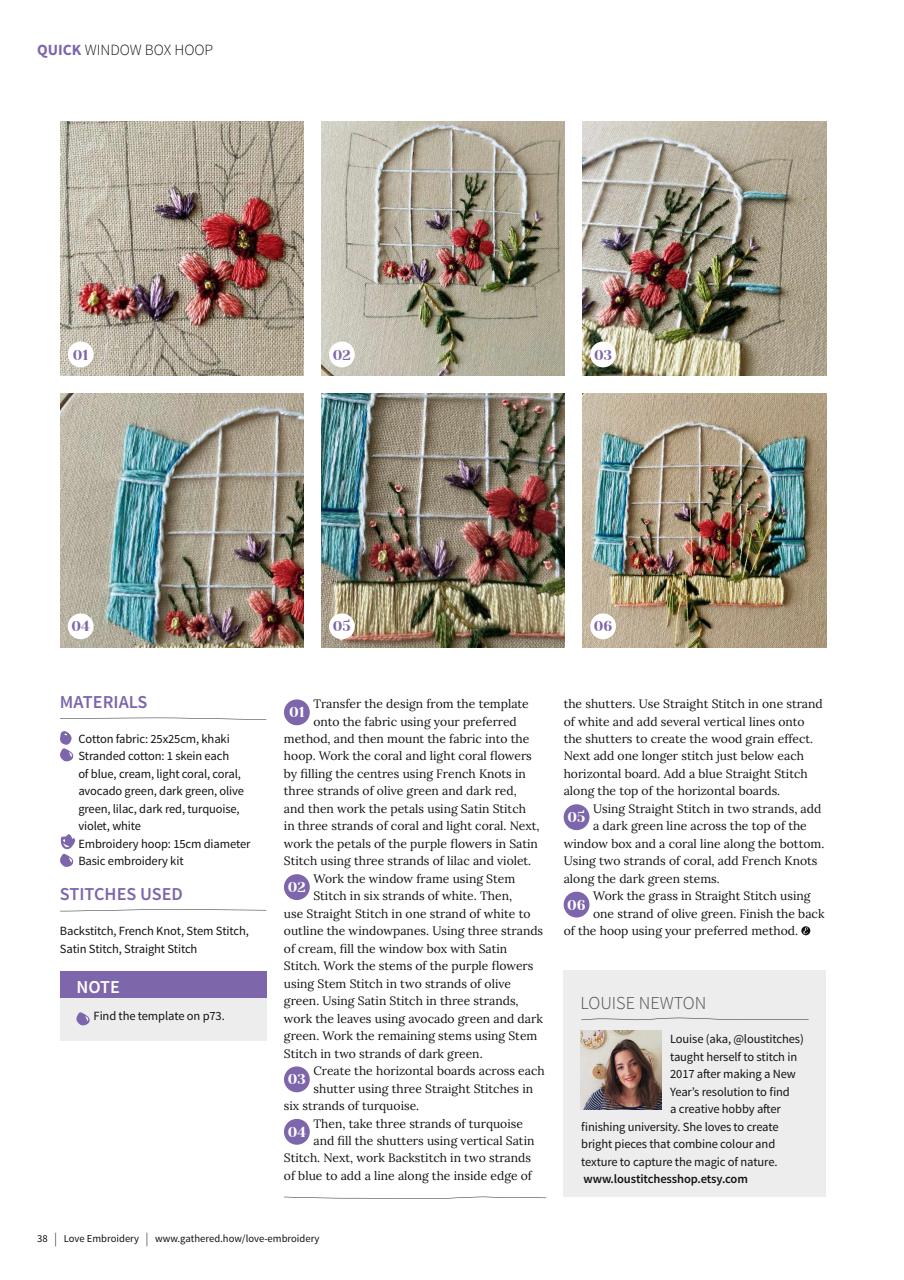 QUICK WINDOW BOX HOOP

01

02

03

04

05

06

MATERIALS

Cotton fabric: 25x25cm, khaki
Stranded cotton: 1 skein each of blue, cream, light coral, coral, avocado green, dark green, olive green, lilac, dark red, turquoise, violet, white
Embroidery hoop: 15cm diameter
Basic embroidery kit

STITCHES USED

Backstitch, French Knot, Stem Stitch, Satin Stitch, Straight Stitch

NOTE

Find the template on p73.

01 Transfer the design from the template onto the fabric using your preferred method, and then mount the fabric into the hoop. Work the coral and light coral flowers by filling the centres using French Knots in three strands of olive green and dark red, and then work the petals using Satin Stitch in three strands of coral and light coral. Next, work the petals of the purple flowers in Satin Stitch using three strands of lilac and violet.

02 Work the window frame using Stem Stitch in six strands of white. Then, use Straight Stitch in one strand of white to outline the windowpanes. Using three strands of cream, fill the window box with Satin Stitch. Work the stems of the purple flowers using Stem Stitch in two strands of olive green. Using Satin Stitch in three strands, work the leaves using avocado green and dark green. Work the remaining stems using Stem Stitch in two strands of dark green.

03 Create the horizontal boards across each shutter using three Straight Stitches in six strands of turquoise.

04 Then, take three strands of turquoise and fill the shutters using vertical Satin Stitch. Next, work Backstitch in two strands of blue to add a line along the inside edge of the shutters. Use Straight Stitch in one strand of white and add several vertical lines onto the shutters to create the wood grain effect. Next add one longer stitch just below each horizontal board. Add a blue Straight Stitch along the top of the horizontal boards.

05 Using Straight Stitch in two strands, add a dark green line across the top of the window box and a coral line along the bottom. Using two strands of coral, add French Knots along the dark green stems.

06 Work the grass in Straight Stitch using one strand of olive green. Finish the back of the hoop using your preferred method.

LOUISE NEWTON

Louise (aka, @loustitches) taught herself to stitch in 2017 after making a New Year's resolution to find a creative hobby after finishing university. She loves to create bright pieces that combine colour and texture to capture the magic of nature.
www.loustitchesshop.etsy.com

38 | Love Embroidery | www.gathered.how/love-embroidery