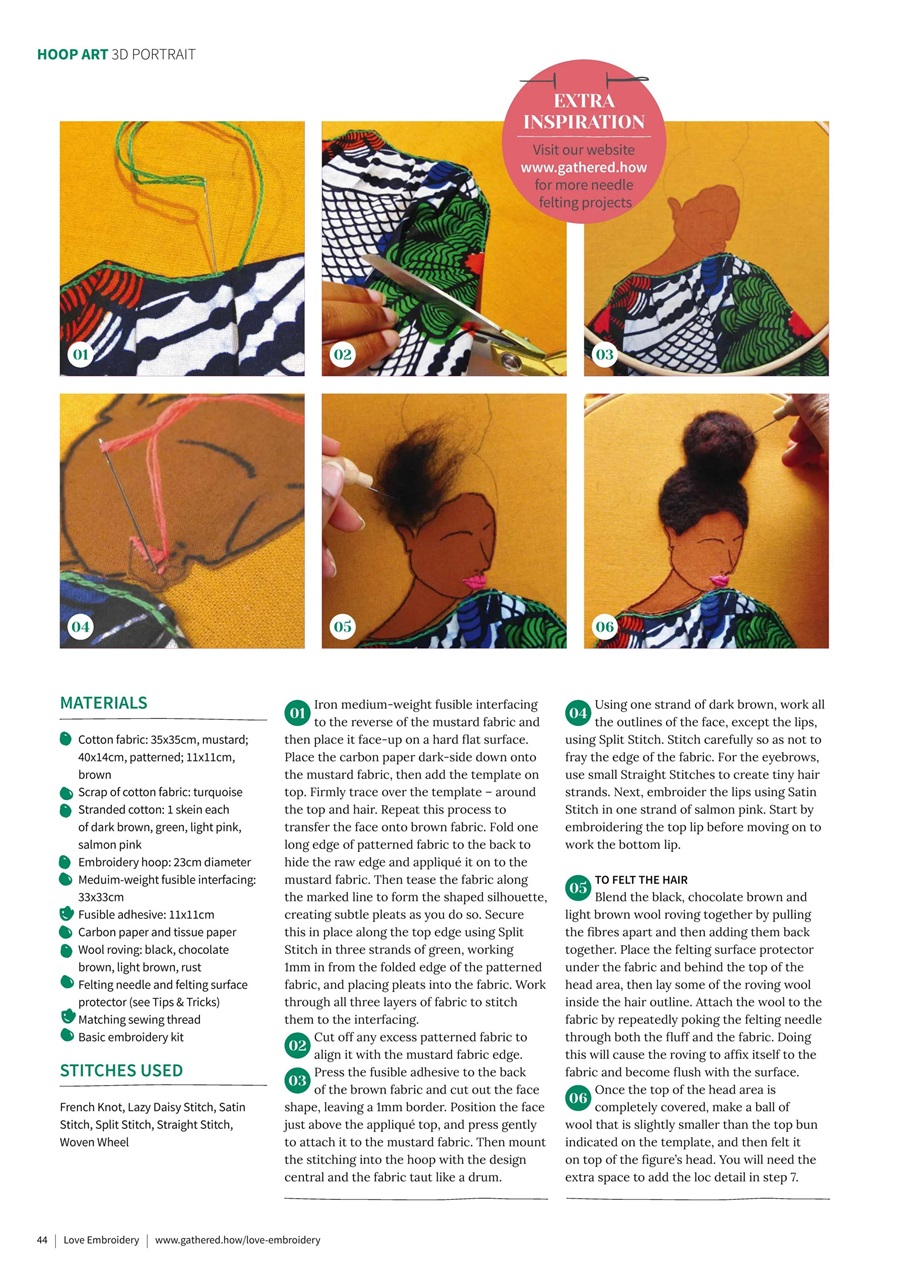 HOOP ART 3D PORTRAIT

EXTRA INSPIRATION
Visit our website www.gathered.how for more needle felting projects

01
02
03
04
05
06

MATERIALS

Cotton fabric: 35x35cm, mustard; 40x14cm, patterned; 11x11cm, brown
Scrap of cotton fabric: turquoise
Stranded cotton: 1 skein each of dark brown, green, light pink, salmon pink
Embroidery hoop: 23cm diameter
Meduim-weight fusible interfacing: 33x33cm
Fusible adhesive: 11x11cm
Carbon paper and tissue paper
Wool roving: black, chocolate brown, light brown, rust
Felting needle and felting surface protector (see Tips & Tricks)
Matching sewing thread
Basic embroidery kit

STITCHES USED

French Knot, Lazy Daisy Stitch, Satin Stitch, Split Stitch, Straight Stitch, Woven Wheel

01 Iron medium-weight fusible interfacing to the reverse of the mustard fabric and then place it face-up on a hard flat surface. Place the carbon paper dark-side down onto the mustard fabric, then add the template on top. Firmly trace over the template – around the top and hair. Repeat this process to transfer the face onto brown fabric. Fold one long edge of patterned fabric to the back to hide the raw edge and appliqué it on to the mustard fabric. Then tease the fabric along the marked line to form the shaped silhouette, creating subtle pleats as you do so. Secure this in place along the top edge using Split Stitch in three strands of green, working 1mm in from the folded edge of the patterned fabric, and placing pleats into the fabric. Work through all three layers of fabric to stitch them to the interfacing.

02 Cut off any excess patterned fabric to align it with the mustard fabric edge.

03 Press the fusible adhesive to the back of the brown fabric and cut out the face shape, leaving a 1mm border. Position the face just above the appliqué top, and press gently to attach it to the mustard fabric. Then mount the stitching into the hoop with the design central and the fabric taut like a drum.

04 Using one strand of dark brown, work all the outlines of the face, except the lips, using Split Stitch. Stitch carefully so as not to fray the edge of the fabric. For the eyebrows, use small Straight Stitches to create tiny hair strands. Next, embroider the lips using Satin Stitch in one strand of salmon pink. Start by embroidering the top lip before moving on to work the bottom lip.

TO FELT THE HAIR

05 Blend the black, chocolate brown and light brown wool roving together by pulling the fibres apart and then adding them back together. Place the felting surface protector under the fabric and behind the top of the head area, then lay some of the roving wool inside the hair outline. Attach the wool to the fabric by repeatedly poking the felting needle through both the fluff and the fabric. Doing this will cause the roving to affix itself to the fabric and become flush with the surface.

06 Once the top of the head area is completely covered, make a ball of wool that is slightly smaller than the top bun indicated on the template, and then felt it on top of the figure's head. You will need the extra space to add the loc detail in step 7.

44 | Love Embroidery | www.gathered.how/love-embroidery