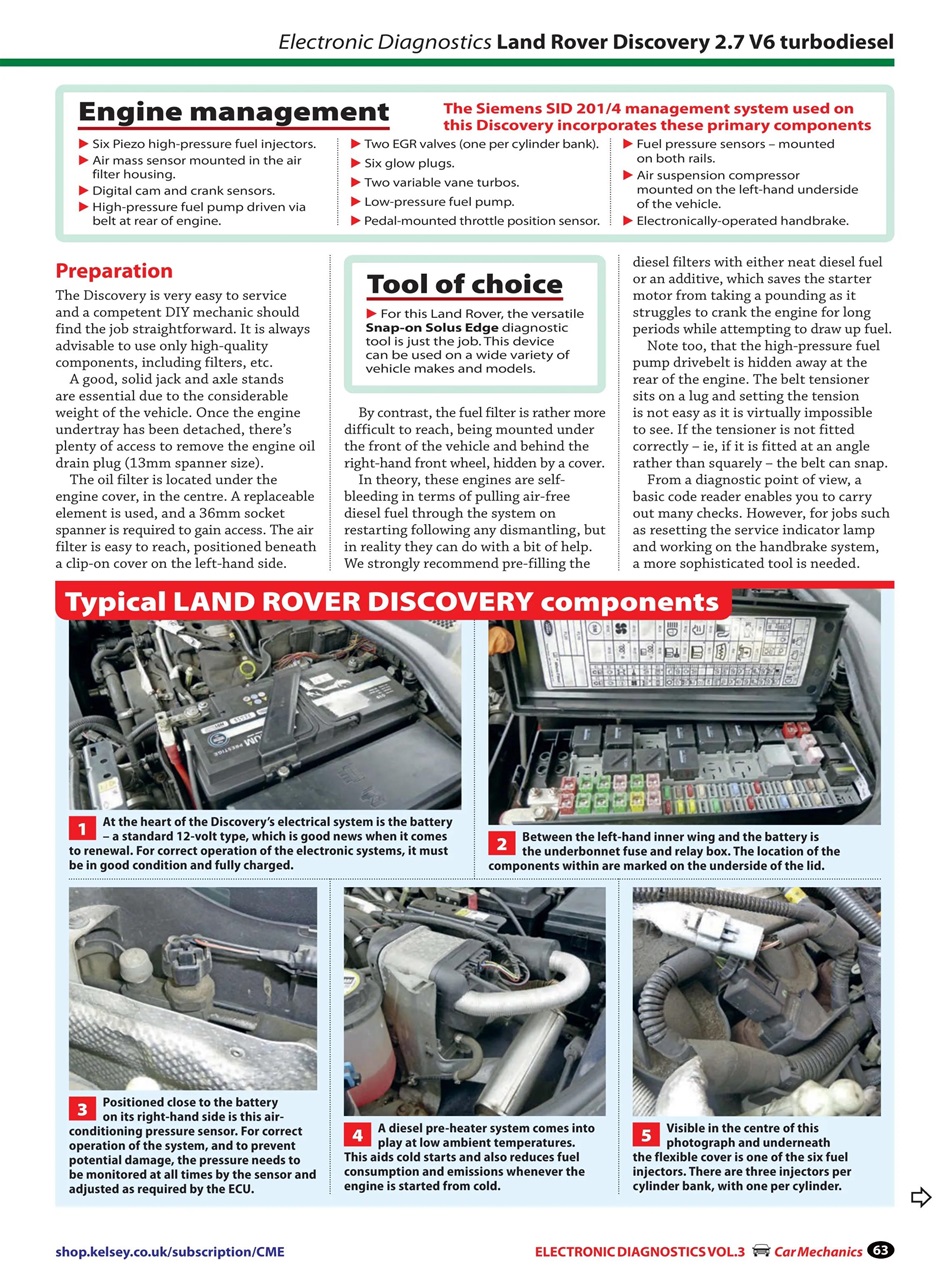 Electronic Diagnostics Land Rover Discovery 2.7 V6 turbodiesel

Engine management

The Siemens SID 201/4 management system used on this Discovery incorporates these primary components

▶ Six Piezo high-pressure fuel injectors.
▶ Air mass sensor mounted in the air filter housing.
▶ Digital cam and crank sensors.
▶ High-pressure fuel pump driven via belt at rear of engine.

▶ Two EGR valves (one per cylinder bank).
▶ Six glow plugs.
▶ Two variable vane turbos.
▶ Low-pressure fuel pump.
▶ Pedal-mounted throttle position sensor.

▶ Fuel pressure sensors – mounted on both rails.
▶ Air suspension compressor mounted on the left-hand underside of the vehicle.
▶ Electronically-operated handbrake.

Preparation

The Discovery is very easy to service and a competent DIY mechanic should find the job straightforward. It is always advisable to use only high-quality components, including filters, etc.

A good, solid jack and axle stands are essential due to the considerable weight of the vehicle. Once the engine undertray has been detached, there's plenty of access to remove the engine oil drain plug (13mm spanner size).

The oil filter is located under the engine cover, in the centre. A replaceable element is used, and a 36mm socket spanner is required to gain access. The air filter is easy to reach, positioned beneath a clip-on cover on the left-hand side.

Tool of choice

▶ For this Land Rover, the versatile Snap-on Solus Edge diagnostic tool is just the job. This device can be used on a wide variety of vehicle makes and models.

By contrast, the fuel filter is rather more difficult to reach, being mounted under the front of the vehicle and behind the right-hand front wheel, hidden by a cover.

In theory, these engines are self-bleeding in terms of pulling air-free diesel fuel through the system on restarting following any dismantling, but in reality they can do with a bit of help. We strongly recommend pre-filling the diesel filters with either neat diesel fuel or an additive, which saves the starter motor from taking a pounding as it struggles to crank the engine for long periods while attempting to draw up fuel.

Note too, that the high-pressure fuel pump drivebelt is hidden away at the rear of the engine. The belt tensioner sits on a lug and setting the tension is not easy as it is virtually impossible to see. If the tensioner is not fitted correctly – ie, if it is fitted at an angle rather than squarely – the belt can snap.

From a diagnostic point of view, a basic code reader enables you to carry out many checks. However, for jobs such as resetting the service indicator lamp and working on the handbrake system, a more sophisticated tool is needed.

Typical LAND ROVER DISCOVERY components

1 At the heart of the Discovery's electrical system is the battery – a standard 12-volt type, which is good news when it comes to renewal. For correct operation of the electronic systems, it must be in good condition and fully charged.

2 Between the left-hand inner wing and the battery is the underbonnet fuse and relay box. The location of the components within are marked on the underside of the lid.

3 Positioned close to the battery on its right-hand side is this air-conditioning pressure sensor. For correct operation of the system, and to prevent potential damage, the pressure needs to be monitored at all times by the sensor and adjusted as required by the ECU.

4 A diesel pre-heater system comes into play at low ambient temperatures. This aids cold starts and also reduces fuel consumption and emissions whenever the engine is started from cold.

5 Visible in the centre of this photograph and underneath the flexible cover is one of the six fuel injectors. There are three injectors per cylinder bank, with one per cylinder.

shop.kelsey.co.uk/subscription/CME

ELECTRONIC DIAGNOSTICS VOL.3 Car Mechanics 63