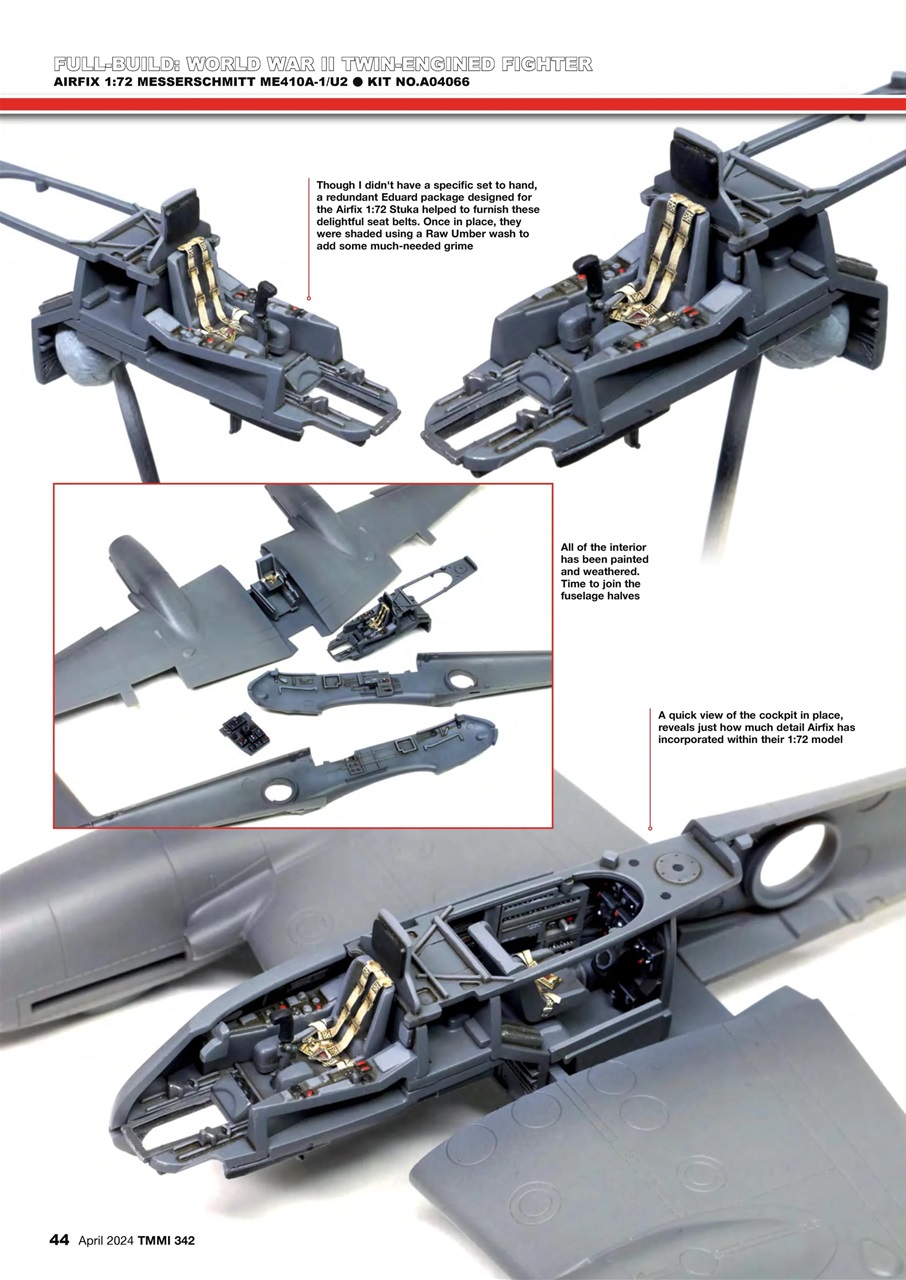 FULL-BUILD: WORLD WAR II TWIN-ENGINED FIGHTER
AIRFIX 1:72 MESSERSCHMITT ME410A-1/U2 ● KIT NO.A04066

Though I didn't have a specific set to hand, a redundant Eduard package designed for the Airfix 1:72 Stuka helped to furnish these delightful seat belts. Once in place, they were shaded using a Raw Umber wash to add some much-needed grime

All of the interior has been painted and weathered. Time to join the fuselage halves

A quick view of the cockpit in place, reveals just how much detail Airfix has incorporated within their 1:72 model

44 April 2024 TMMI 342