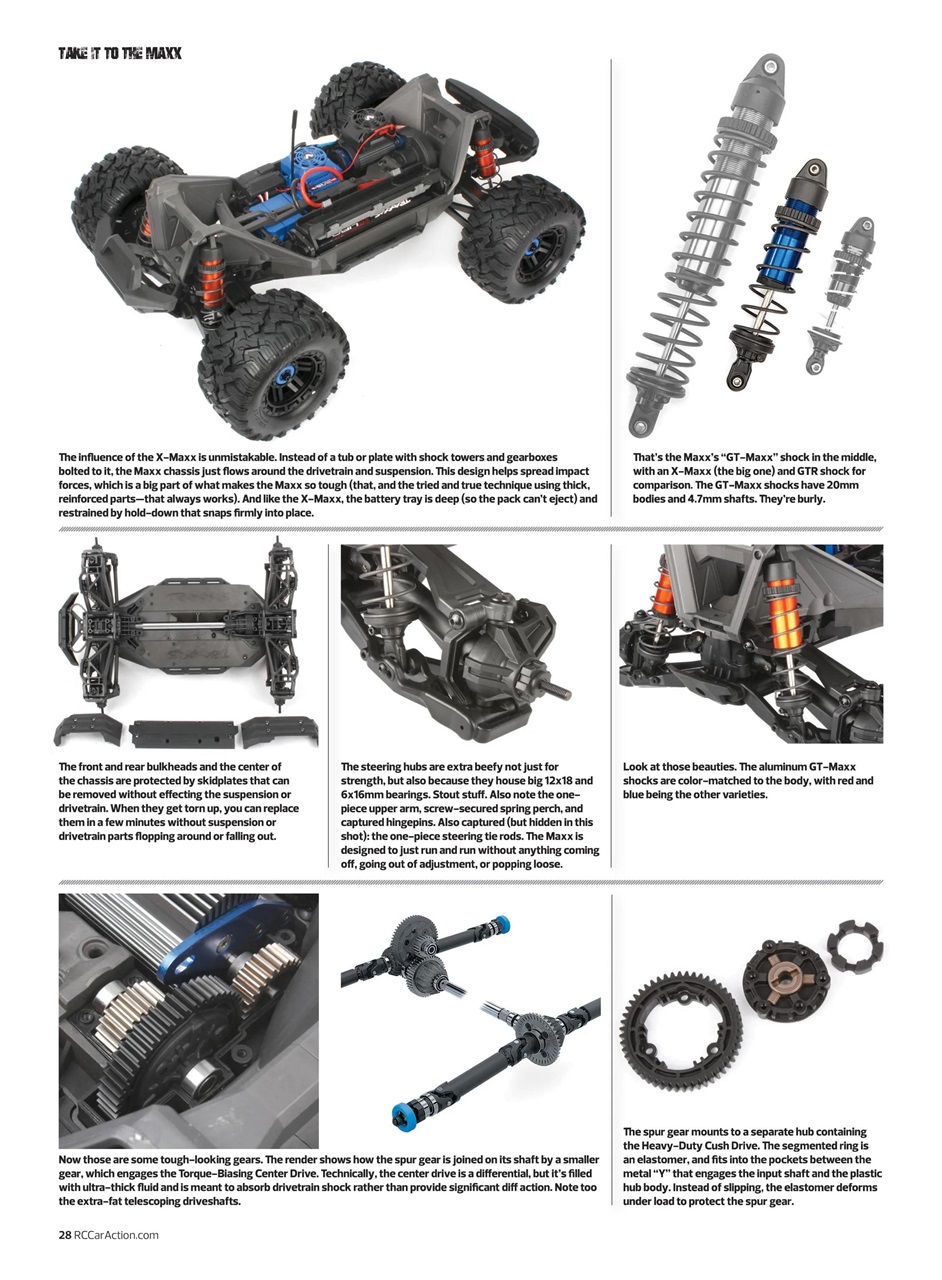 TAKE IT TO THE MAXX

The influence of the X-Maxx is unmistakable. Instead of a tub or plate with shock towers and gearboxes bolted to it, the Maxx chassis just flows around the drivetrain and suspension. This design helps spread impact forces, which is a big part of what makes the Maxx so tough (that, and the tried and true technique using thick, reinforced parts—that always works). And like the X-Maxx, the battery tray is deep (so the pack can't eject) and restrained by hold-down that snaps firmly into place.

That's the Maxx's "GT-Maxx" shock in the middle, with an X-Maxx (the big one) and GTR shock for comparison. The GT-Maxx shocks have 20mm bodies and 4.7mm shafts. They're burly.

The front and rear bulkheads and the center of the chassis are protected by skidplates that can be removed without effecting the suspension or drivetrain. When they get torn up, you can replace them in a few minutes without suspension or drivetrain parts flopping around or falling out.

The steering hubs are extra beefy not just for strength, but also because they house big 12x18 and 6x16mm bearings. Stout stuff. Also note the one-piece upper arm, screw-secured spring perch, and captured hingepins. Also captured (but hidden in this shot): the one-piece steering tie rods. The Maxx is designed to just run and run without anything coming off, going out of adjustment, or popping loose.

Look at those beauties. The aluminum GT-Maxx shocks are color-matched to the body, with red and blue being the other varieties.

Now those are some tough-looking gears. The render shows how the spur gear is joined on its shaft by a smaller gear, which engages the Torque-Biasing Center Drive. Technically, the center drive is a differential, but it's filled with ultra-thick fluid and is meant to absorb drivetrain shock rather than provide significant diff action. Note too the extra-fat telescoping driveshafts.

The spur gear mounts to a separate hub containing the Heavy-Duty Cush Drive. The segmented ring is an elastomer, and fits into the pockets between the metal "Y" that engages the input shaft and the plastic hub body. Instead of slipping, the elastomer deforms under load to protect the spur gear.

28 RCCarAction.com