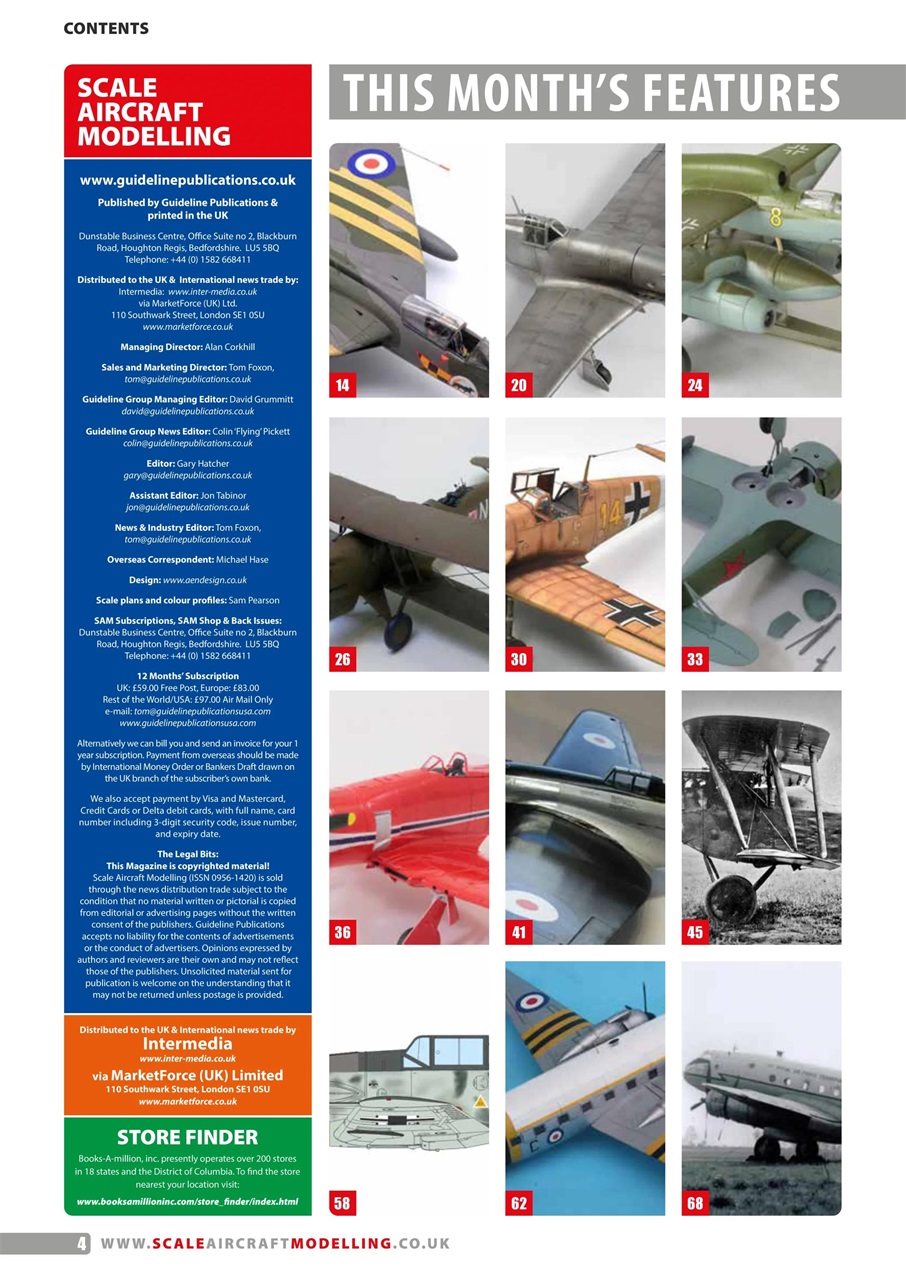 CONTENTS

SCALE AIRCRAFT MODELLING

www.guidelinepublications.co.uk

Published by Guideline Publications & printed in the UK

Dunstable Business Centre, Office Suite no 2, Blackburn Road, Houghton Regis, Bedfordshire. LU5 5BQ Telephone: +44 (0) 1582 668411

Distributed to the UK & International news trade by: Intermedia: www.inter-media.co.uk via MarketForce (UK) Ltd. 110 Southwark Street, London SE1 0SU www.marketforce.co.uk

Managing Director: Alan Corkhill

Sales and Marketing Director: Tom Foxon, tom@guidelinepublications.co.uk

Guideline Group Managing Editor: David Grummitt david@guidelinepublications.co.uk

Guideline Group News Editor: Colin 'Flying' Pickett colin@guidelinepublications.co.uk

Editor: Gary Hatcher gary@guidelinepublications.co.uk

Assistant Editor: Jon Tabinor jon@guidelinepublications.co.uk

News & Industry Editor: Tom Foxon, tom@guidelinepublications.co.uk

Overseas Correspondent: Michael Hase

Design: www.aendesign.co.uk

Scale plans and colour profiles: Sam Pearson

SAM Subscriptions, SAM Shop & Back Issues: Dunstable Business Centre, Office Suite no 2, Blackburn Road, Houghton Regis, Bedfordshire. LU5 5BQ Telephone: +44 (0) 1582 668411

12 Months' Subscription
UK: £59.00 Free Post, Europe: £83.00
Rest of the World/USA: £97.00 Air Mail Only
e-mail: tom@guidelinepublicationsusa.com
www.guidelinepublicationsusa.com

Alternatively we can bill you and send an invoice for your 1 year subscription. Payment from overseas should be made by International Money Order or Bankers Draft drawn on the UK branch of the subscriber's own bank.

We also accept payment by Visa and Mastercard, Credit Cards or Delta debit cards, with full name, card number including 3-digit security code, issue number, and expiry date.

The Legal Bits:
This Magazine is copyrighted material!
Scale Aircraft Modelling (ISSN 0956-1420) is sold through the news distribution trade subject to the condition that no material written or pictorial is copied from editorial or advertising pages without the written consent of the publishers. Guideline Publications accepts no liability for the contents of advertisements or the conduct of advertisers. Opinions expressed by authors and reviewers are their own and may not reflect those of the publishers. Unsolicited material sent for publication is welcome on the understanding that it may not be returned unless postage is provided.

Distributed to the UK & International news trade by
Intermedia
www.inter-media.co.uk
via MarketForce (UK) Limited
110 Southwark Street, London SE1 0SU
www.marketforce.co.uk

STORE FINDER
Books-A-million, inc. presently operates over 200 stores in 18 states and the District of Columbia. To find the store nearest your location visit:
www.booksamillioninc.com/store_finder/index.html

THIS MONTH'S FEATURES

14
20
24
26
30
33
36
41
45
58
62
68

4 WWW.SCALEAIRCRAFTMODELLING.CO.UK