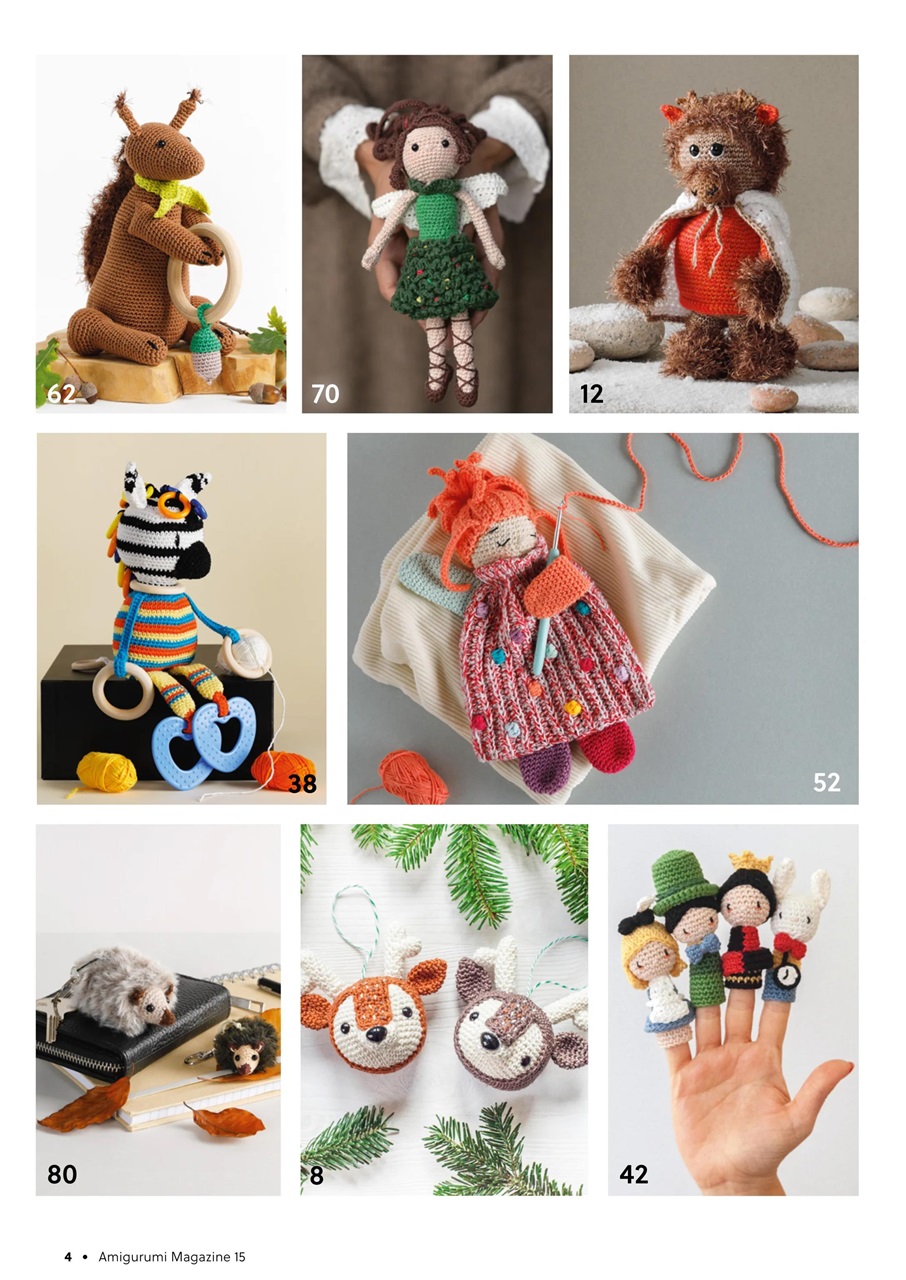 62

70

12

38

52

80

8

42

4 • Amigurumi Magazine 15