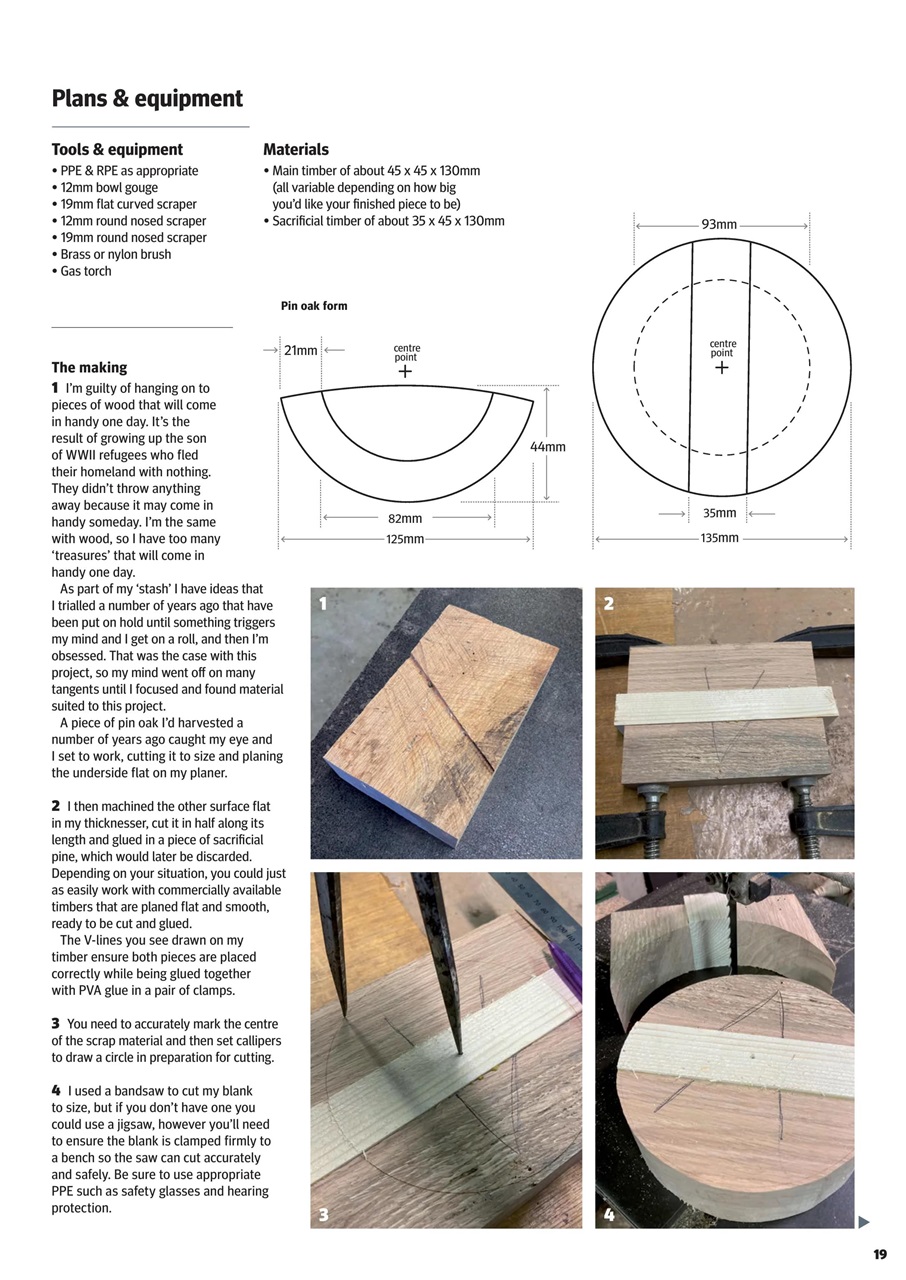 Plans & equipment

Tools & equipment
• PPE & RPE as appropriate
• 12mm bowl gouge
• 19mm flat curved scraper
• 12mm round nosed scraper
• 19mm round nosed scraper
• Brass or nylon brush
• Gas torch

Materials
• Main timber of about 45 x 45 x 130mm (all variable depending on how big you'd like your finished piece to be)
• Sacrificial timber of about 35 x 45 x 130mm

Pin oak form

21mm
centre point
44mm
82mm
125mm

93mm
centre point
35mm
135mm

The making
1 I'm guilty of hanging on to pieces of wood that will come in handy one day. It's the result of growing up the son of WWII refugees who fled their homeland with nothing. They didn't throw anything away because it may come in handy someday. I'm the same with wood, so I have too many 'treasures' that will come in handy one day.
As part of my 'stash' I have ideas that I trialled a number of years ago that have been put on hold until something triggers my mind and I get on a roll, and then I'm obsessed. That was the case with this project, so my mind went off on many tangents until I focused and found material suited to this project.
A piece of pin oak I'd harvested a number of years ago caught my eye and I set to work, cutting it to size and planing the underside flat on my planer.

2 I then machined the other surface flat in my thicknesser, cut it in half along its length and glued in a piece of sacrificial pine, which would later be discarded. Depending on your situation, you could just as easily work with commercially available timbers that are planed flat and smooth, ready to be cut and glued.
The V-lines you see drawn on my timber ensure both pieces are placed correctly while being glued together with PVA glue in a pair of clamps.

3 You need to accurately mark the centre of the scrap material and then set callipers to draw a circle in preparation for cutting.

4 I used a bandsaw to cut my blank to size, but if you don't have one you could use a jigsaw, however you'll need to ensure the blank is clamped firmly to a bench so the saw can cut accurately and safely. Be sure to use appropriate PPE such as safety glasses and hearing protection.

1
2
3
4

19