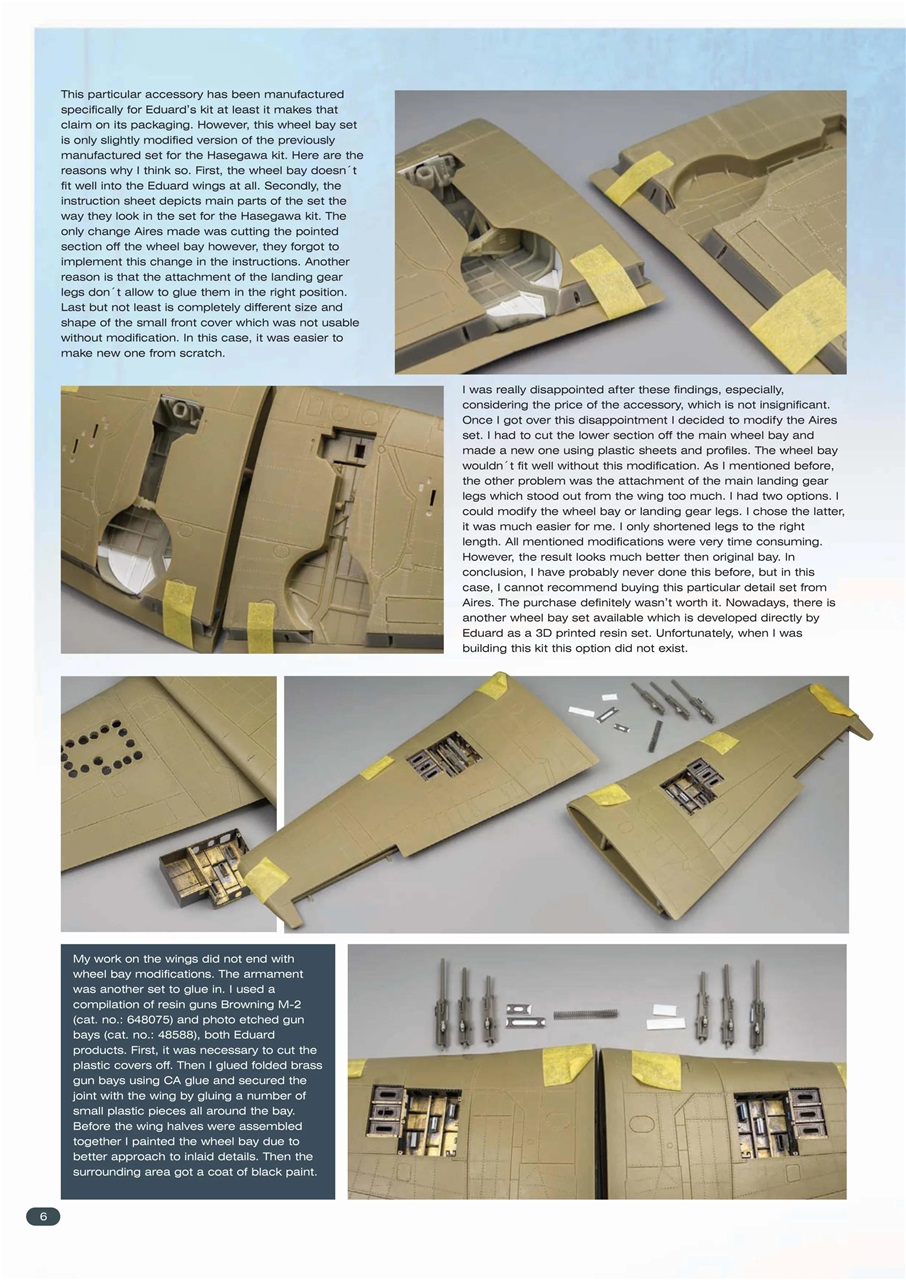 This particular accessory has been manufactured specifically for Eduard's kit at least it makes that claim on its packaging. However, this wheel bay set is only slightly modified version of the previously manufactured set for the Hasegawa kit. Here are the reasons why I think so. First, the wheel bay doesn´t fit well into the Eduard wings at all. Secondly, the instruction sheet depicts main parts of the set the way they look in the set for the Hasegawa kit. The only change Aires made was cutting the pointed section off the wheel bay however, they forgot to implement this change in the instructions. Another reason is that the attachment of the landing gear legs don´t allow to glue them in the right position. Last but not least is completely different size and shape of the small front cover which was not usable without modification. In this case, it was easier to make new one from scratch.

I was really disappointed after these findings, especially, considering the price of the accessory, which is not insignificant. Once I got over this disappointment I decided to modify the Aires set. I had to cut the lower section off the main wheel bay and made a new one using plastic sheets and profiles. The wheel bay wouldn´t fit well without this modification. As I mentioned before, the other problem was the attachment of the main landing gear legs which stood out from the wing too much. I had two options. I could modify the wheel bay or landing gear legs. I chose the latter, it was much easier for me. I only shortened legs to the right length. All mentioned modifications were very time consuming. However, the result looks much better then original bay. In conclusion, I have probably never done this before, but in this case, I cannot recommend buying this particular detail set from Aires. The purchase definitely wasn't worth it. Nowadays, there is another wheel bay set available which is developed directly by Eduard as a 3D printed resin set. Unfortunately, when I was building this kit this option did not exist.

My work on the wings did not end with wheel bay modifications. The armament was another set to glue in. I used a compilation of resin guns Browning M-2 (cat. no.: 648075) and photo etched gun bays (cat. no.: 48588), both Eduard products. First, it was necessary to cut the plastic covers off. Then I glued folded brass gun bays using CA glue and secured the joint with the wing by gluing a number of small plastic pieces all around the bay. Before the wing halves were assembled together I painted the wheel bay due to better approach to inlaid details. Then the surrounding area got a coat of black paint.

6