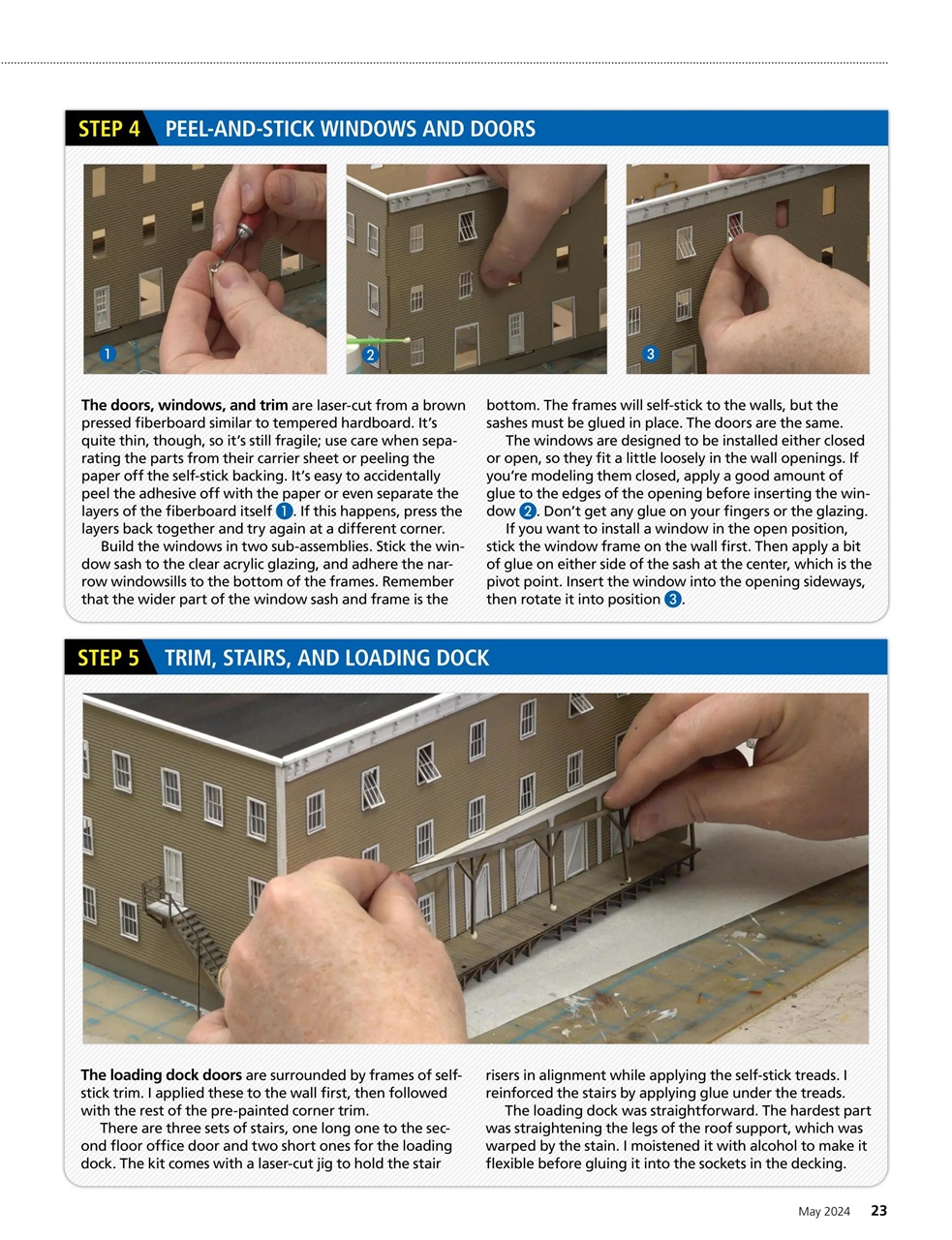 STEP 4 PEEL-AND-STICK WINDOWS AND DOORS

1

2

3

**The doors, windows, and trim** are laser-cut from a brown pressed fiberboard similar to tempered hardboard. It's quite thin, though, so it's still fragile; use care when separating the parts from their carrier sheet or peeling the paper off the self-stick backing. It's easy to accidentally peel the adhesive off with the paper or even separate the layers of the fiberboard itself 1. If this happens, press the layers back together and try again at a different corner.

Build the windows in two sub-assemblies. Stick the window sash to the clear acrylic glazing, and adhere the narrow windowsills to the bottom of the frames. Remember that the wider part of the window sash and frame is the bottom. The frames will self-stick to the walls, but the sashes must be glued in place. The doors are the same.

The windows are designed to be installed either closed or open, so they fit a little loosely in the wall openings. If you're modeling them closed, apply a good amount of glue to the edges of the opening before inserting the window 2. Don't get any glue on your fingers or the glazing.

If you want to install a window in the open position, stick the window frame on the wall first. Then apply a bit of glue on either side of the sash at the center, which is the pivot point. Insert the window into the opening sideways, then rotate it into position 3.

STEP 5 TRIM, STAIRS, AND LOADING DOCK

**The loading dock doors** are surrounded by frames of self-stick trim. I applied these to the wall first, then followed with the rest of the pre-painted corner trim.

There are three sets of stairs, one long one to the second floor office door and two short ones for the loading dock. The kit comes with a laser-cut jig to hold the stair risers in alignment while applying the self-stick treads. I reinforced the stairs by applying glue under the treads.

The loading dock was straightforward. The hardest part was straightening the legs of the roof support, which was warped by the stain. I moistened it with alcohol to make it flexible before gluing it into the sockets in the decking.

May 2024 23