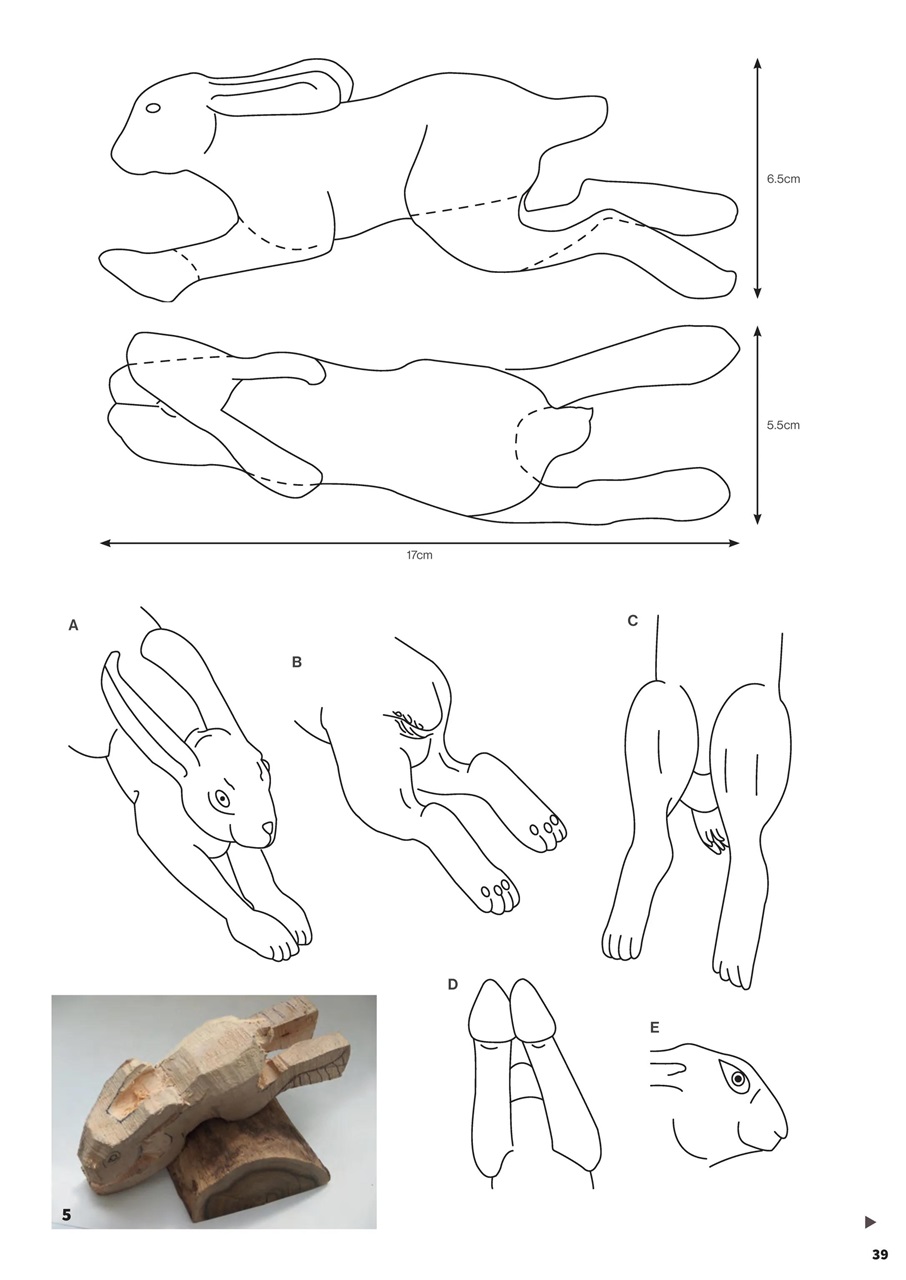 6.5cm

5.5cm

17cm

A

B

C

D

E

5

39