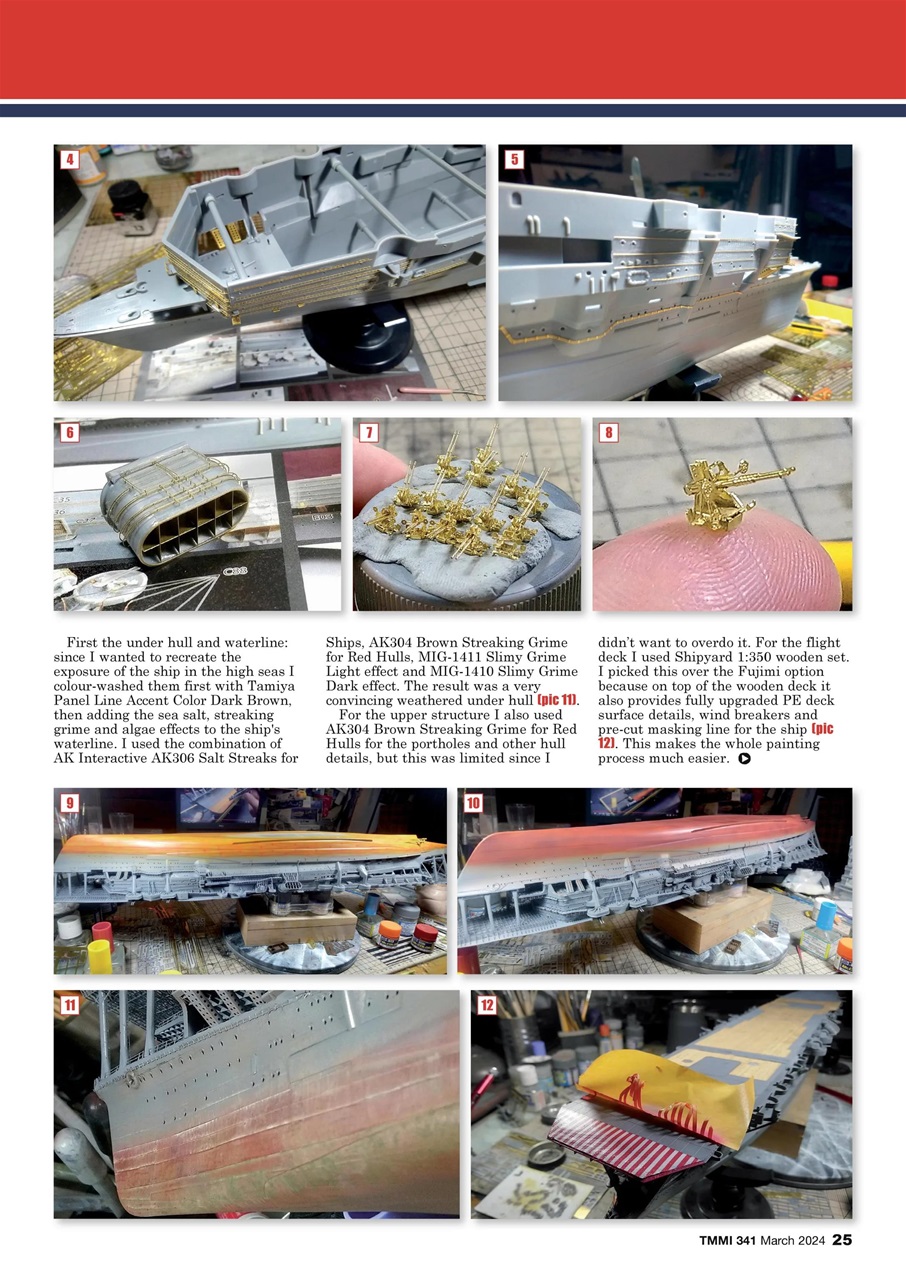 4

5

6

7

8

First the under hull and waterline: since I wanted to recreate the exposure of the ship in the high seas I colour-washed them first with Tamiya Panel Line Accent Color Dark Brown, then adding the sea salt, streaking grime and algae effects to the ship's waterline. I used the combination of AK Interactive AK306 Salt Streaks for Ships, AK304 Brown Streaking Grime for Red Hulls, MIG-1411 Slimy Grime Light effect and MIG-1410 Slimy Grime Dark effect. The result was a very convincing weathered under hull (pic 11).

For the upper structure I also used AK304 Brown Streaking Grime for Red Hulls for the portholes and other hull details, but this was limited since I didn't want to overdo it. For the flight deck I used Shipyard 1:350 wooden set. I picked this over the Fujimi option because on top of the wooden deck it also provides fully upgraded PE deck surface details, wind breakers and pre-cut masking line for the ship (pic 12). This makes the whole painting process much easier.

9

10

11

12

TMMI 341 March 2024 25