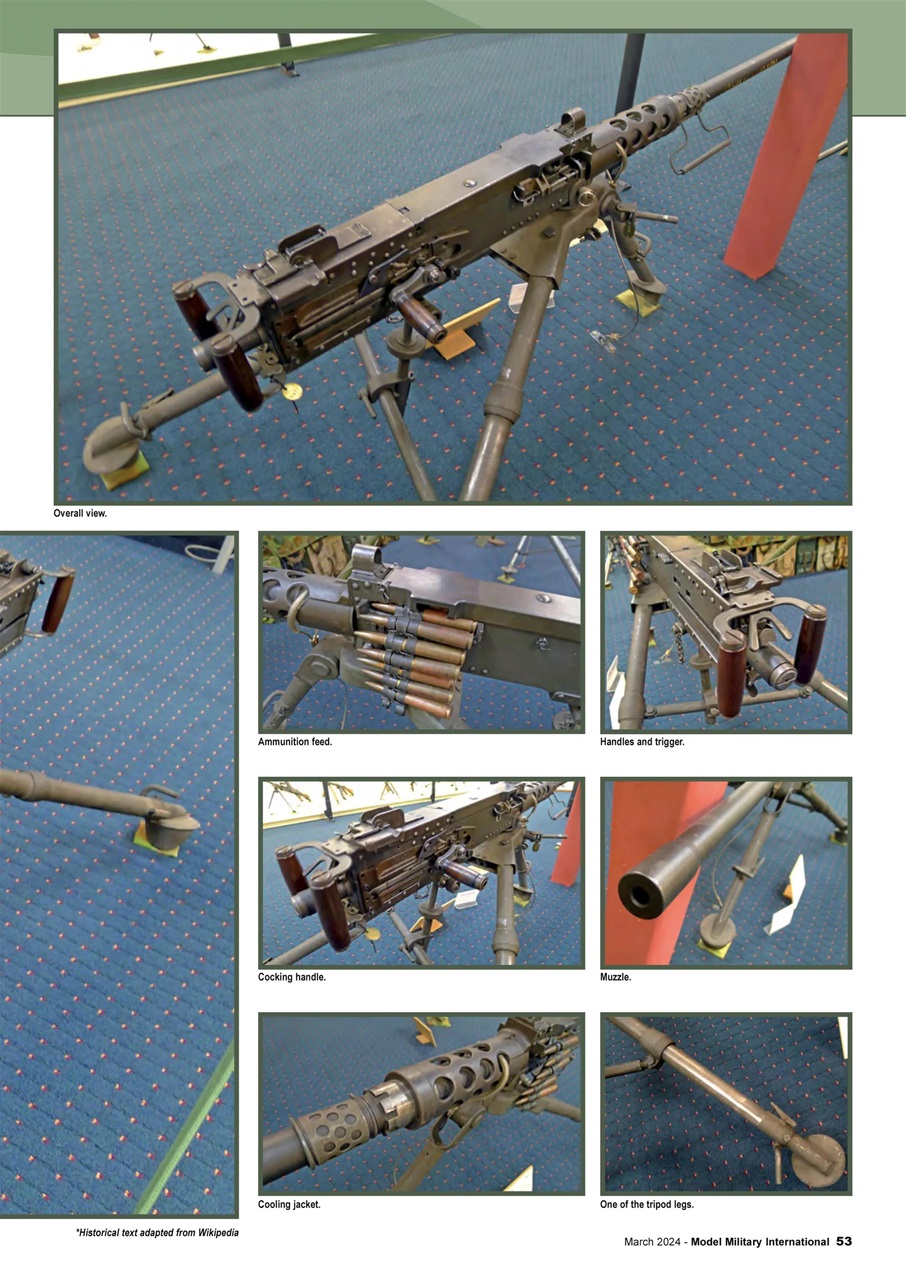 Overall view.

Ammunition feed.

Handles and trigger.

Cocking handle.

Muzzle.

Cooling jacket.

One of the tripod legs.

*Historical text adapted from Wikipedia

March 2024 - Model Military International 53