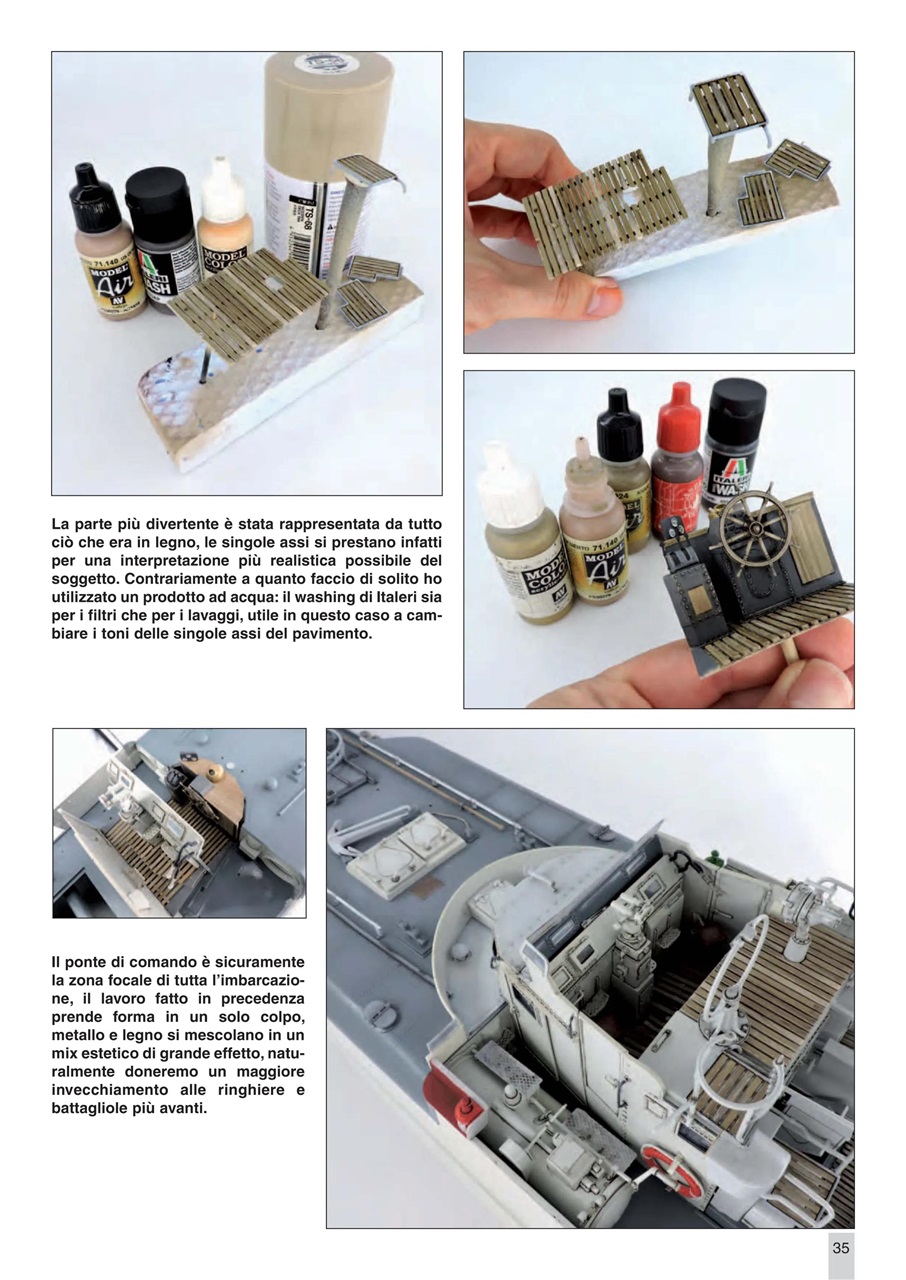 La parte più divertente è stata rappresentata da tutto ciò che era in legno, le singole assi si prestano infatti per una interpretazione più realistica possibile del soggetto. Contrariamente a quanto faccio di solito ho utilizzato un prodotto ad acqua: il washing di Italeri sia per i filtri che per i lavaggi, utile in questo caso a cambiare i toni delle singole assi del pavimento.

Il ponte di comando è sicuramente la zona focale di tutta l'imbarcazione, il lavoro fatto in precedenza prende forma in un solo colpo, metallo e legno si mescolano in un mix estetico di grande effetto, naturalmente doneremo un maggiore invecchiamento alle ringhiere e battagliole più avanti.

35