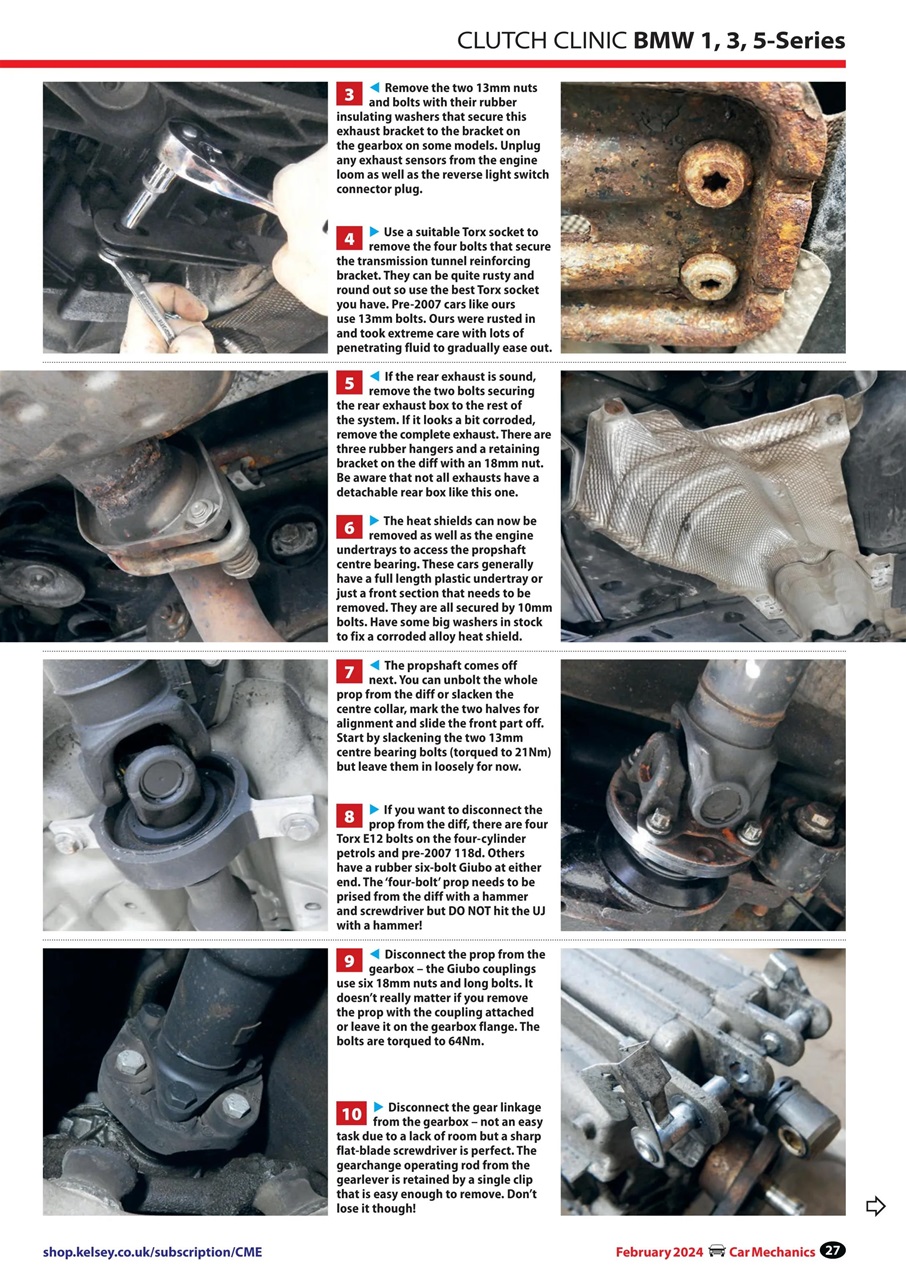 CLUTCH CLINIC **BMW 1, 3, 5-Series**

3 ◀ Remove the two 13mm nuts and bolts with their rubber insulating washers that secure this exhaust bracket to the bracket on the gearbox on some models. Unplug any exhaust sensors from the engine loom as well as the reverse light switch connector plug.

4 ▶ Use a suitable Torx socket to remove the four bolts that secure the transmission tunnel reinforcing bracket. They can be quite rusty and round out so use the best Torx socket you have. Pre-2007 cars like ours use 13mm bolts. Ours were rusted in and took extreme care with lots of penetrating fluid to gradually ease out.

5 ◀ If the rear exhaust is sound, remove the two bolts securing the rear exhaust box to the rest of the system. If it looks a bit corroded, remove the complete exhaust. There are three rubber hangers and a retaining bracket on the diff with an 18mm nut. Be aware that not all exhausts have a detachable rear box like this one.

6 ▶ The heat shields can now be removed as well as the engine undertrays to access the propshaft centre bearing. These cars generally have a full length plastic undertray or just a front section that needs to be removed. They are all secured by 10mm bolts. Have some big washers in stock to fix a corroded alloy heat shield.

7 ◀ The propshaft comes off next. You can unbolt the whole prop from the diff or slacken the centre collar, mark the two halves for alignment and slide the front part off. Start by slackening the two 13mm centre bearing bolts (torqued to 21Nm) but leave them in loosely for now.

8 ▶ If you want to disconnect the prop from the diff, there are four Torx E12 bolts on the four-cylinder petrols and pre-2007 118d. Others have a rubber six-bolt Giubo at either end. The 'four-bolt' prop needs to be prised from the diff with a hammer and screwdriver but DO NOT hit the UJ with a hammer!

9 ◀ Disconnect the prop from the gearbox – the Giubo couplings use six 18mm nuts and long bolts. It doesn't really matter if you remove the prop with the coupling attached or leave it on the gearbox flange. The bolts are torqued to 64Nm.

10 ▶ Disconnect the gear linkage from the gearbox – not an easy task due to a lack of room but a sharp flat-blade screwdriver is perfect. The gearchange operating rod from the gearlever is retained by a single clip that is easy enough to remove. Don't lose it though!

shop.kelsey.co.uk/subscription/CME

February 2024 Car Mechanics 27