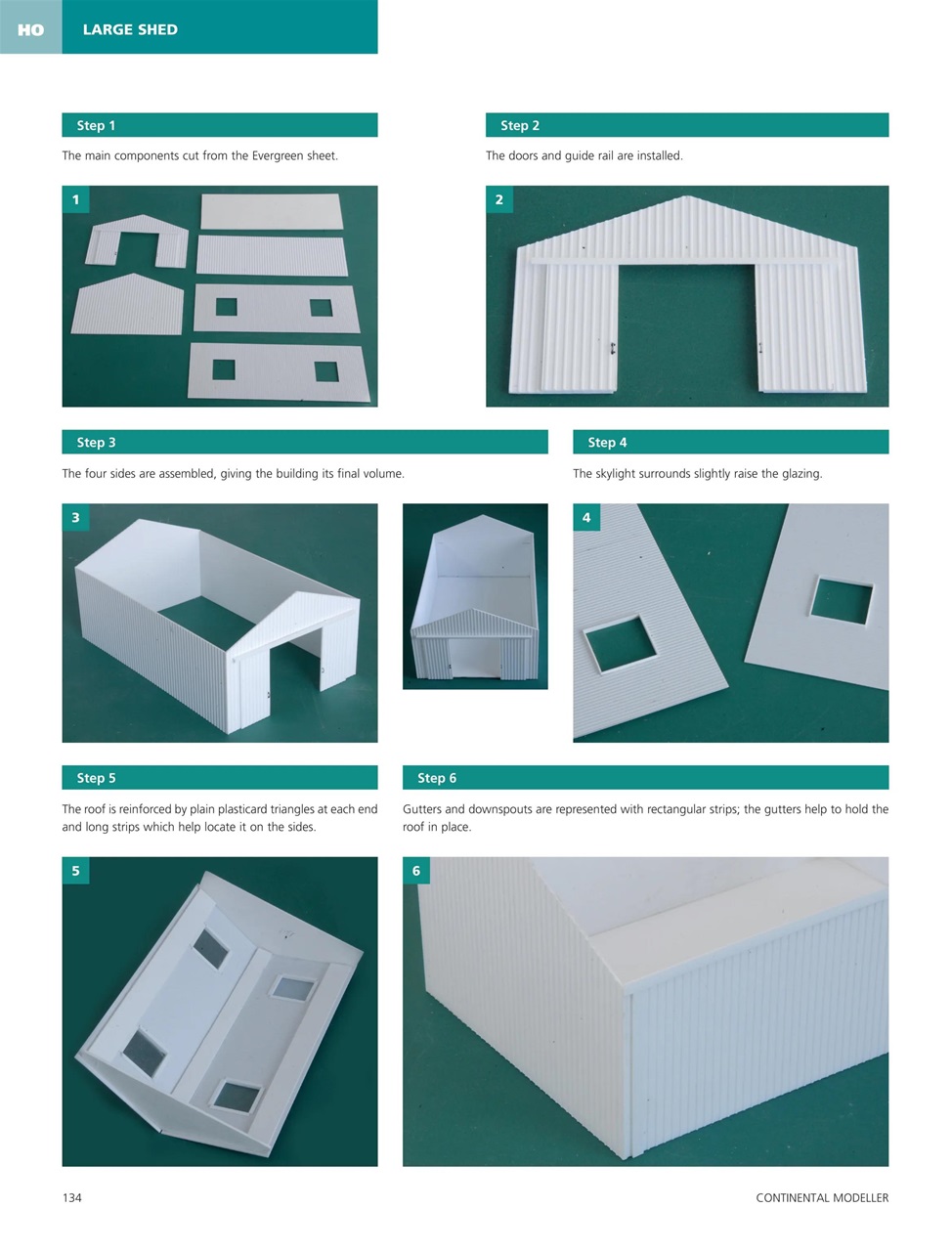 HO LARGE SHED

Step 1

The main components cut from the Evergreen sheet.

1

Step 2

The doors and guide rail are installed.

2

Step 3

The four sides are assembled, giving the building its final volume.

3

Step 4

The skylight surrounds slightly raise the glazing.

4

Step 5

The roof is reinforced by plain plasticard triangles at each end and long strips which help locate it on the sides.

5

Step 6

Gutters and downspouts are represented with rectangular strips; the gutters help to hold the roof in place.

6

134

CONTINENTAL MODELLER