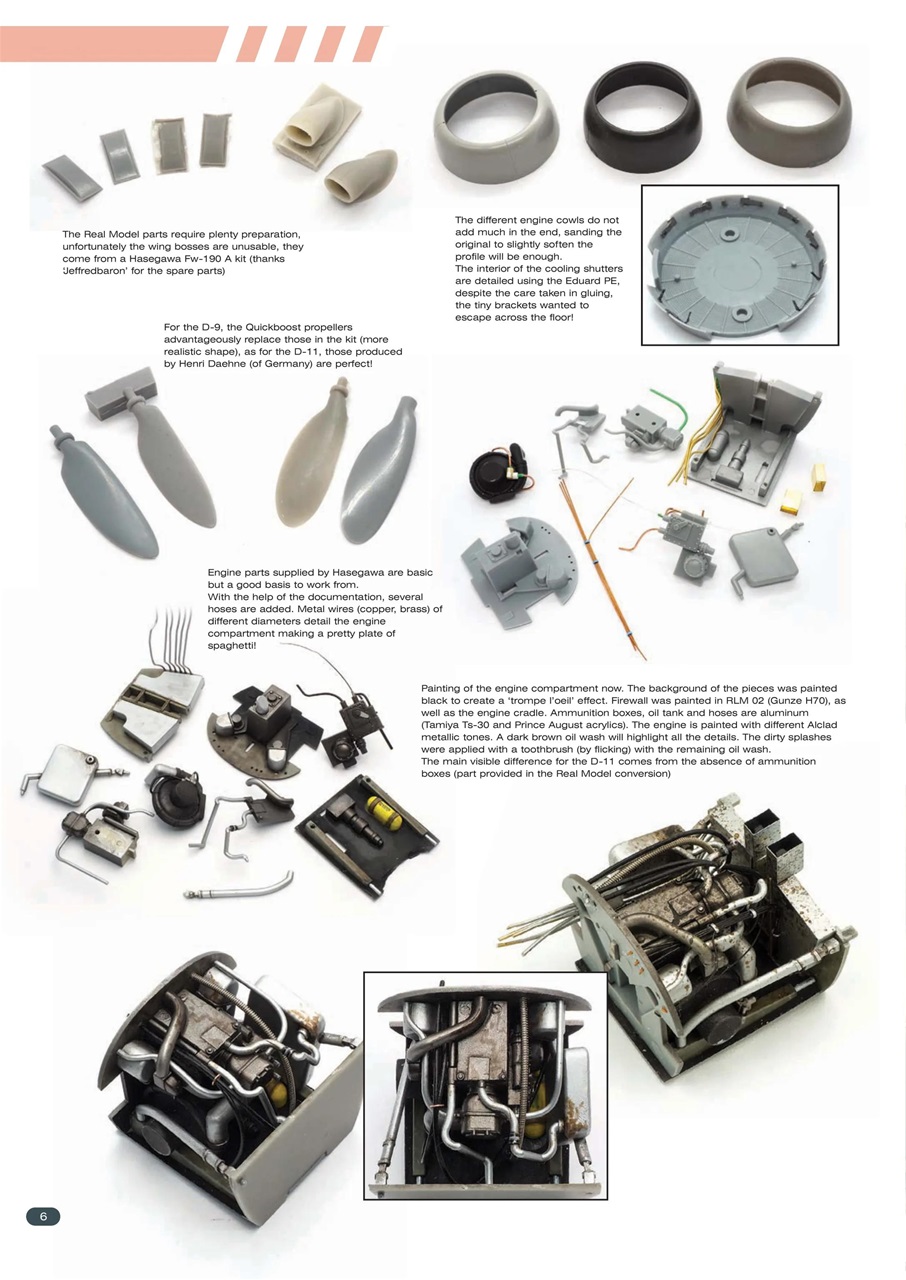 The Real Model parts require plenty preparation, unfortunately the wing bosses are unusable, they come from a Hasegawa Fw-190 A kit (thanks 'Jeffredbaron' for the spare parts)

The different engine cowls do not add much in the end, sanding the original to slightly soften the profile will be enough.
The interior of the cooling shutters are detailed using the Eduard PE, despite the care taken in gluing, the tiny brackets wanted to escape across the floor!

For the D-9, the Quickboost propellers advantageously replace those in the kit (more realistic shape), as for the D-11, those produced by Henri Daehne (of Germany) are perfect!

Engine parts supplied by Hasegawa are basic but a good basis to work from.
With the help of the documentation, several hoses are added. Metal wires (copper, brass) of different diameters detail the engine compartment making a pretty plate of spaghetti!

Painting of the engine compartment now. The background of the pieces was painted black to create a 'trompe l'oeil' effect. Firewall was painted in RLM 02 (Gunze H70), as well as the engine cradle. Ammunition boxes, oil tank and hoses are aluminum (Tamiya Ts-30 and Prince August acrylics). The engine is painted with different Alclad metallic tones. A dark brown oil wash will highlight all the details. The dirty splashes were applied with a toothbrush (by flicking) with the remaining oil wash.
The main visible difference for the D-11 comes from the absence of ammunition boxes (part provided in the Real Model conversion)

6