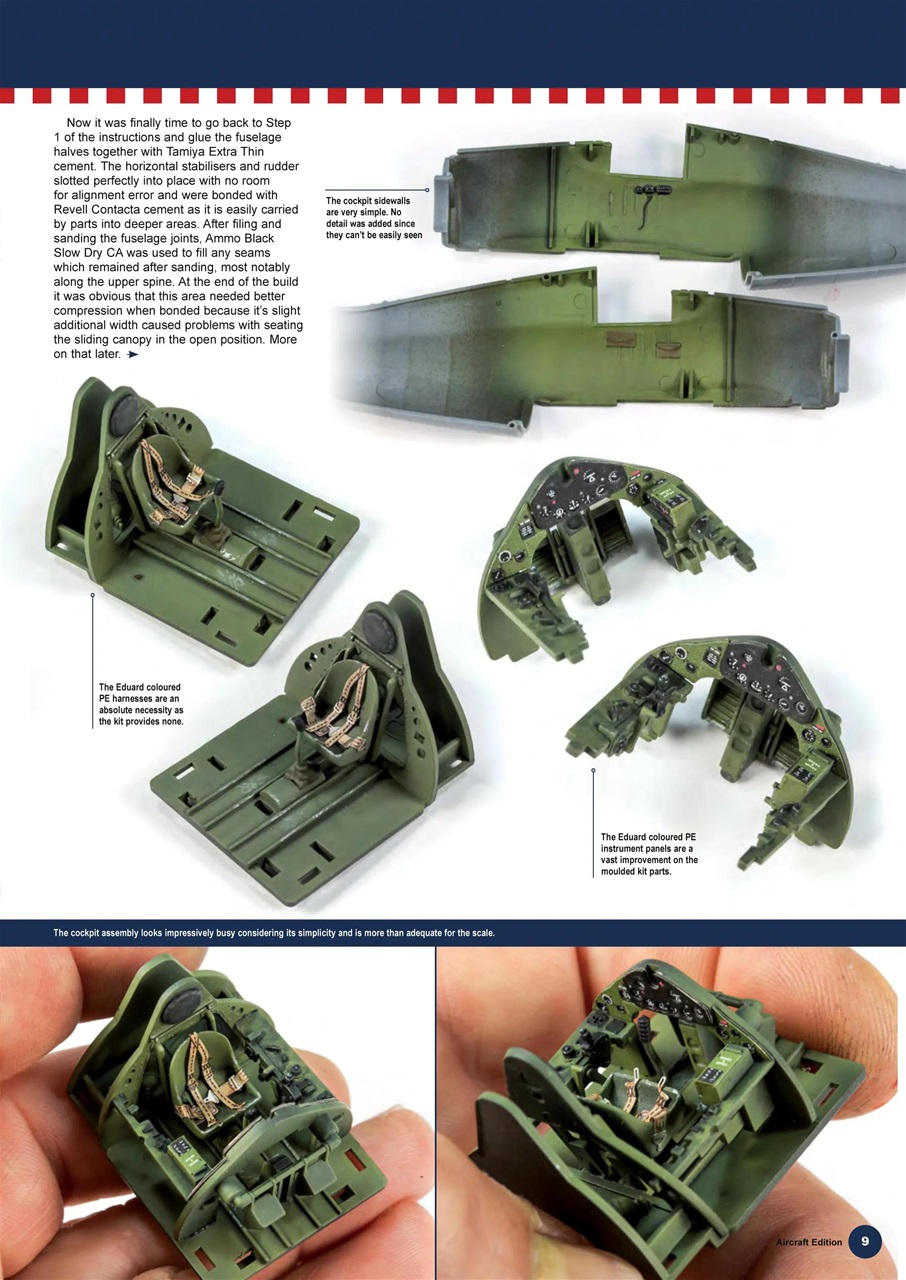 Now it was finally time to go back to Step 1 of the instructions and glue the fuselage halves together with Tamiya Extra Thin cement. The horizontal stabilisers and rudder slotted perfectly into place with no room for alignment error and were bonded with Revell Contacta cement as it is easily carried by parts into deeper areas. After filing and sanding the fuselage joints, Ammo Black Slow Dry CA was used to fill any seams which remained after sanding, most notably along the upper spine. At the end of the build it was obvious that this area needed better compression when bonded because it's slight additional width caused problems with seating the sliding canopy in the open position. More on that later.

The cockpit sidewalls are very simple. No detail was added since they can't be easily seen

The Eduard coloured PE harnesses are an absolute necessity as the kit provides none.

The Eduard coloured PE instrument panels are a vast improvement on the moulded kit parts.

The cockpit assembly looks impressively busy considering its simplicity and is more than adequate for the scale.

Aircraft Edition 9