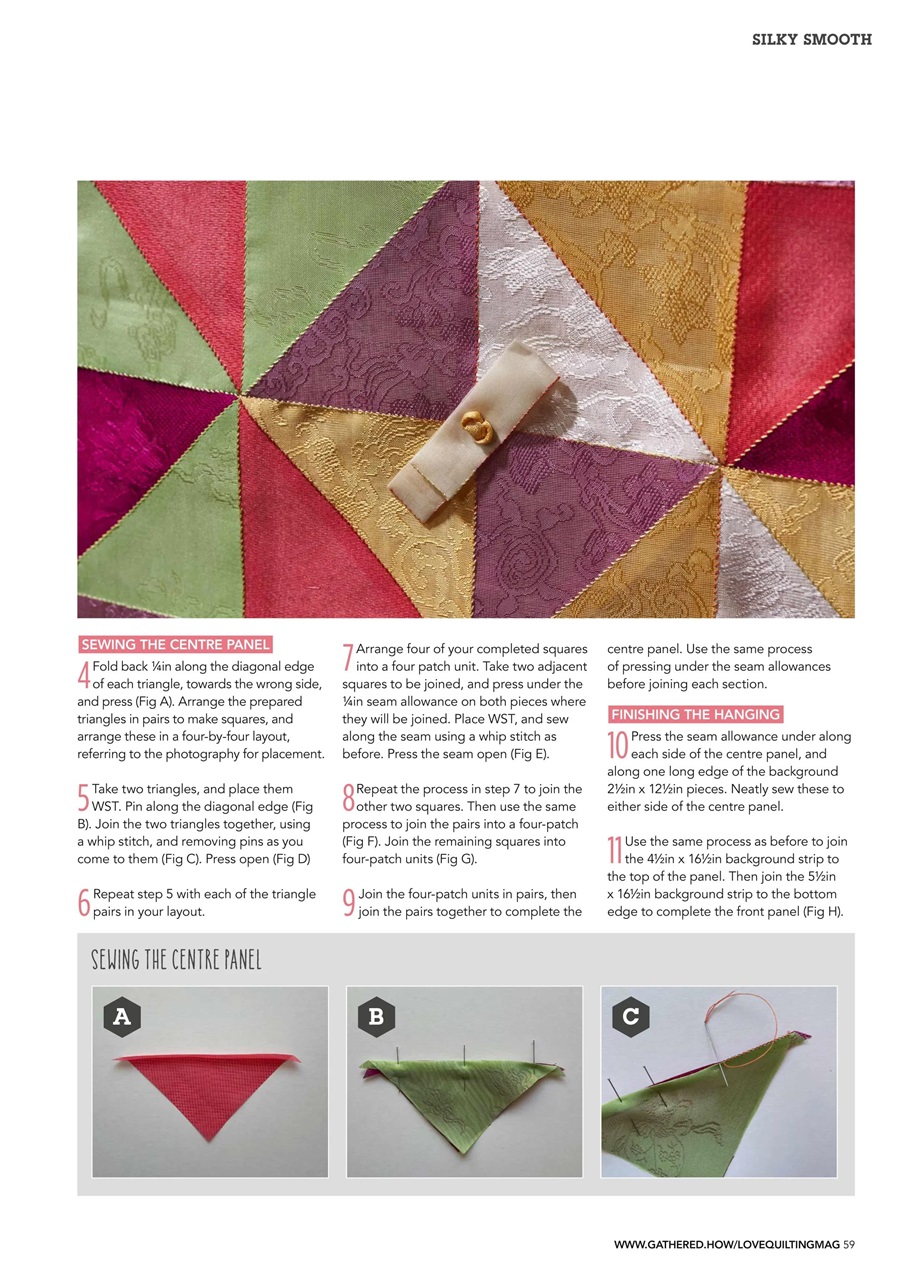 SILKY SMOOTH

SEWING THE CENTRE PANEL

4 Fold back ¼in along the diagonal edge of each triangle, towards the wrong side, and press (Fig A). Arrange the prepared triangles in pairs to make squares, and arrange these in a four-by-four layout, referring to the photography for placement.

5 Take two triangles, and place them WST. Pin along the diagonal edge (Fig B). Join the two triangles together, using a whip stitch, and removing pins as you come to them (Fig C). Press open (Fig D)

6 Repeat step 5 with each of the triangle pairs in your layout.

7 Arrange four of your completed squares into a four patch unit. Take two adjacent squares to be joined, and press under the ¼in seam allowance on both pieces where they will be joined. Place WST, and sew along the seam using a whip stitch as before. Press the seam open (Fig E).

8 Repeat the process in step 7 to join the other two squares. Then use the same process to join the pairs into a four-patch (Fig F). Join the remaining squares into four-patch units (Fig G).

9 Join the four-patch units in pairs, then join the pairs together to complete the centre panel. Use the same process of pressing under the seam allowances before joining each section.

FINISHING THE HANGING

10 Press the seam allowance under along each side of the centre panel, and along one long edge of the background 2½in x 12½in pieces. Neatly sew these to either side of the centre panel.

11 Use the same process as before to join the 4½in x 16½in background strip to the top of the panel. Then join the 5½in x 16½in background strip to the bottom edge to complete the front panel (Fig H).

SEWING THE CENTRE PANEL

A

B

C

WWW.GATHERED.HOW/LOVEQUILTINGMAG 59