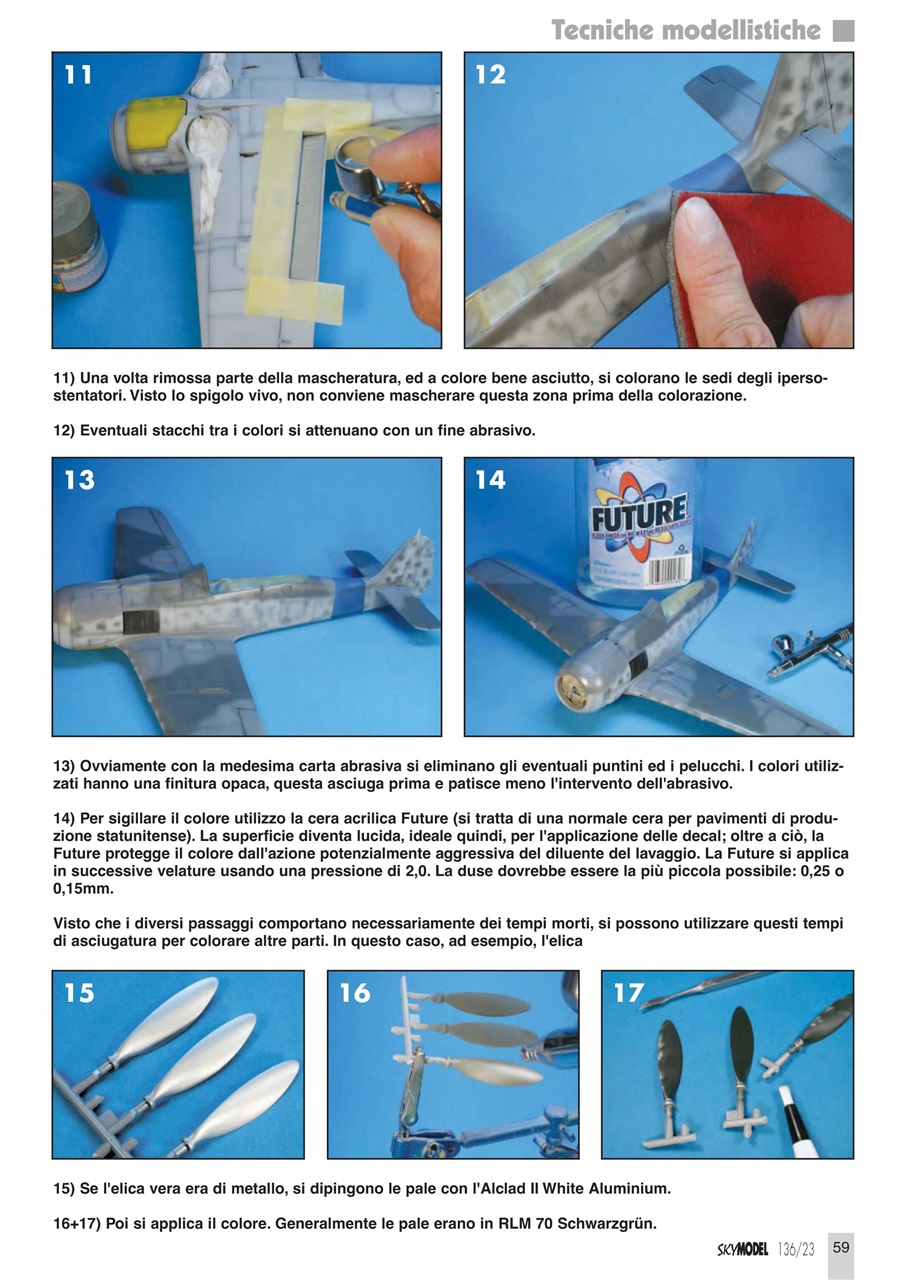 Tecniche modellistiche

11

12

11) Una volta rimossa parte della mascheratura, ed a colore bene asciutto, si colorano le sedi degli ipersostentatori. Visto lo spigolo vivo, non conviene mascherare questa zona prima della colorazione.

12) Eventuali stacchi tra i colori si attenuano con un fine abrasivo.

13

14

FUTURE

13) Ovviamente con la medesima carta abrasiva si eliminano gli eventuali puntini ed i pelucchi. I colori utilizzati hanno una finitura opaca, questa asciuga prima e patisce meno l'intervento dell'abrasivo.

14) Per sigillare il colore utilizzo la cera acrilica Future (si tratta di una normale cera per pavimenti di produzione statunitense). La superficie diventa lucida, ideale quindi, per l'applicazione delle decal; oltre a ciò, la Future protegge il colore dall'azione potenzialmente aggressiva del diluente del lavaggio. La Future si applica in successive velature usando una pressione di 2,0. La duse dovrebbe essere la più piccola possibile: 0,25 o 0,15mm.

Visto che i diversi passaggi comportano necessariamente dei tempi morti, si possono utilizzare questi tempi di asciugatura per colorare altre parti. In questo caso, ad esempio, l'elica

15

16

17

15) Se l'elica vera era di metallo, si dipingono le pale con l'Alclad II White Aluminium.

16+17) Poi si applica il colore. Generalmente le pale erano in RLM 70 Schwarzgrün.

SKYMODEL 136/23 59