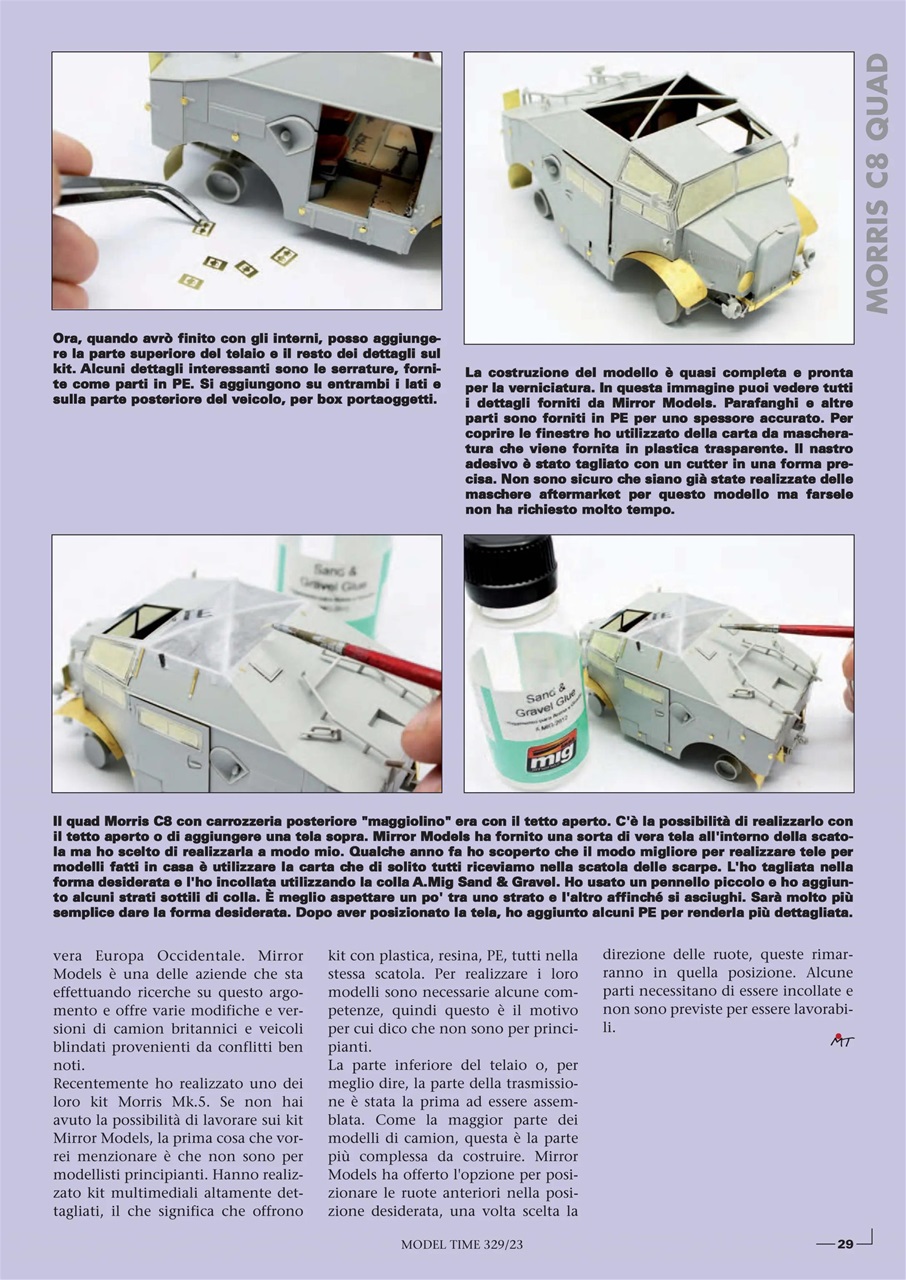 MORRIS C8 QUAD

Ora, quando avrò finito con gli interni, posso aggiungere la parte superiore del telaio e il resto dei dettagli sul kit. Alcuni dettagli interessanti sono le serrature, fornite come parti in PE. Si aggiungono su entrambi i lati e sulla parte posteriore del veicolo, per box portaoggetti.

La costruzione del modello è quasi completa e pronta per la verniciatura. In questa immagine puoi vedere tutti i dettagli forniti da Mirror Models. Parafanghi e altre parti sono forniti in PE per uno spessore accurato. Per coprire le finestre ho utilizzato della carta da mascheratura che viene fornita in plastica trasparente. Il nastro adesivo è stato tagliato con un cutter in una forma precisa. Non sono sicuro che siano già state realizzate delle maschere aftermarket per questo modello ma farsele non ha richiesto molto tempo.

Sand & Gravel Glue

Sand & Gravel Glue
A.MIG-2012
mig

Il quad Morris C8 con carrozzeria posteriore "maggiolino" era con il tetto aperto. C'è la possibilità di realizzarlo con il tetto aperto o di aggiungere una tela sopra. Mirror Models ha fornito una sorta di vera tela all'interno della scatola ma ho scelto di realizzarla a modo mio. Qualche anno fa ho scoperto che il modo migliore per realizzare tele per modelli fatti in casa è utilizzare la carta che di solito tutti riceviamo nella scatola delle scarpe. L'ho tagliata nella forma desiderata e l'ho incollata utilizzando la colla A.Mig Sand & Gravel. Ho usato un pennello piccolo e ho aggiunto alcuni strati sottili di colla. È meglio aspettare un po' tra uno strato e l'altro affinché si asciughi. Sarà molto più semplice dare la forma desiderata. Dopo aver posizionato la tela, ho aggiunto alcuni PE per renderla più dettagliata.

vera Europa Occidentale. Mirror Models è una delle aziende che sta effettuando ricerche su questo argomento e offre varie modifiche e versioni di camion britannici e veicoli blindati provenienti da conflitti ben noti.
Recentemente ho realizzato uno dei loro kit Morris Mk.5. Se non hai avuto la possibilità di lavorare sui kit Mirror Models, la prima cosa che vorrei menzionare è che non sono per modellisti principianti. Hanno realizzato kit multimediali altamente dettagliati, il che significa che offrono kit con plastica, resina, PE, tutti nella stessa scatola. Per realizzare i loro modelli sono necessarie alcune competenze, quindi questo è il motivo per cui dico che non sono per principianti.
La parte inferiore del telaio o, per meglio dire, la parte della trasmissione è stata la prima ad essere assemblata. Come la maggior parte dei modelli di camion, questa è la parte più complessa da costruire. Mirror Models ha offerto l'opzione per posizionare le ruote anteriori nella posizione desiderata, una volta scelta la direzione delle ruote, queste rimarranno in quella posizione. Alcune parti necessitano di essere incollate e non sono previste per essere lavorabili.

MT

MODEL TIME 329/23

29