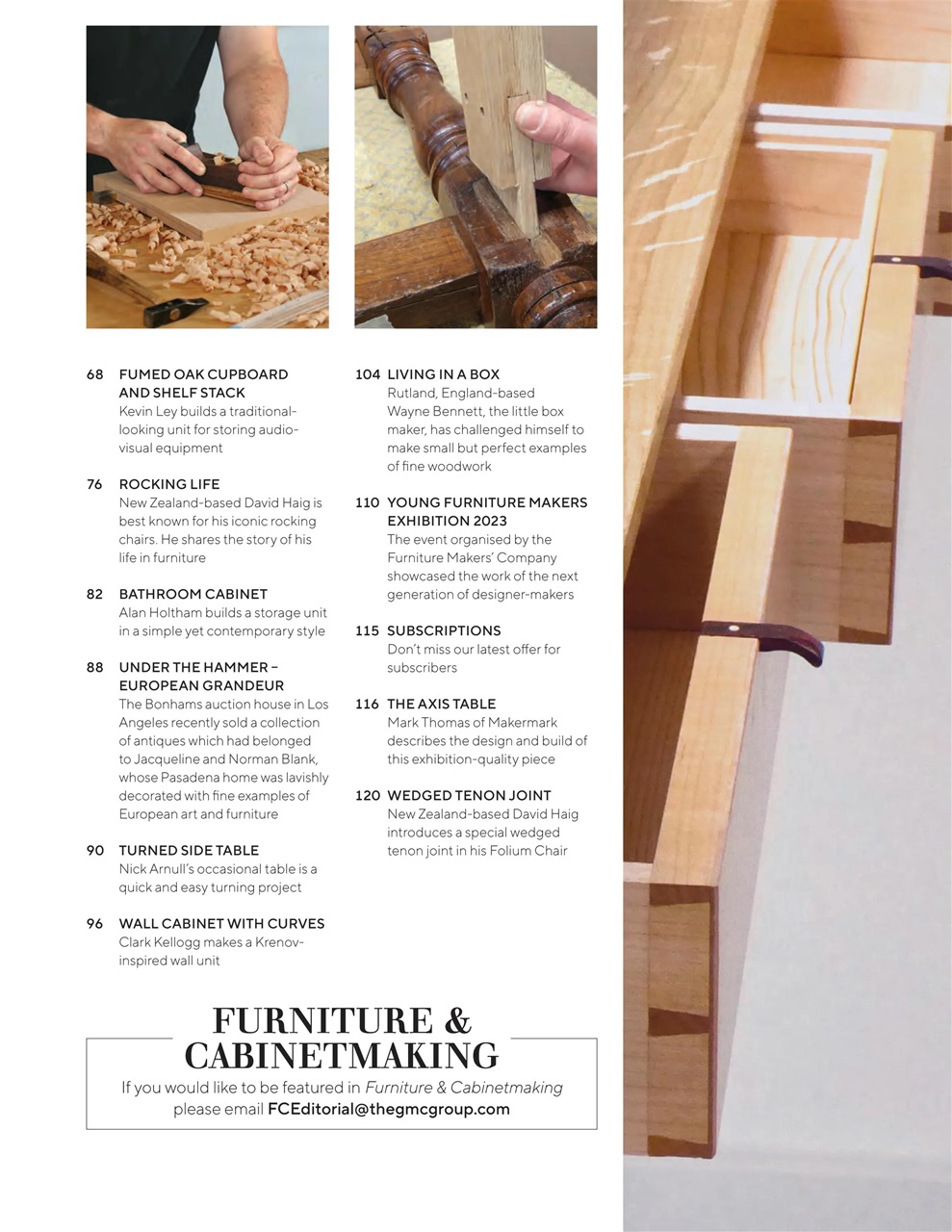 68 FUMED OAK CUPBOARD AND SHELF STACK
Kevin Ley builds a traditional-looking unit for storing audio-visual equipment

76 ROCKING LIFE
New Zealand-based David Haig is best known for his iconic rocking chairs. He shares the story of his life in furniture

82 BATHROOM CABINET
Alan Holtham builds a storage unit in a simple yet contemporary style

88 UNDER THE HAMMER – EUROPEAN GRANDEUR
The Bonhams auction house in Los Angeles recently sold a collection of antiques which had belonged to Jacqueline and Norman Blank, whose Pasadena home was lavishly decorated with fine examples of European art and furniture

90 TURNED SIDE TABLE
Nick Arnull's occasional table is a quick and easy turning project

96 WALL CABINET WITH CURVES
Clark Kellogg makes a Krenov-inspired wall unit

104 LIVING IN A BOX
Rutland, England-based Wayne Bennett, the little box maker, has challenged himself to make small but perfect examples of fine woodwork

110 YOUNG FURNITURE MAKERS EXHIBITION 2023
The event organised by the Furniture Makers' Company showcased the work of the next generation of designer-makers

115 SUBSCRIPTIONS
Don't miss our latest offer for subscribers

116 THE AXIS TABLE
Mark Thomas of Makermark describes the design and build of this exhibition-quality piece

120 WEDGED TENON JOINT
New Zealand-based David Haig introduces a special wedged tenon joint in his Folium Chair

FURNITURE & CABINETMAKING
If you would like to be featured in Furniture & Cabinetmaking please email FCEditorial@thegmcgroup.com