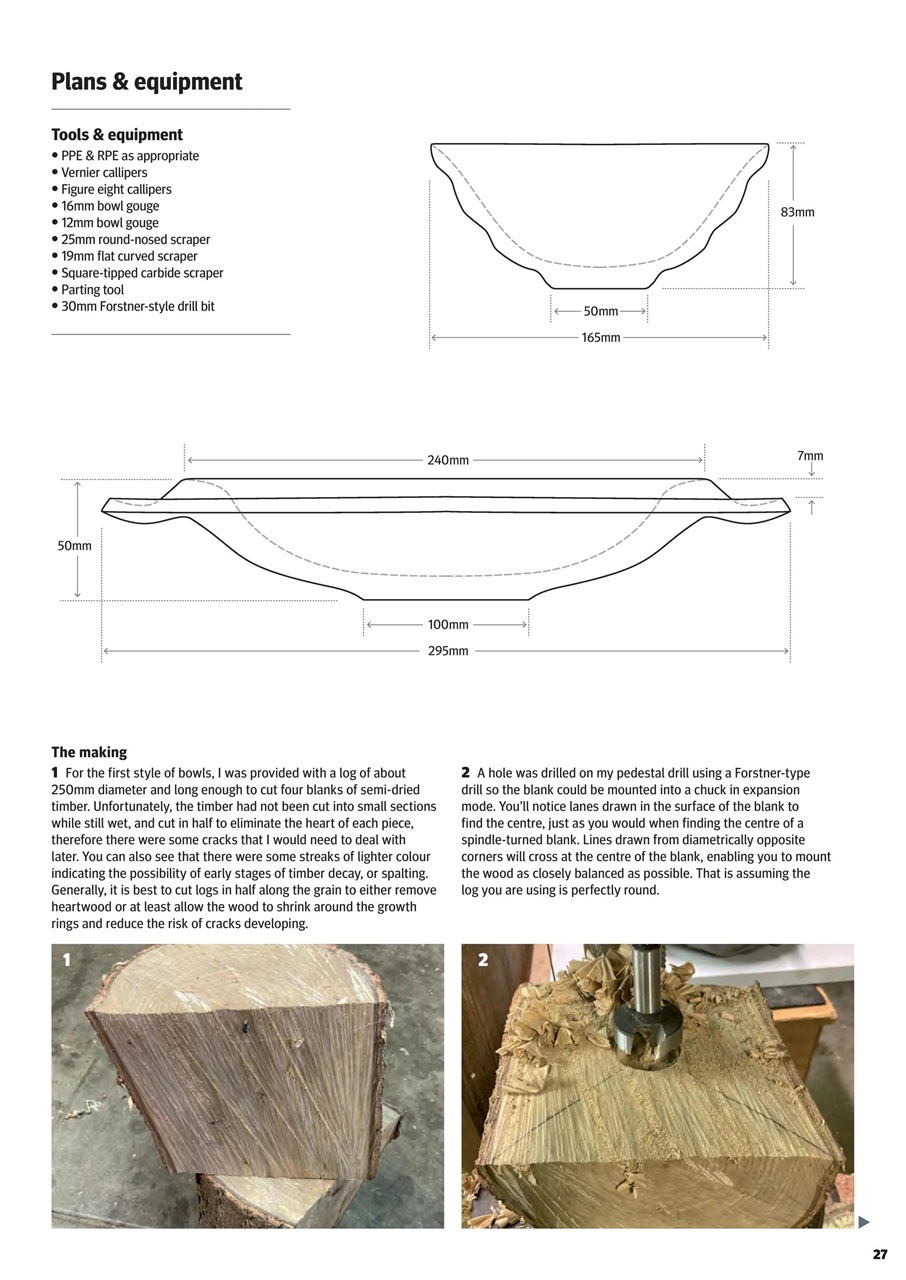 Plans & equipment

Tools & equipment
• PPE & RPE as appropriate
• Vernier callipers
• Figure eight callipers
• 16mm bowl gouge
• 12mm bowl gouge
• 25mm round-nosed scraper
• 19mm flat curved scraper
• Square-tipped carbide scraper
• Parting tool
• 30mm Forstner-style drill bit

83mm
50mm
165mm

240mm
7mm
50mm
100mm
295mm

The making
1 For the first style of bowls, I was provided with a log of about 250mm diameter and long enough to cut four blanks of semi-dried timber. Unfortunately, the timber had not been cut into small sections while still wet, and cut in half to eliminate the heart of each piece, therefore there were some cracks that I would need to deal with later. You can also see that there were some streaks of lighter colour indicating the possibility of early stages of timber decay, or spalting. Generally, it is best to cut logs in half along the grain to either remove heartwood or at least allow the wood to shrink around the growth rings and reduce the risk of cracks developing.

2 A hole was drilled on my pedestal drill using a Forstner-type drill so the blank could be mounted into a chuck in expansion mode. You'll notice lanes drawn in the surface of the blank to find the centre, just as you would when finding the centre of a spindle-turned blank. Lines drawn from diametrically opposite corners will cross at the centre of the blank, enabling you to mount the wood as closely balanced as possible. That is assuming the log you are using is perfectly round.

1

2

27