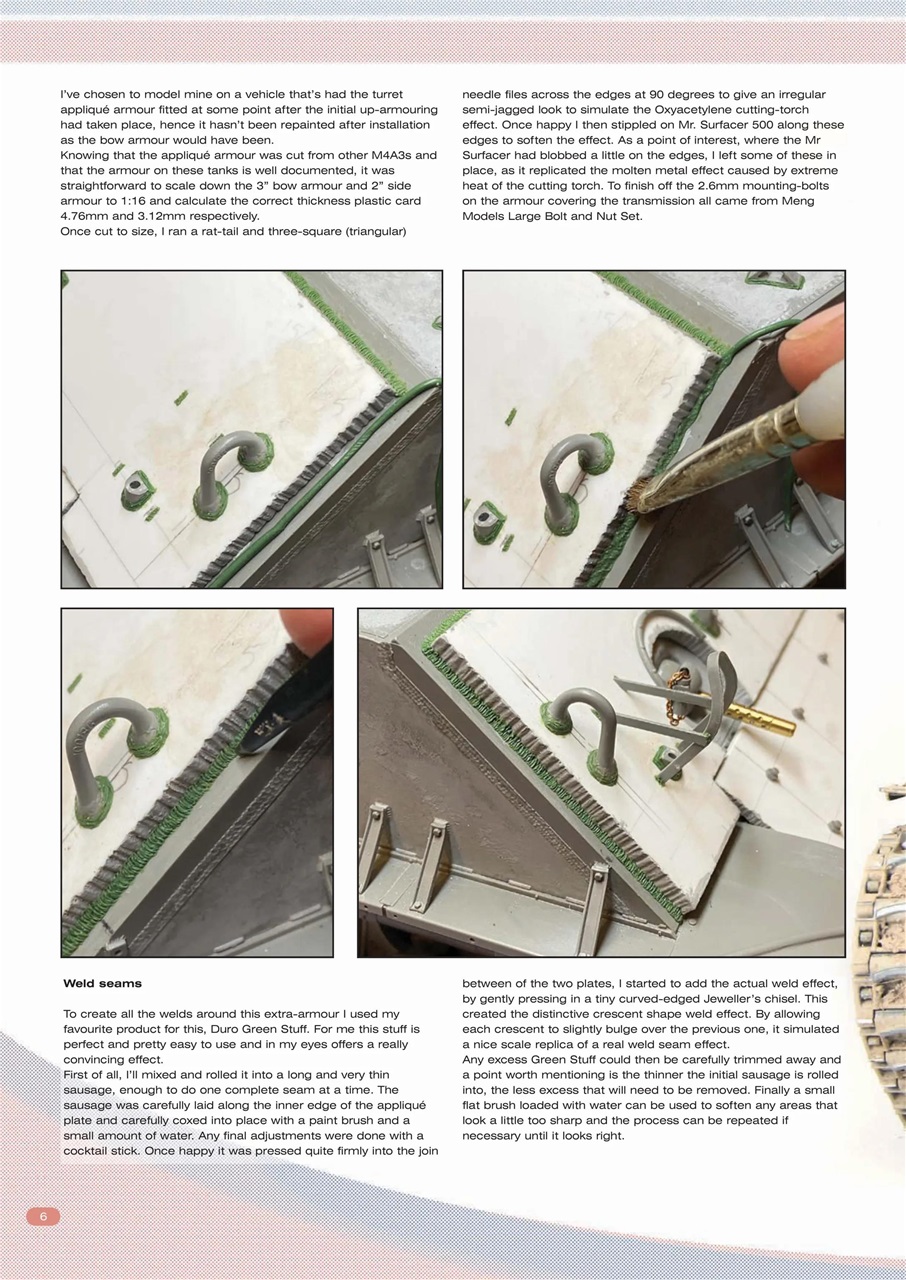 I've chosen to model mine on a vehicle that's had the turret appliqué armour fitted at some point after the initial up-armouring had taken place, hence it hasn't been repainted after installation as the bow armour would have been.
Knowing that the appliqué armour was cut from other M4A3s and that the armour on these tanks is well documented, it was straightforward to scale down the 3" bow armour and 2" side armour to 1:16 and calculate the correct thickness plastic card 4.76mm and 3.12mm respectively.
Once cut to size, I ran a rat-tail and three-square (triangular) needle files across the edges at 90 degrees to give an irregular semi-jagged look to simulate the Oxyacetylene cutting-torch effect. Once happy I then stippled on Mr. Surfacer 500 along these edges to soften the effect. As a point of interest, where the Mr Surfacer had blobbed a little on the edges, I left some of these in place, as it replicated the molten metal effect caused by extreme heat of the cutting torch. To finish off the 2.6mm mounting-bolts on the armour covering the transmission all came from Meng Models Large Bolt and Nut Set.

Weld seams

To create all the welds around this extra-armour I used my favourite product for this, Duro Green Stuff. For me this stuff is perfect and pretty easy to use and in my eyes offers a really convincing effect.
First of all, I'll mixed and rolled it into a long and very thin sausage, enough to do one complete seam at a time. The sausage was carefully laid along the inner edge of the appliqué plate and carefully coxed into place with a paint brush and a small amount of water. Any final adjustments were done with a cocktail stick. Once happy it was pressed quite firmly into the join between of the two plates, I started to add the actual weld effect, by gently pressing in a tiny curved-edged Jeweller's chisel. This created the distinctive crescent shape weld effect. By allowing each crescent to slightly bulge over the previous one, it simulated a nice scale replica of a real weld seam effect.
Any excess Green Stuff could then be carefully trimmed away and a point worth mentioning is the thinner the initial sausage is rolled into, the less excess that will need to be removed. Finally a small flat brush loaded with water can be used to soften any areas that look a little too sharp and the process can be repeated if necessary until it looks right.

6