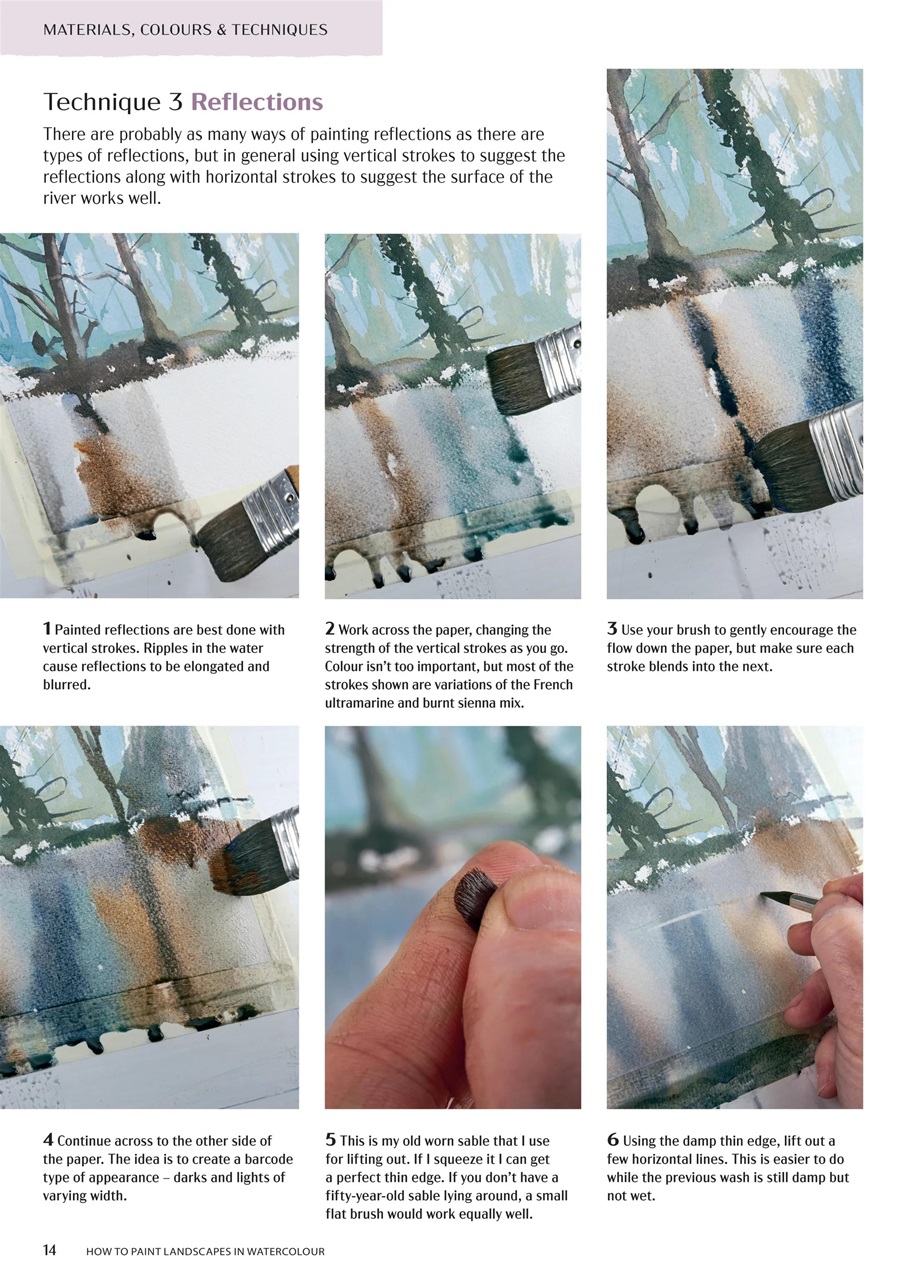 MATERIALS, COLOURS & TECHNIQUES

Technique 3 Reflections

There are probably as many ways of painting reflections as there are types of reflections, but in general using vertical strokes to suggest the reflections along with horizontal strokes to suggest the surface of the river works well.

1 Painted reflections are best done with vertical strokes. Ripples in the water cause reflections to be elongated and blurred.

2 Work across the paper, changing the strength of the vertical strokes as you go. Colour isn't too important, but most of the strokes shown are variations of the French ultramarine and burnt sienna mix.

3 Use your brush to gently encourage the flow down the paper, but make sure each stroke blends into the next.

4 Continue across to the other side of the paper. The idea is to create a barcode type of appearance – darks and lights of varying width.

5 This is my old worn sable that I use for lifting out. If I squeeze it I can get a perfect thin edge. If you don't have a fifty-year-old sable lying around, a small flat brush would work equally well.

6 Using the damp thin edge, lift out a few horizontal lines. This is easier to do while the previous wash is still damp but not wet.

14 HOW TO PAINT LANDSCAPES IN WATERCOLOUR