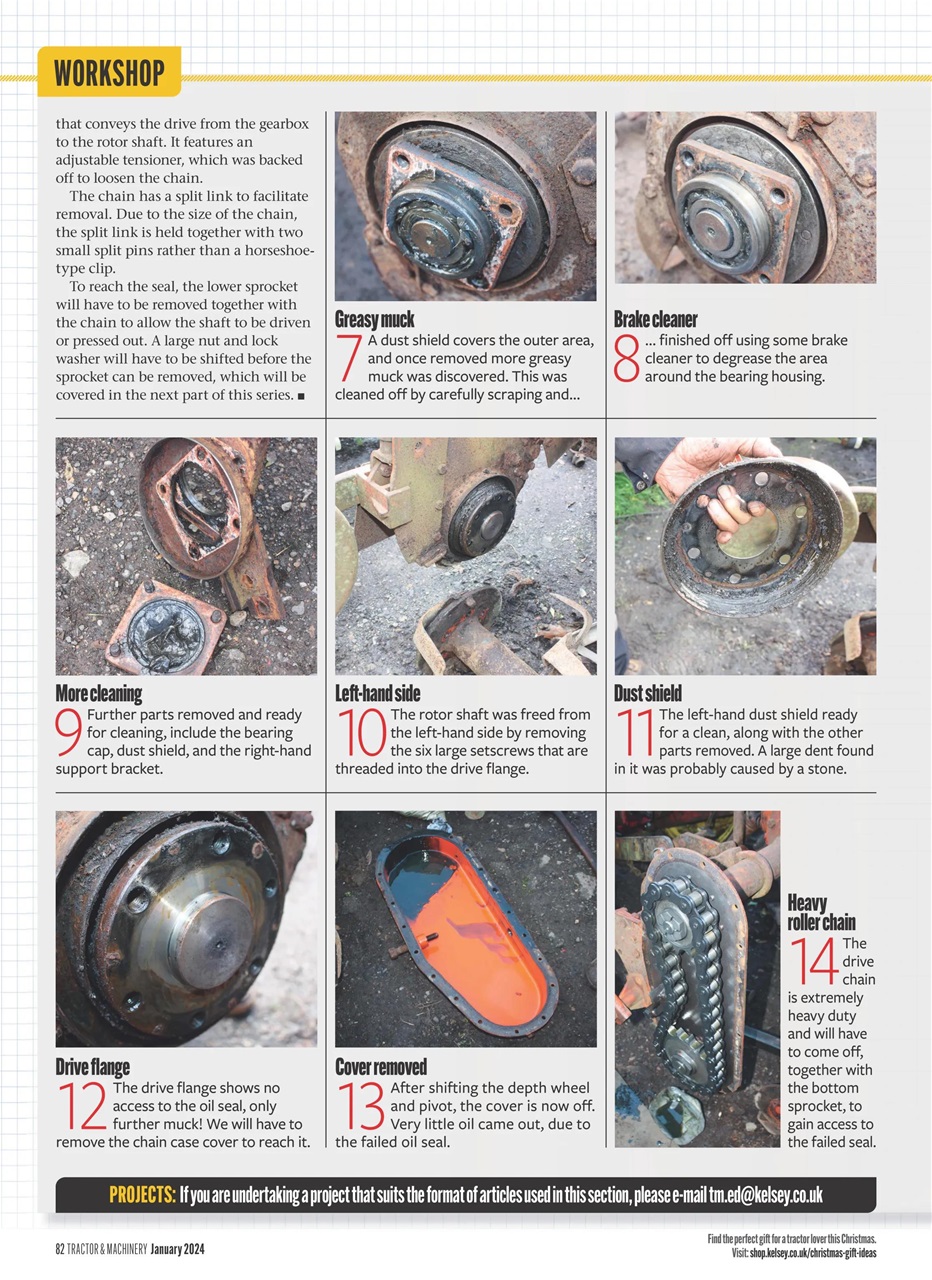 WORKSHOP

that conveys the drive from the gearbox to the rotor shaft. It features an adjustable tensioner, which was backed off to loosen the chain.

The chain has a split link to facilitate removal. Due to the size of the chain, the split link is held together with two small split pins rather than a horseshoe-type clip.

To reach the seal, the lower sprocket will have to be removed together with the chain to allow the shaft to be driven or pressed out. A large nut and lock washer will have to be shifted before the sprocket can be removed, which will be covered in the next part of this series. ■

Greasy muck
7 A dust shield covers the outer area, and once removed more greasy muck was discovered. This was cleaned off by carefully scraping and...

Brake cleaner
8 ... finished off using some brake cleaner to degrease the area around the bearing housing.

More cleaning
9 Further parts removed and ready for cleaning, include the bearing cap, dust shield, and the right-hand support bracket.

Left-hand side
10 The rotor shaft was freed from the left-hand side by removing the six large setscrews that are threaded into the drive flange.

Dust shield
11 The left-hand dust shield ready for a clean, along with the other parts removed. A large dent found in it was probably caused by a stone.

Drive flange
12 The drive flange shows no access to the oil seal, only further muck! We will have to remove the chain case cover to reach it.

Cover removed
13 After shifting the depth wheel and pivot, the cover is now off. Very little oil came out, due to the failed oil seal.

Heavy roller chain
14 The drive chain is extremely heavy duty and will have to come off, together with the bottom sprocket, to gain access to the failed seal.

PROJECTS: If you are undertaking a project that suits the format of articles used in this section, please e-mail tm.ed@kelsey.co.uk

82 TRACTOR & MACHINERY January 2024

Find the perfect gift for a tractor lover this Christmas.
Visit: shop.kelsey.co.uk/christmas-gift-ideas