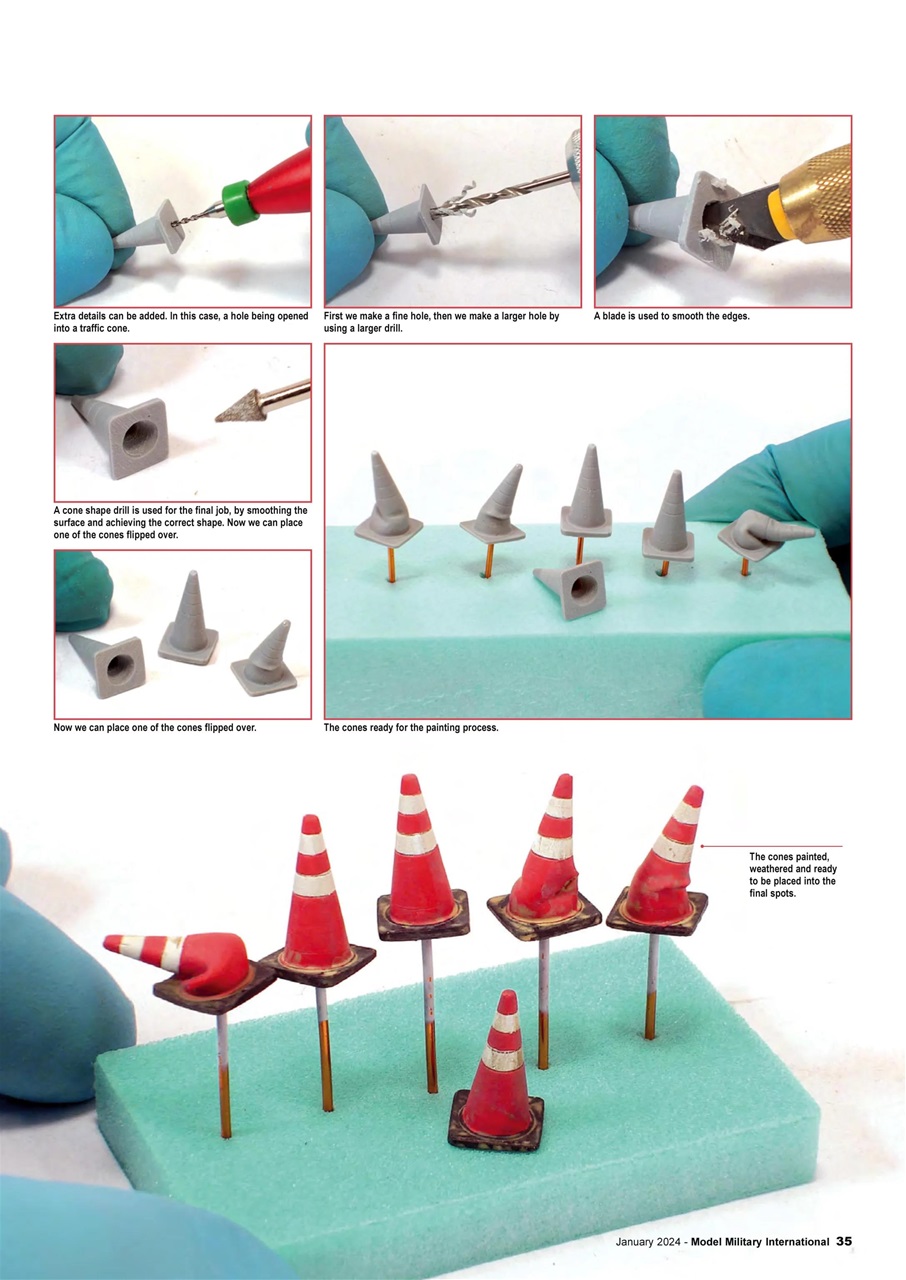 Extra details can be added. In this case, a hole being opened into a traffic cone.

First we make a fine hole, then we make a larger hole by using a larger drill.

A blade is used to smooth the edges.

A cone shape drill is used for the final job, by smoothing the surface and achieving the correct shape. Now we can place one of the cones flipped over.

Now we can place one of the cones flipped over.

The cones ready for the painting process.

The cones painted, weathered and ready to be placed into the final spots.

January 2024 - Model Military International 35