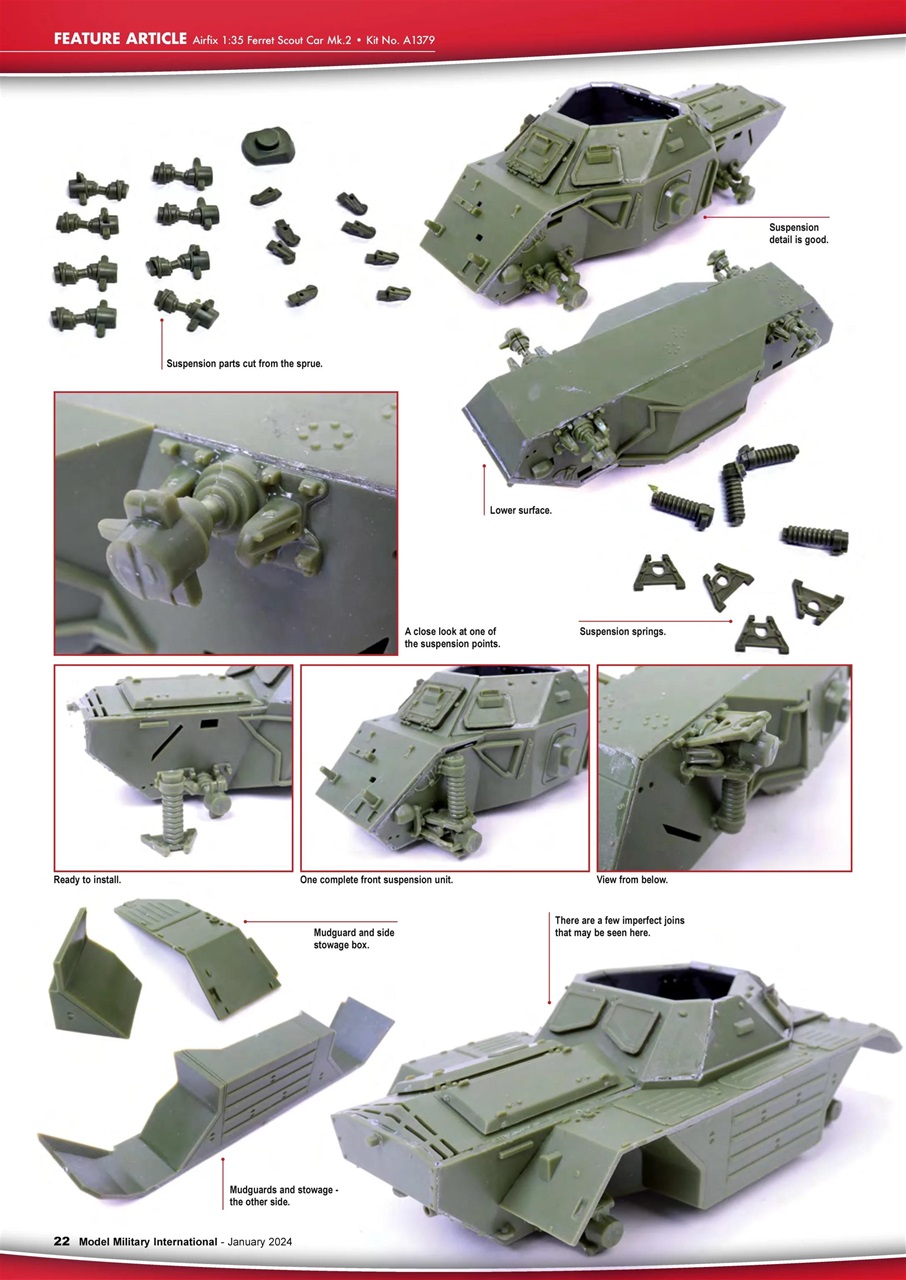 FEATURE ARTICLE Airfix 1:35 Ferret Scout Car Mk.2 • Kit No. A1379

Suspension detail is good.

Suspension parts cut from the sprue.

Lower surface.

A close look at one of the suspension points.

Suspension springs.

Ready to install.

One complete front suspension unit.

View from below.

Mudguard and side stowage box.

There are a few imperfect joins that may be seen here.

Mudguards and stowage - the other side.

22 Model Military International - January 2024