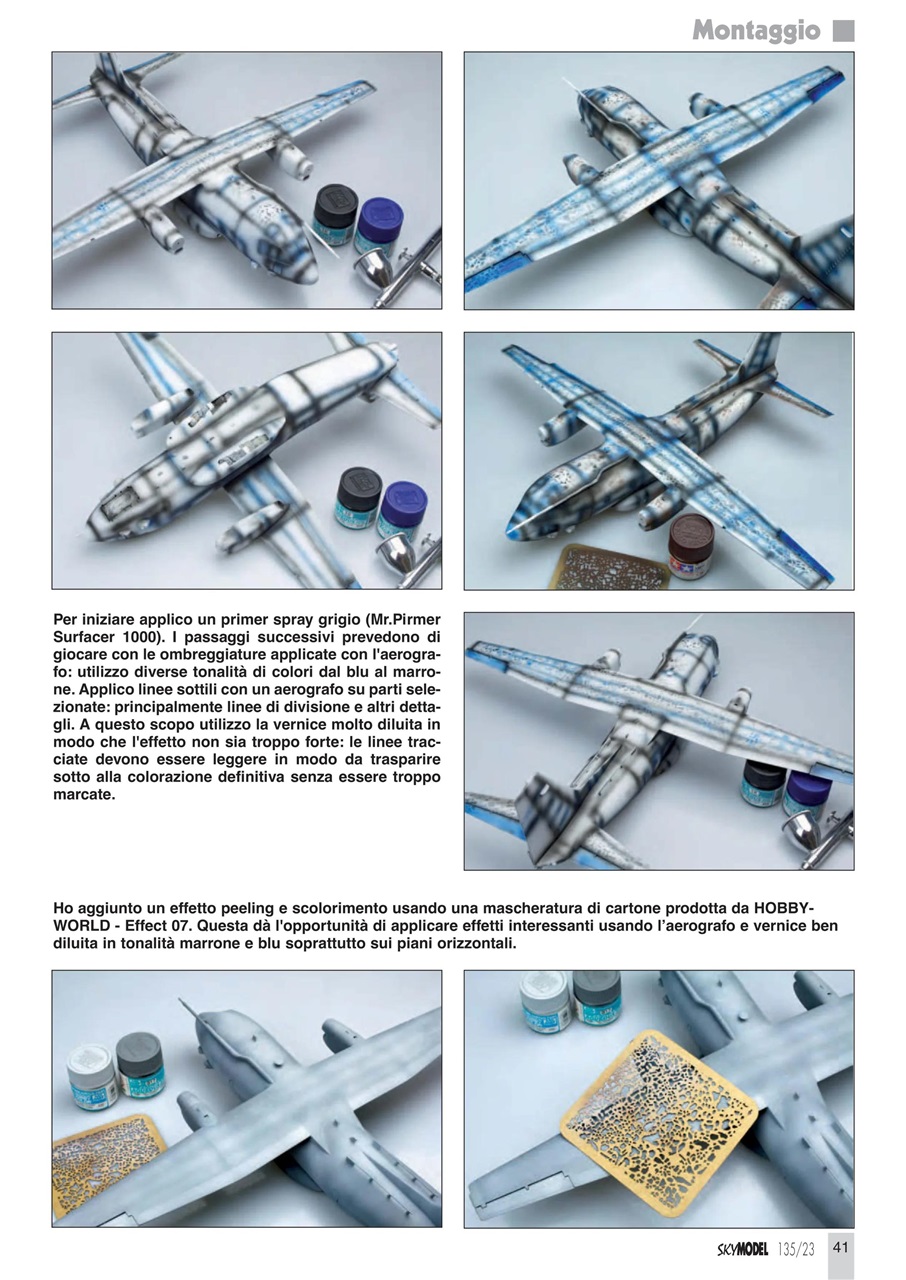 Montaggio

Per iniziare applico un primer spray grigio (Mr.Pirmer Surfacer 1000). I passaggi successivi prevedono di giocare con le ombreggiature applicate con l'aerografo: utilizzo diverse tonalità di colori dal blu al marrone. Applico linee sottili con un aerografo su parti selezionate: principalmente linee di divisione e altri dettagli. A questo scopo utilizzo la vernice molto diluita in modo che l'effetto non sia troppo forte: le linee tracciate devono essere leggere in modo da trasparire sotto alla colorazione definitiva senza essere troppo marcate.

Ho aggiunto un effetto peeling e scolorimento usando una mascheratura di cartone prodotta da HOBBY-WORLD - Effect 07. Questa dà l'opportunità di applicare effetti interessanti usando l'aerografo e vernice ben diluita in tonalità marrone e blu soprattutto sui piani orizzontali.

SKYMODEL 135/23 41