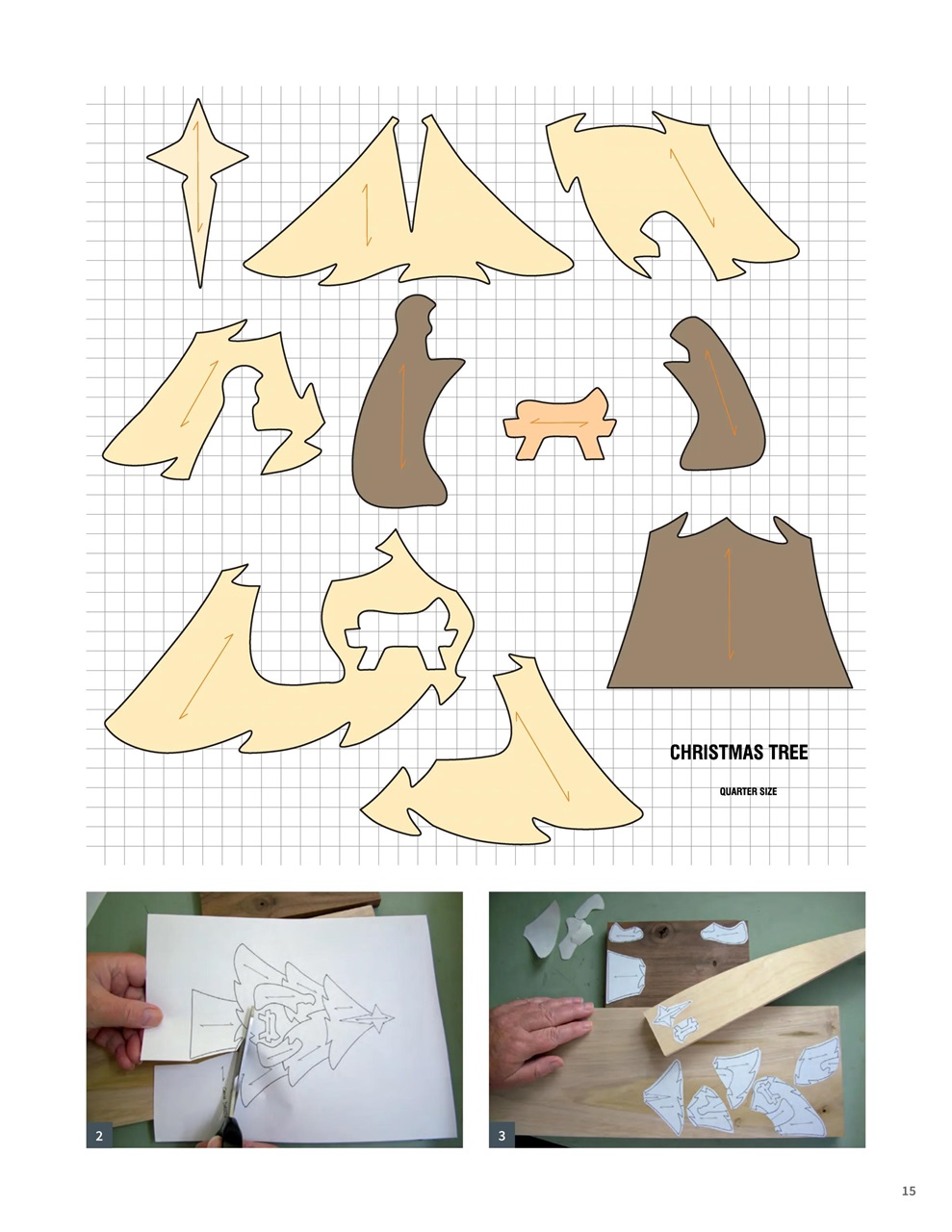 CHRISTMAS TREE

QUARTER SIZE

2

3

15