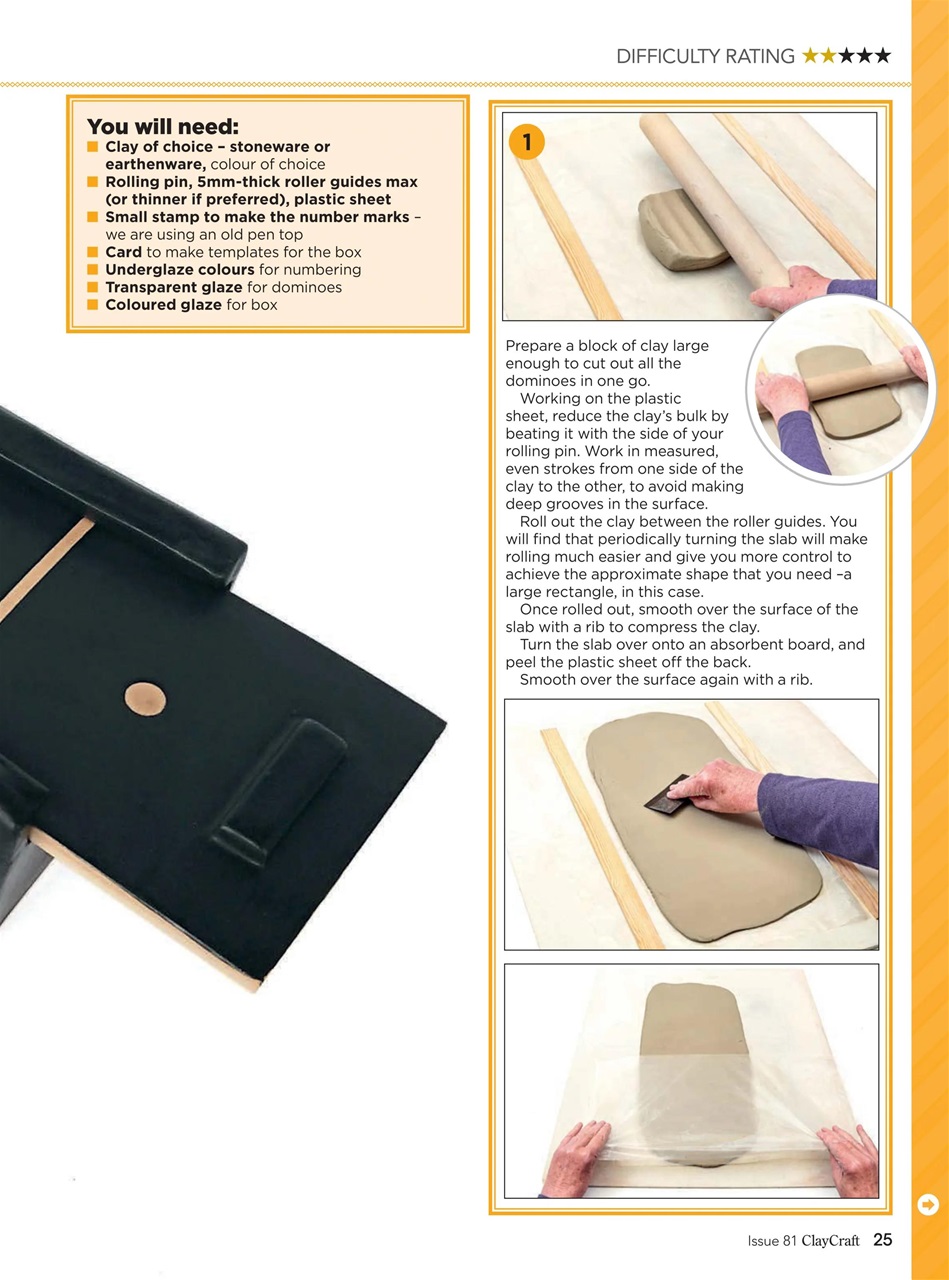 DIFFICULTY RATING ★★★★★

You will need:
■ Clay of choice – stoneware or earthenware, colour of choice
■ Rolling pin, 5mm-thick roller guides max (or thinner if preferred), plastic sheet
■ Small stamp to make the number marks – we are using an old pen top
■ Card to make templates for the box
■ Underglaze colours for numbering
■ Transparent glaze for dominoes
■ Coloured glaze for box

1

Prepare a block of clay large enough to cut out all the dominoes in one go.
Working on the plastic sheet, reduce the clay's bulk by beating it with the side of your rolling pin. Work in measured, even strokes from one side of the clay to the other, to avoid making deep grooves in the surface.
Roll out the clay between the roller guides. You will find that periodically turning the slab will make rolling much easier and give you more control to achieve the approximate shape that you need –a large rectangle, in this case.
Once rolled out, smooth over the surface of the slab with a rib to compress the clay.
Turn the slab over onto an absorbent board, and peel the plastic sheet off the back.
Smooth over the surface again with a rib.

Issue 81 ClayCraft 25