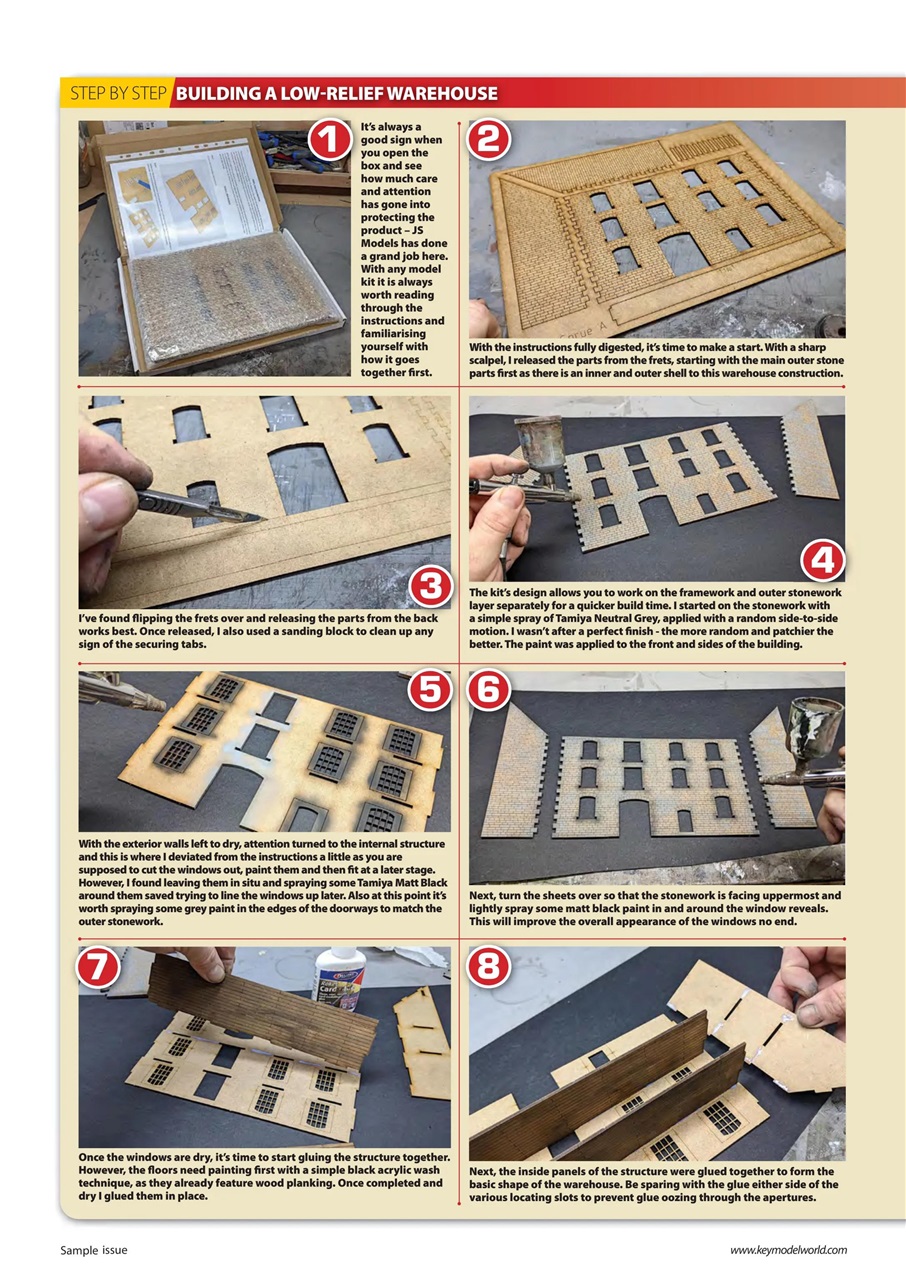 STEP BY STEP BUILDING A LOW-RELIEF WAREHOUSE

1

It's always a good sign when you open the box and see how much care and attention has gone into protecting the product – JS Models has done a grand job here. With any model kit it is always worth reading through the instructions and familiarising yourself with how it goes together first.

2

With the instructions fully digested, it's time to make a start. With a sharp scalpel, I released the parts from the frets, starting with the main outer stone parts first as there is an inner and outer shell to this warehouse construction.

3

I've found flipping the frets over and releasing the parts from the back works best. Once released, I also used a sanding block to clean up any sign of the securing tabs.

4

The kit's design allows you to work on the framework and outer stonework layer separately for a quicker build time. I started on the stonework with a simple spray of Tamiya Neutral Grey, applied with a random side-to-side motion. I wasn't after a perfect finish - the more random and patchier the better. The paint was applied to the front and sides of the building.

5

With the exterior walls left to dry, attention turned to the internal structure and this is where I deviated from the instructions a little as you are supposed to cut the windows out, paint them and then fit at a later stage. However, I found leaving them in situ and spraying some Tamiya Matt Black around them saved trying to line the windows up later. Also at this point it's worth spraying some grey paint in the edges of the doorways to match the outer stonework.

6

Next, turn the sheets over so that the stonework is facing uppermost and lightly spray some matt black paint in and around the window reveals. This will improve the overall appearance of the windows no end.

7

Once the windows are dry, it's time to start gluing the structure together. However, the floors need painting first with a simple black acrylic wash technique, as they already feature wood planking. Once completed and dry I glued them in place.

8

Next, the inside panels of the structure were glued together to form the basic shape of the warehouse. Be sparing with the glue either side of the various locating slots to prevent glue oozing through the apertures.

Sample issue

www.keymodelworld.com