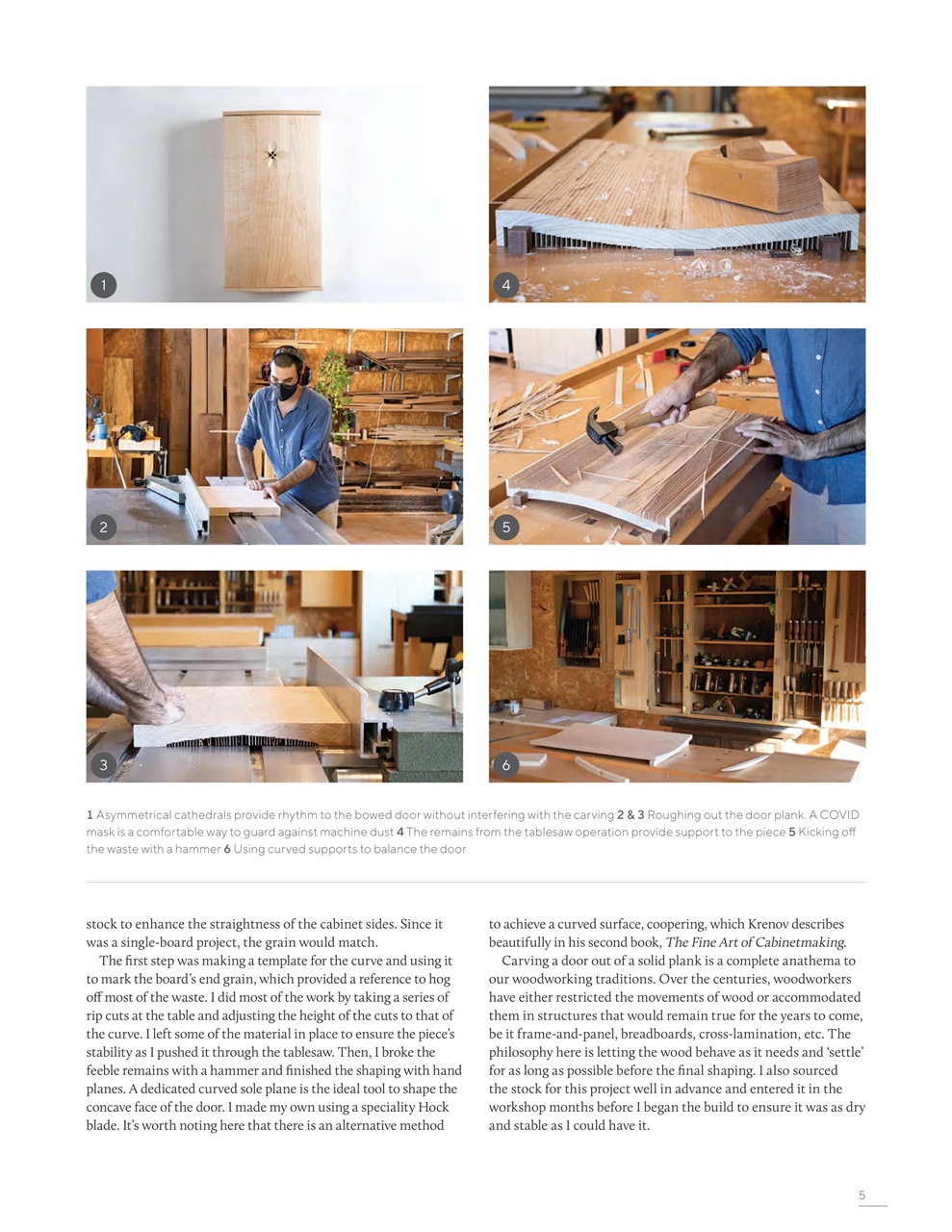 1

4

2

5

3

6

1 Asymmetrical cathedrals provide rhythm to the bowed door without interfering with the carving 2 & 3 Roughing out the door plank. A COVID mask is a comfortable way to guard against machine dust 4 The remains from the tablesaw operation provide support to the piece 5 Kicking off the waste with a hammer 6 Using curved supports to balance the door

stock to enhance the straightness of the cabinet sides. Since it was a single-board project, the grain would match.

The first step was making a template for the curve and using it to mark the board's end grain, which provided a reference to hog off most of the waste. I did most of the work by taking a series of rip cuts at the table and adjusting the height of the cuts to that of the curve. I left some of the material in place to ensure the piece's stability as I pushed it through the tablesaw. Then, I broke the feeble remains with a hammer and finished the shaping with hand planes. A dedicated curved sole plane is the ideal tool to shape the concave face of the door. I made my own using a speciality Hock blade. It's worth noting here that there is an alternative method to achieve a curved surface, coopering, which Krenov describes beautifully in his second book, The Fine Art of Cabinetmaking.

Carving a door out of a solid plank is a complete anathema to our woodworking traditions. Over the centuries, woodworkers have either restricted the movements of wood or accommodated them in structures that would remain true for the years to come, be it frame-and-panel, breadboards, cross-lamination, etc. The philosophy here is letting the wood behave as it needs and 'settle' for as long as possible before the final shaping. I also sourced the stock for this project well in advance and entered it in the workshop months before I began the build to ensure it was as dry and stable as I could have it.

5