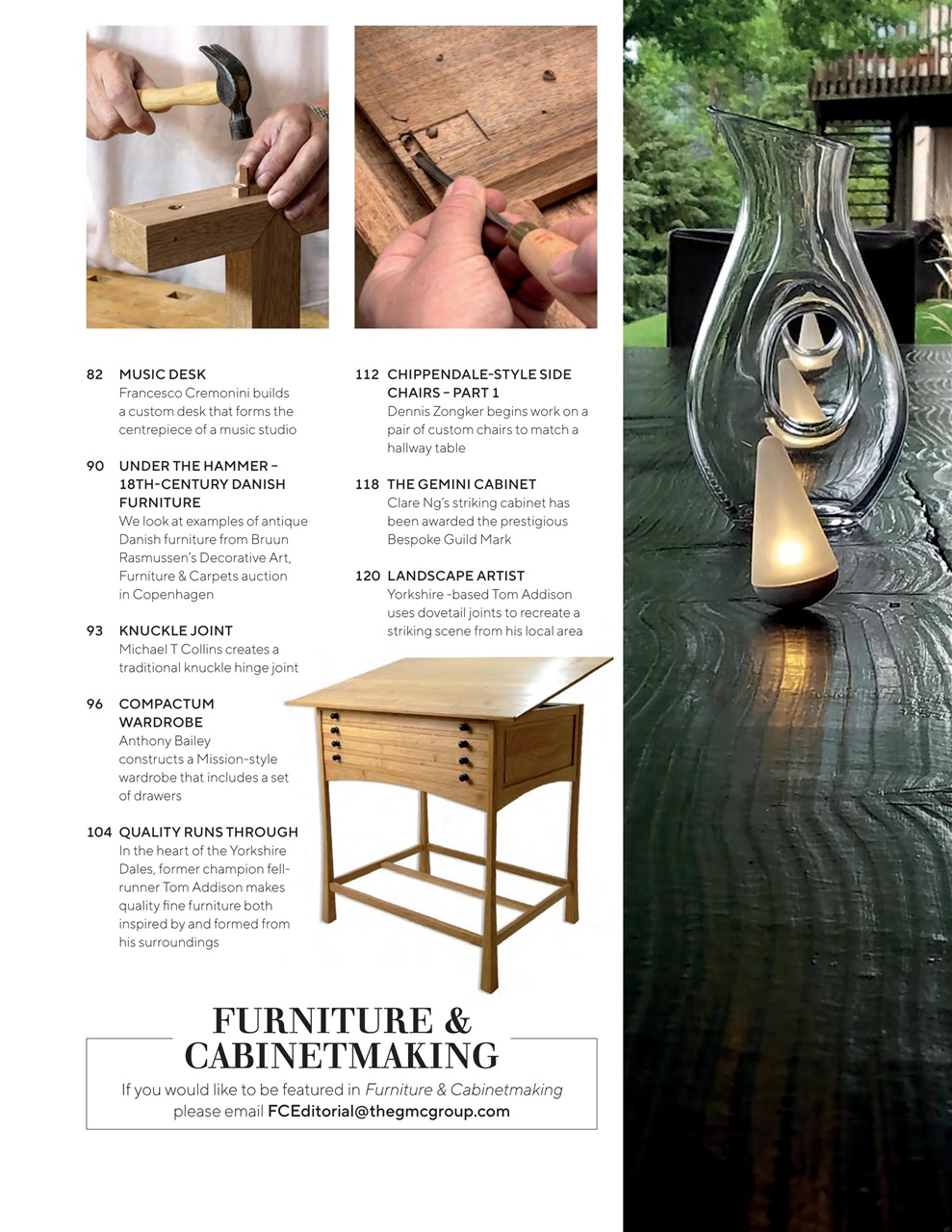 82 MUSIC DESK
Francesco Cremonini builds a custom desk that forms the centrepiece of a music studio

90 UNDER THE HAMMER – 18TH-CENTURY DANISH FURNITURE
We look at examples of antique Danish furniture from Bruun Rasmussen's Decorative Art, Furniture & Carpets auction in Copenhagen

93 KNUCKLE JOINT
Michael T Collins creates a traditional knuckle hinge joint

96 COMPACTUM WARDROBE
Anthony Bailey constructs a Mission-style wardrobe that includes a set of drawers

104 QUALITY RUNS THROUGH
In the heart of the Yorkshire Dales, former champion fell-runner Tom Addison makes quality fine furniture both inspired by and formed from his surroundings

112 CHIPPENDALE-STYLE SIDE CHAIRS – PART 1
Dennis Zongker begins work on a pair of custom chairs to match a hallway table

118 THE GEMINI CABINET
Clare Ng's striking cabinet has been awarded the prestigious Bespoke Guild Mark

120 LANDSCAPE ARTIST
Yorkshire -based Tom Addison uses dovetail joints to recreate a striking scene from his local area

FURNITURE & CABINETMAKING
If you would like to be featured in Furniture & Cabinetmaking please email FCEditorial@thegmcgroup.com