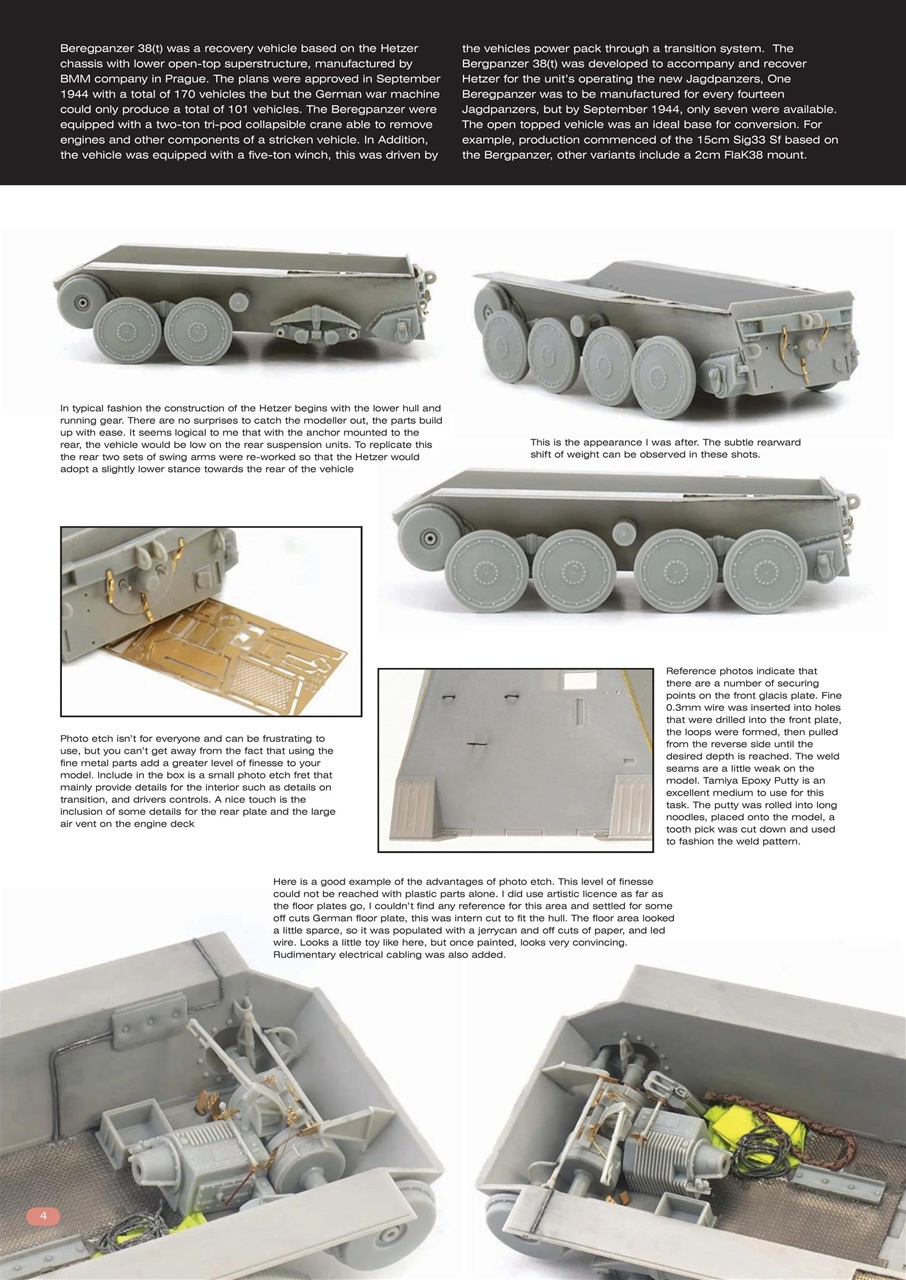 Beregpanzer 38(t) was a recovery vehicle based on the Hetzer chassis with lower open-top superstructure, manufactured by BMM company in Prague. The plans were approved in September 1944 with a total of 170 vehicles the but the German war machine could only produce a total of 101 vehicles. The Beregpanzer were equipped with a two-ton tri-pod collapsible crane able to remove engines and other components of a stricken vehicle. In Addition, the vehicle was equipped with a five-ton winch, this was driven by the vehicles power pack through a transition system. The Bergpanzer 38(t) was developed to accompany and recover Hetzer for the unit's operating the new Jagdpanzers, One Beregpanzer was to be manufactured for every fourteen Jagdpanzers, but by September 1944, only seven were available. The open topped vehicle was an ideal base for conversion. For example, production commenced of the 15cm Sig33 Sf based on the Bergpanzer, other variants include a 2cm FlaK38 mount.

In typical fashion the construction of the Hetzer begins with the lower hull and running gear. There are no surprises to catch the modeller out, the parts build up with ease. It seems logical to me that with the anchor mounted to the rear, the vehicle would be low on the rear suspension units. To replicate this the rear two sets of swing arms were re-worked so that the Hetzer would adopt a slightly lower stance towards the rear of the vehicle

This is the appearance I was after. The subtle rearward shift of weight can be observed in these shots.

Photo etch isn't for everyone and can be frustrating to use, but you can't get away from the fact that using the fine metal parts add a greater level of finesse to your model. Include in the box is a small photo etch fret that mainly provide details for the interior such as details on transition, and drivers controls. A nice touch is the inclusion of some details for the rear plate and the large air vent on the engine deck

Reference photos indicate that there are a number of securing points on the front glacis plate. Fine 0.3mm wire was inserted into holes that were drilled into the front plate, the loops were formed, then pulled from the reverse side until the desired depth is reached. The weld seams are a little weak on the model. Tamiya Epoxy Putty is an excellent medium to use for this task. The putty was rolled into long noodles, placed onto the model, a tooth pick was cut down and used to fashion the weld pattern.

Here is a good example of the advantages of photo etch. This level of finesse could not be reached with plastic parts alone. I did use artistic licence as far as the floor plates go, I couldn't find any reference for this area and settled for some off cuts German floor plate, this was intern cut to fit the hull. The floor area looked a little sparce, so it was populated with a jerrycan and off cuts of paper, and led wire. Looks a little toy like here, but once painted, looks very convincing. Rudimentary electrical cabling was also added.

4