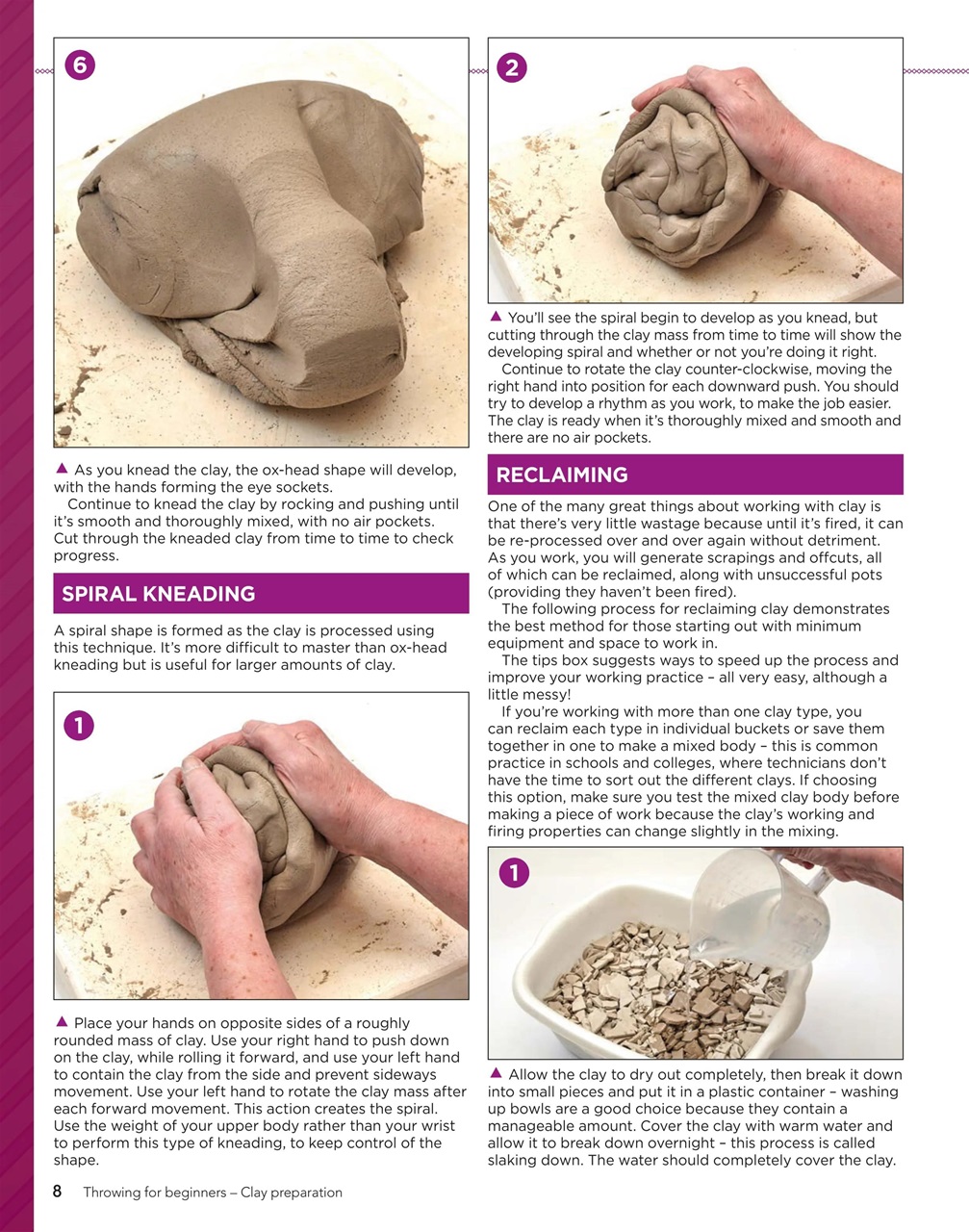 6

▲ As you knead the clay, the ox-head shape will develop, with the hands forming the eye sockets.

Continue to knead the clay by rocking and pushing until it's smooth and thoroughly mixed, with no air pockets. Cut through the kneaded clay from time to time to check progress.

SPIRAL KNEADING

A spiral shape is formed as the clay is processed using this technique. It's more difficult to master than ox-head kneading but is useful for larger amounts of clay.

1

▲ Place your hands on opposite sides of a roughly rounded mass of clay. Use your right hand to push down on the clay, while rolling it forward, and use your left hand to contain the clay from the side and prevent sideways movement. Use your left hand to rotate the clay mass after each forward movement. This action creates the spiral. Use the weight of your upper body rather than your wrist to perform this type of kneading, to keep control of the shape.

2

▲ You'll see the spiral begin to develop as you knead, but cutting through the clay mass from time to time will show the developing spiral and whether or not you're doing it right.

Continue to rotate the clay counter-clockwise, moving the right hand into position for each downward push. You should try to develop a rhythm as you work, to make the job easier. The clay is ready when it's thoroughly mixed and smooth and there are no air pockets.

RECLAIMING

One of the many great things about working with clay is that there's very little wastage because until it's fired, it can be re-processed over and over again without detriment. As you work, you will generate scrapings and offcuts, all of which can be reclaimed, along with unsuccessful pots (providing they haven't been fired).

The following process for reclaiming clay demonstrates the best method for those starting out with minimum equipment and space to work in.

The tips box suggests ways to speed up the process and improve your working practice – all very easy, although a little messy!

If you're working with more than one clay type, you can reclaim each type in individual buckets or save them together in one to make a mixed body – this is common practice in schools and colleges, where technicians don't have the time to sort out the different clays. If choosing this option, make sure you test the mixed clay body before making a piece of work because the clay's working and firing properties can change slightly in the mixing.

1

▲ Allow the clay to dry out completely, then break it down into small pieces and put it in a plastic container – washing up bowls are a good choice because they contain a manageable amount. Cover the clay with warm water and allow it to break down overnight – this process is called slaking down. The water should completely cover the clay.

8 Throwing for beginners – Clay preparation