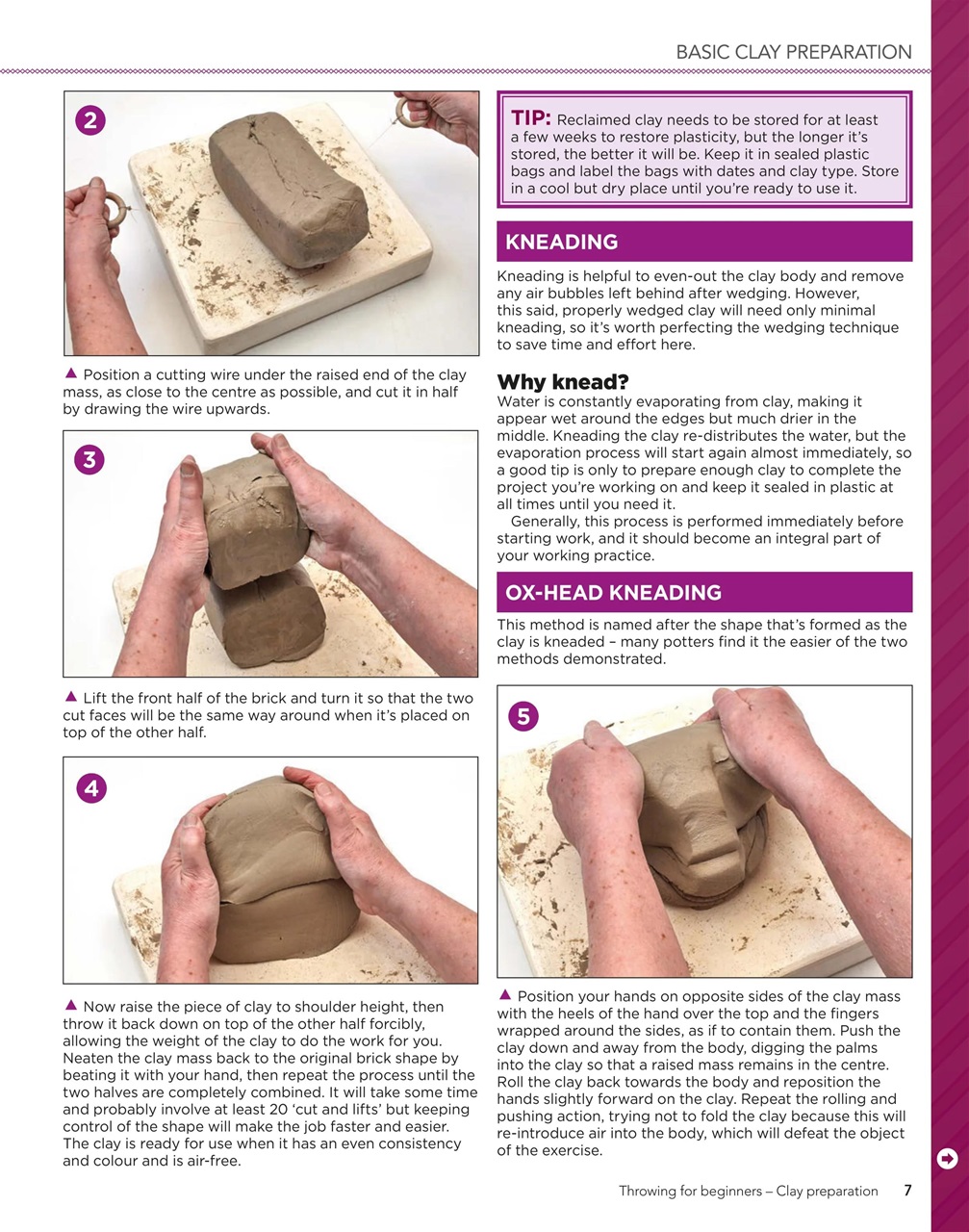 BASIC CLAY PREPARATION

2

▲ Position a cutting wire under the raised end of the clay mass, as close to the centre as possible, and cut it in half by drawing the wire upwards.

3

▲ Lift the front half of the brick and turn it so that the two cut faces will be the same way around when it's placed on top of the other half.

4

▲ Now raise the piece of clay to shoulder height, then throw it back down on top of the other half forcibly, allowing the weight of the clay to do the work for you. Neaten the clay mass back to the original brick shape by beating it with your hand, then repeat the process until the two halves are completely combined. It will take some time and probably involve at least 20 'cut and lifts' but keeping control of the shape will make the job faster and easier. The clay is ready for use when it has an even consistency and colour and is air-free.

TIP: Reclaimed clay needs to be stored for at least a few weeks to restore plasticity, but the longer it's stored, the better it will be. Keep it in sealed plastic bags and label the bags with dates and clay type. Store in a cool but dry place until you're ready to use it.

KNEADING

Kneading is helpful to even-out the clay body and remove any air bubbles left behind after wedging. However, this said, properly wedged clay will need only minimal kneading, so it's worth perfecting the wedging technique to save time and effort here.

Why knead?

Water is constantly evaporating from clay, making it appear wet around the edges but much drier in the middle. Kneading the clay re-distributes the water, but the evaporation process will start again almost immediately, so a good tip is only to prepare enough clay to complete the project you're working on and keep it sealed in plastic at all times until you need it.

Generally, this process is performed immediately before starting work, and it should become an integral part of your working practice.

OX-HEAD KNEADING

This method is named after the shape that's formed as the clay is kneaded – many potters find it the easier of the two methods demonstrated.

5

▲ Position your hands on opposite sides of the clay mass with the heels of the hand over the top and the fingers wrapped around the sides, as if to contain them. Push the clay down and away from the body, digging the palms into the clay so that a raised mass remains in the centre. Roll the clay back towards the body and reposition the hands slightly forward on the clay. Repeat the rolling and pushing action, trying not to fold the clay because this will re-introduce air into the body, which will defeat the object of the exercise.

Throwing for beginners – Clay preparation 7